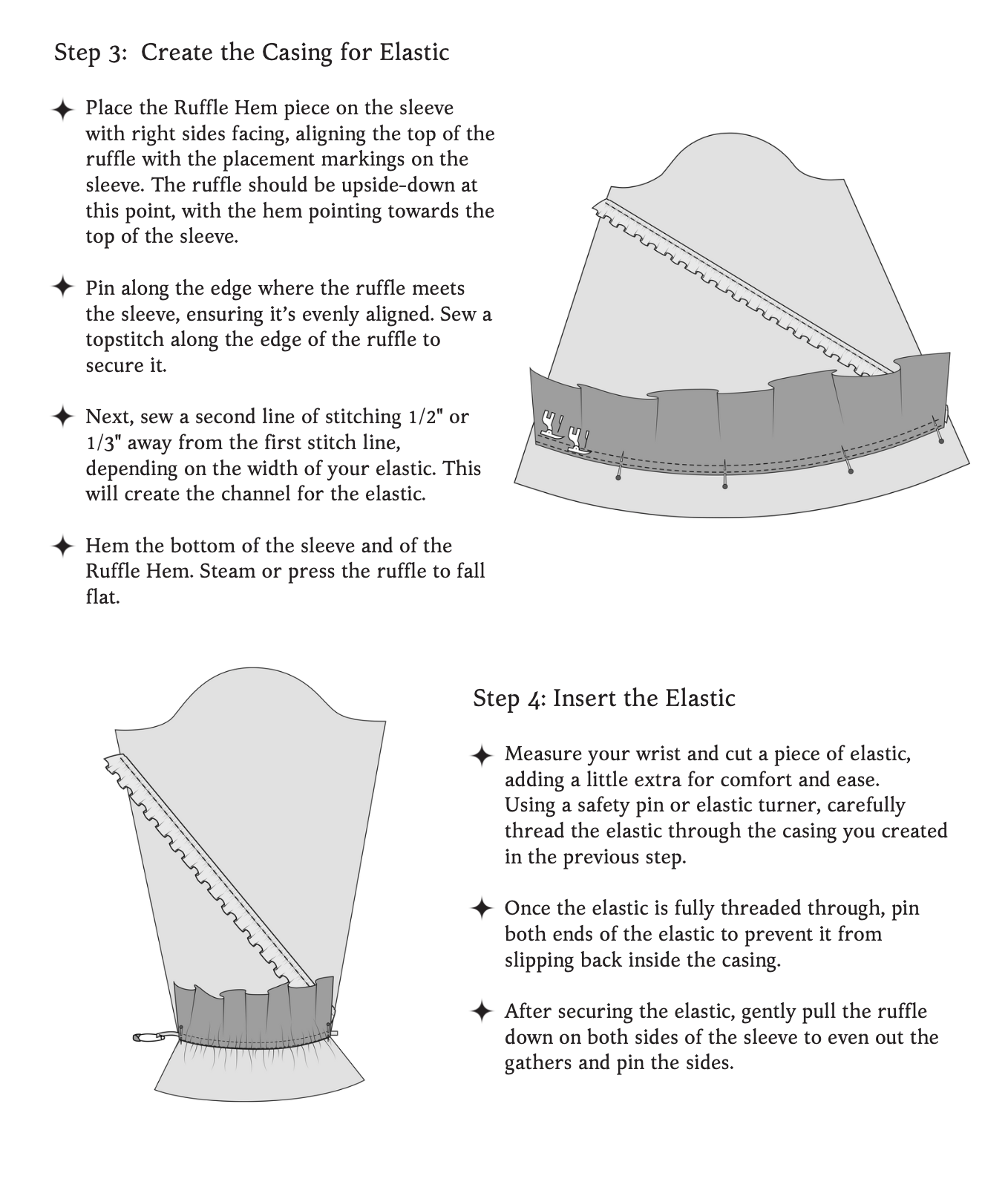 Step 3: Create the Casing for Elastic

✦ Place the Ruffle Hem piece on the sleeve with right sides facing, aligning the top of the ruffle with the placement markings on the sleeve. The ruffle should be upside-down at this point, with the hem pointing towards the top of the sleeve.

✦ Pin along the edge where the ruffle meets the sleeve, ensuring it's evenly aligned. Sew a topstitch along the edge of the ruffle to secure it.

✦ Next, sew a second line of stitching 1/2" or 1/3" away from the first stitch line, depending on the width of your elastic. This will create the channel for the elastic.

✦ Hem the bottom of the sleeve and of the Ruffle Hem. Steam or press the ruffle to fall flat.

Step 4: Insert the Elastic

✦ Measure your wrist and cut a piece of elastic, adding a little extra for comfort and ease. Using a safety pin or elastic turner, carefully thread the elastic through the casing you created in the previous step.

✦ Once the elastic is fully threaded through, pin both ends of the elastic to prevent it from slipping back inside the casing.

✦ After securing the elastic, gently pull the ruffle down on both sides of the sleeve to even out the gathers and pin the sides.