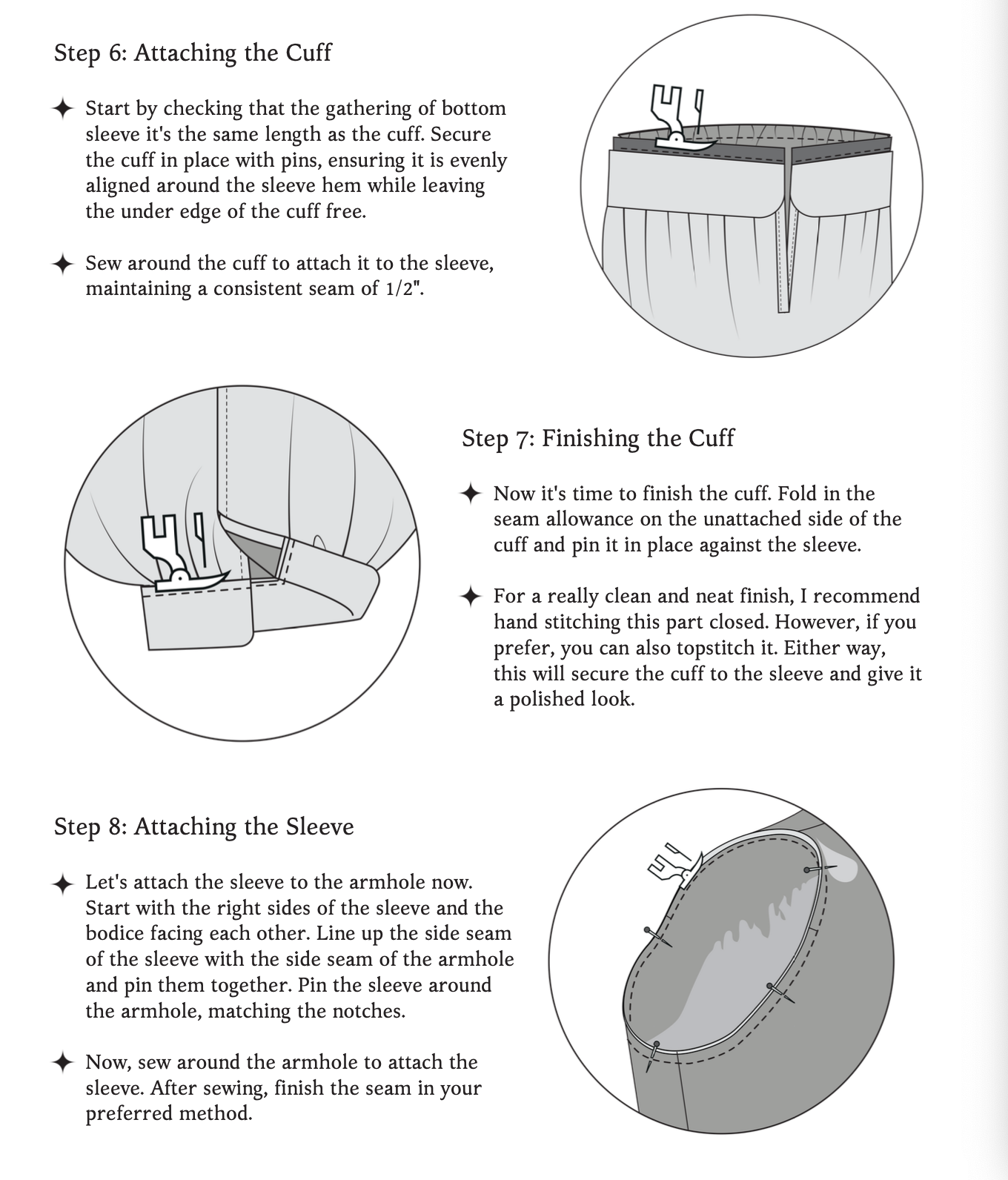 Step 6: Attaching the Cuff

✦ Start by checking that the gathering of bottom sleeve it's the same length as the cuff. Secure the cuff in place with pins, ensuring it is evenly aligned around the sleeve hem while leaving the under edge of the cuff free.

✦ Sew around the cuff to attach it to the sleeve, maintaining a consistent seam of 1/2".

Step 7: Finishing the Cuff

✦ Now it's time to finish the cuff. Fold in the seam allowance on the unattached side of the cuff and pin it in place against the sleeve.

✦ For a really clean and neat finish, I recommend hand stitching this part closed. However, if you prefer, you can also topstitch it. Either way, this will secure the cuff to the sleeve and give it a polished look.

Step 8: Attaching the Sleeve

✦ Let's attach the sleeve to the armhole now. Start with the right sides of the sleeve and the bodice facing each other. Line up the side seam of the sleeve with the side seam of the armhole and pin them together. Pin the sleeve around the armhole, matching the notches.

✦ Now, sew around the armhole to attach the sleeve. After sewing, finish the seam in your preferred method.