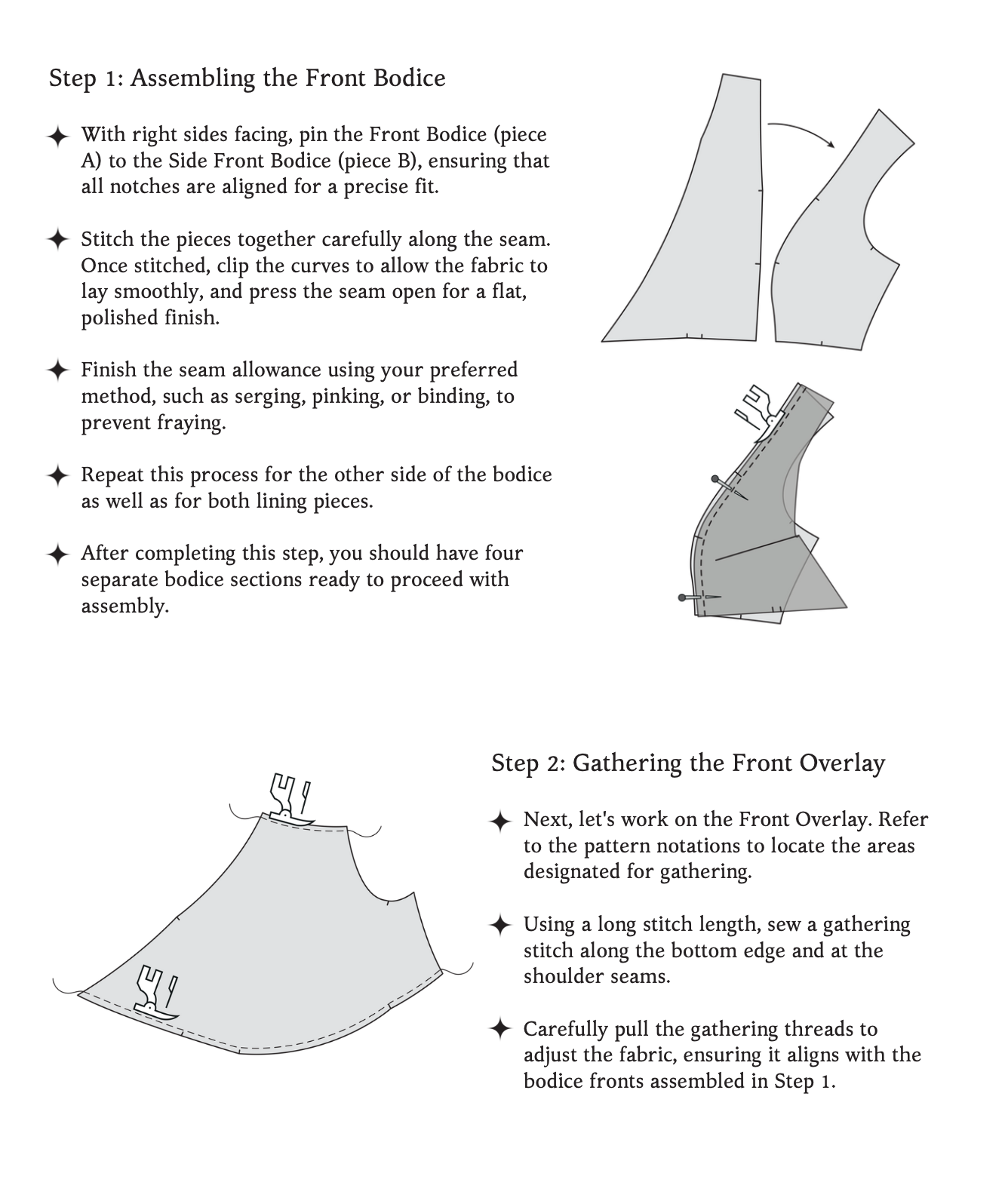 Step 1: Assembling the Front Bodice

✦ With right sides facing, pin the Front Bodice (piece A) to the Side Front Bodice (piece B), ensuring that all notches are aligned for a precise fit.

✦ Stitch the pieces together carefully along the seam. Once stitched, clip the curves to allow the fabric to lay smoothly, and press the seam open for a flat, polished finish.

✦ Finish the seam allowance using your preferred method, such as serging, pinking, or binding, to prevent fraying.

✦ Repeat this process for the other side of the bodice as well as for both lining pieces.

✦ After completing this step, you should have four separate bodice sections ready to proceed with assembly.

Step 2: Gathering the Front Overlay

✦ Next, let's work on the Front Overlay. Refer to the pattern notations to locate the areas designated for gathering.

✦ Using a long stitch length, sew a gathering stitch along the bottom edge and at the shoulder seams.

✦ Carefully pull the gathering threads to adjust the fabric, ensuring it aligns with the bodice fronts assembled in Step 1.