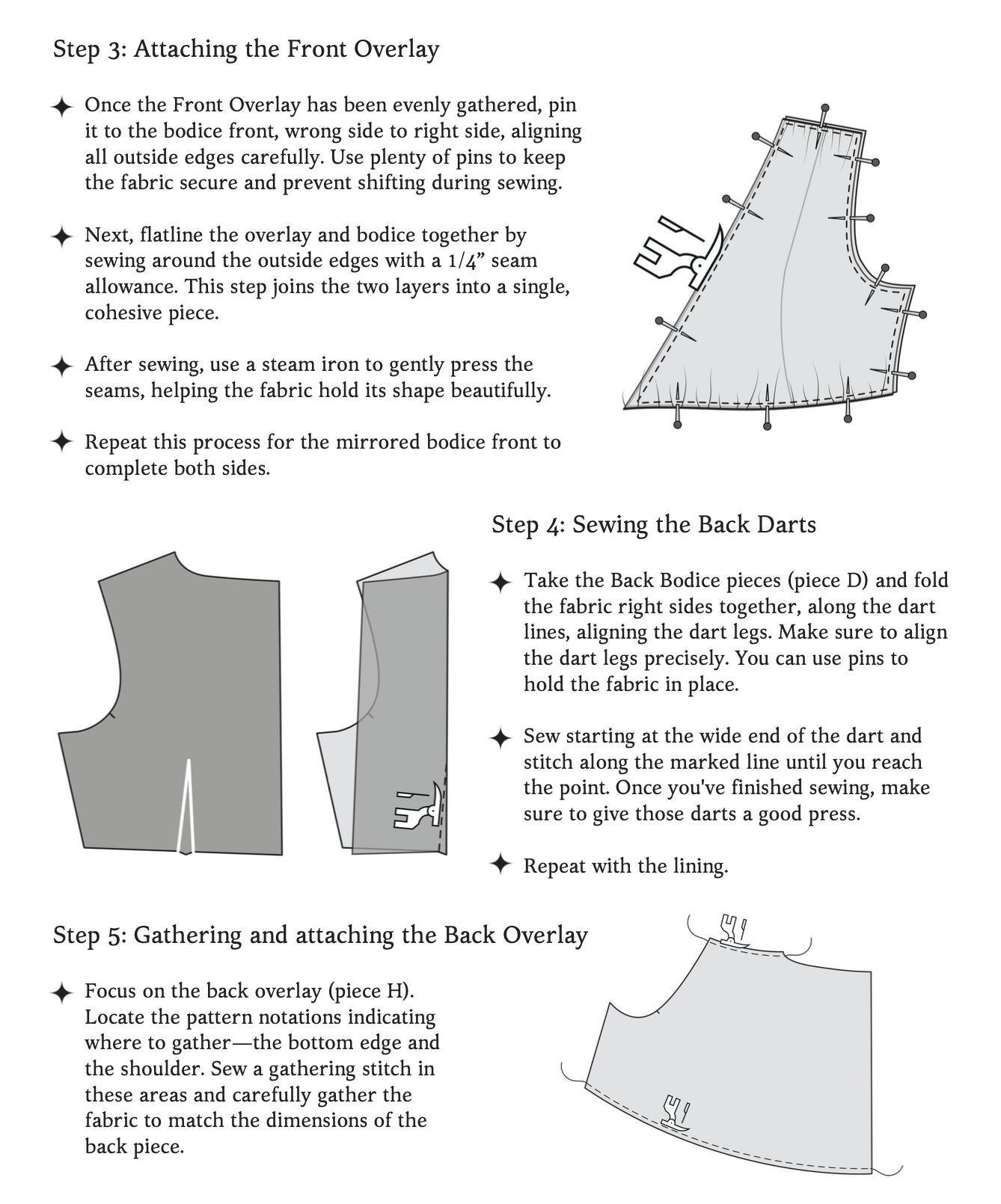 Step 3: Attaching the Front Overlay

✦ Once the Front Overlay has been evenly gathered, pin it to the bodice front, wrong side to right side, aligning all outside edges carefully. Use plenty of pins to keep the fabric secure and prevent shifting during sewing.

✦ Next, flatline the overlay and bodice together by sewing around the outside edges with a 1/4” seam allowance. This step joins the two layers into a single, cohesive piece.

✦ After sewing, use a steam iron to gently press the seams, helping the fabric hold its shape beautifully.

✦ Repeat this process for the mirrored bodice front to complete both sides.

Step 4: Sewing the Back Darts

✦ Take the Back Bodice pieces (piece D) and fold the fabric right sides together, along the dart lines, aligning the dart legs. Make sure to align the dart legs precisely. You can use pins to hold the fabric in place.

✦ Sew starting at the wide end of the dart and stitch along the marked line until you reach the point. Once you've finished sewing, make sure to give those darts a good press.

✦ Repeat with the lining.

Step 5: Gathering and attaching the Back Overlay

✦ Focus on the back overlay (piece H). Locate the pattern notations indicating where to gather—the bottom edge and the shoulder. Sew a gathering stitch in these areas and carefully gather the fabric to match the dimensions of the back piece.