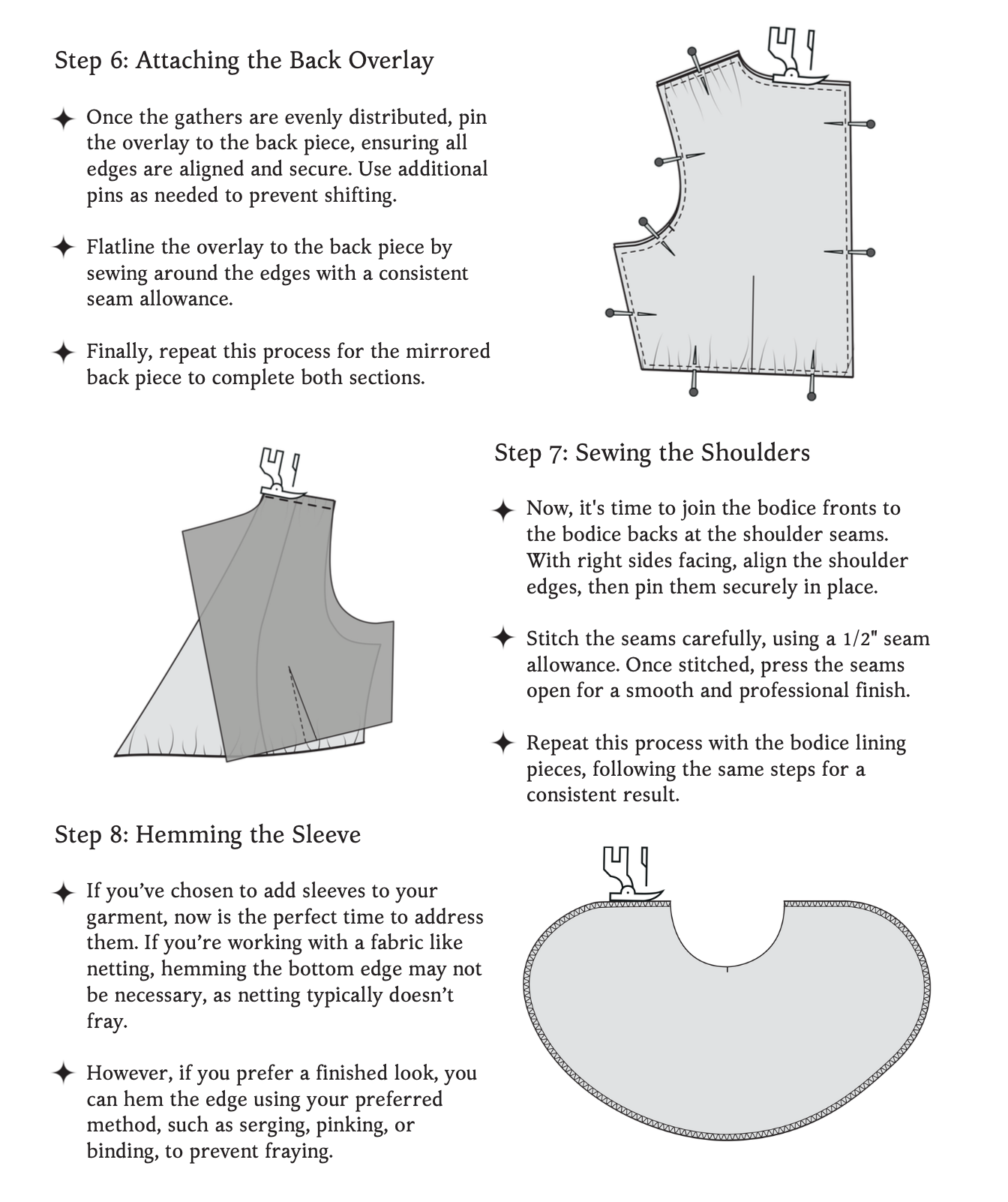 Step 6: Attaching the Back Overlay

✦ Once the gathers are evenly distributed, pin the overlay to the back piece, ensuring all edges are aligned and secure. Use additional pins as needed to prevent shifting.

✦ Flatline the overlay to the back piece by sewing around the edges with a consistent seam allowance.

✦ Finally, repeat this process for the mirrored back piece to complete both sections.

Step 7: Sewing the Shoulders

✦ Now, it's time to join the bodice fronts to the bodice backs at the shoulder seams. With right sides facing, align the shoulder edges, then pin them securely in place.

✦ Stitch the seams carefully, using a 1/2" seam allowance. Once stitched, press the seams open for a smooth and professional finish.

✦ Repeat this process with the bodice lining pieces, following the same steps for a consistent result.

Step 8: Hemming the Sleeve

✦ If you've chosen to add sleeves to your garment, now is the perfect time to address them. If you're working with a fabric like netting, hemming the bottom edge may not be necessary, as netting typically doesn't fray.

✦ However, if you prefer a finished look, you can hem the edge using your preferred method, such as serging, pinking, or binding, to prevent fraying.