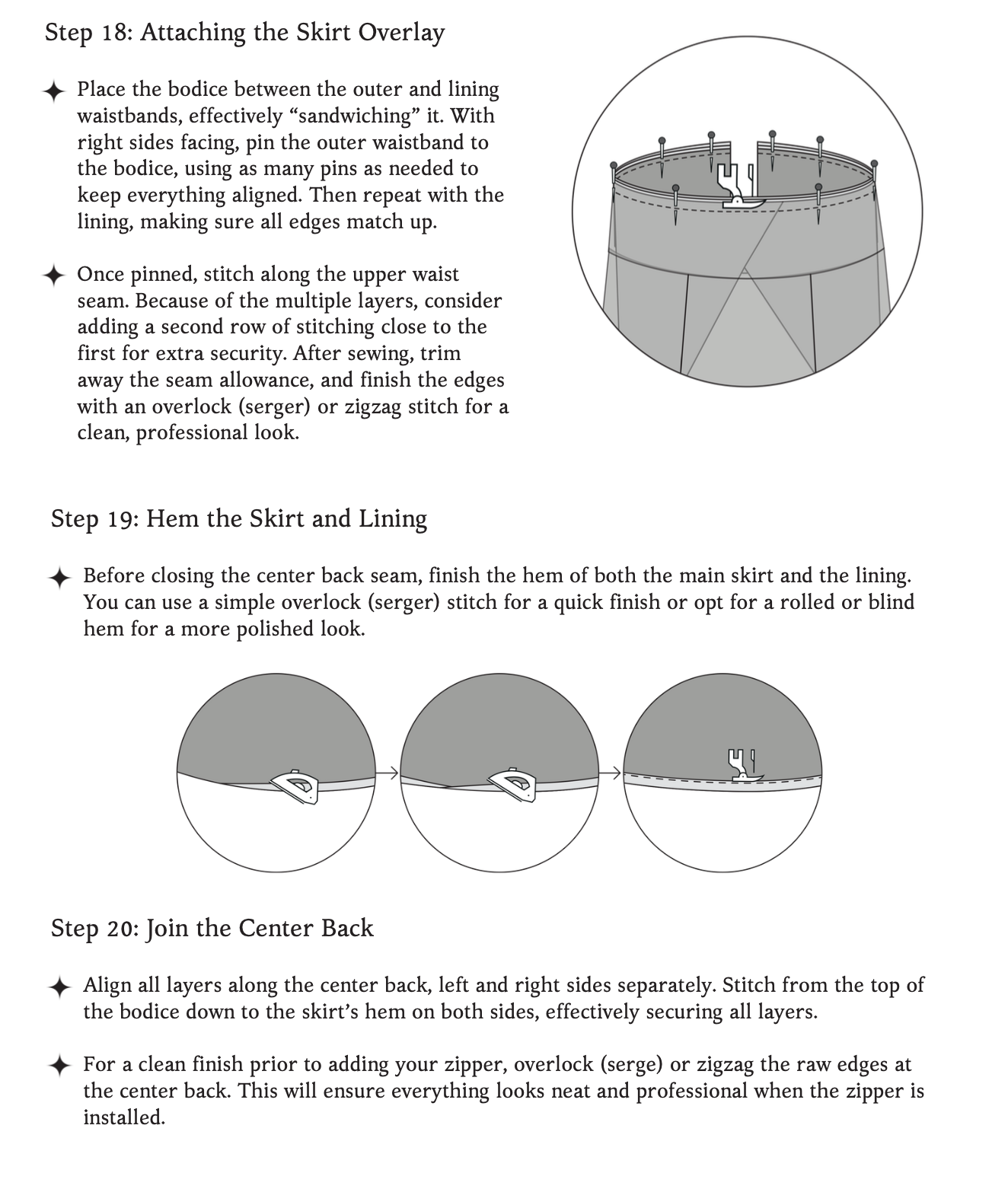 Step 18: Attaching the Skirt Overlay

✦ Place the bodice between the outer and lining waistbands, effectively “sandwiching” it. With right sides facing, pin the outer waistband to the bodice, using as many pins as needed to keep everything aligned. Then repeat with the lining, making sure all edges match up.

✦ Once pinned, stitch along the upper waist seam. Because of the multiple layers, consider adding a second row of stitching close to the first for extra security. After sewing, trim away the seam allowance, and finish the edges with an overlock (serger) or zigzag stitch for a clean, professional look.

Step 19: Hem the Skirt and Lining

✦ Before closing the center back seam, finish the hem of both the main skirt and the lining. You can use a simple overlock (serger) stitch for a quick finish or opt for a rolled or blind hem for a more polished look.

Step 20: Join the Center Back

✦ Align all layers along the center back, left and right sides separately. Stitch from the top of the bodice down to the skirt’s hem on both sides, effectively securing all layers.

✦ For a clean finish prior to adding your zipper, overlock (serge) or zigzag the raw edges at the center back. This will ensure everything looks neat and professional when the zipper is installed.