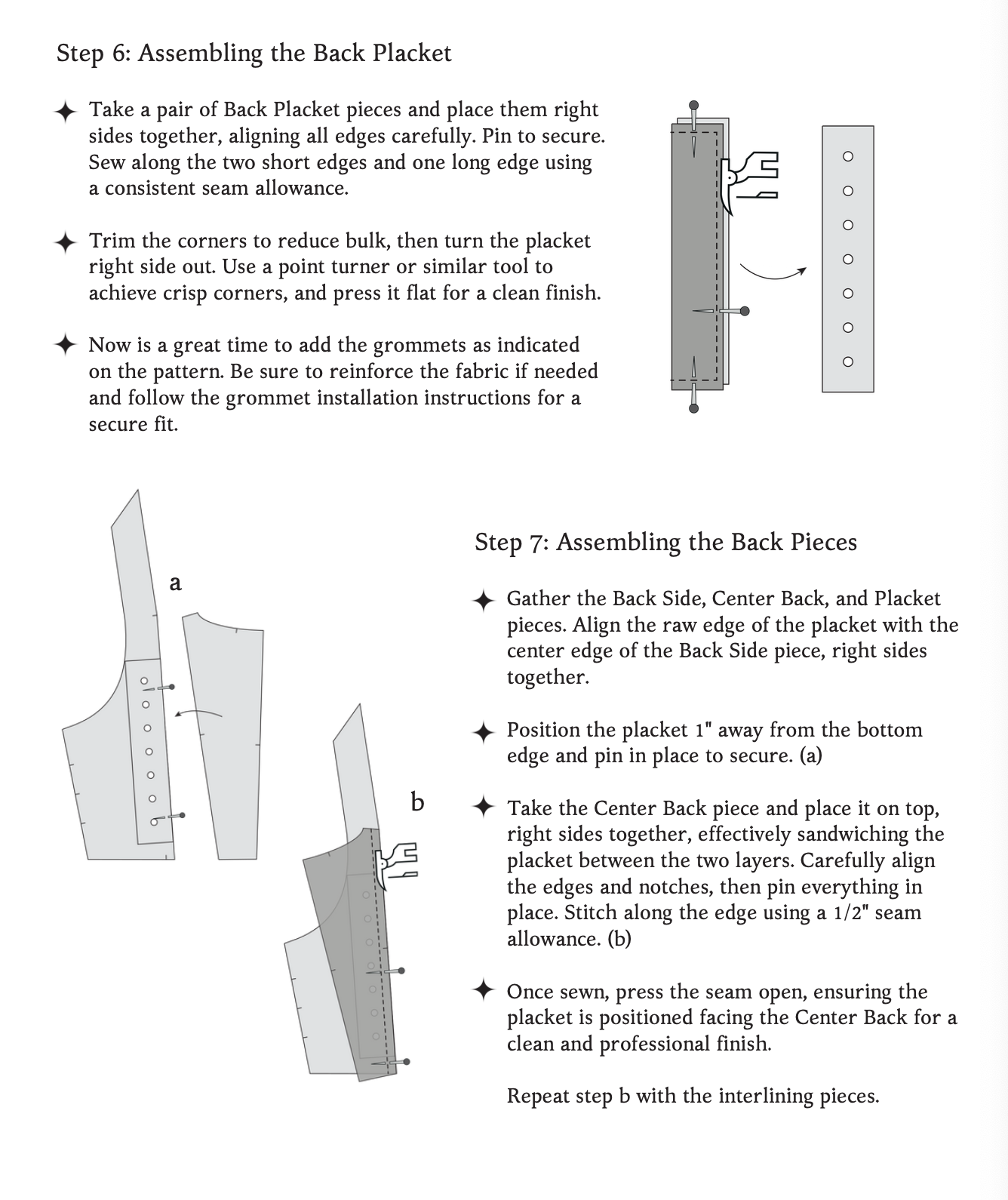 Step 6: Assembling the Back Placket

✦ Take a pair of Back Placket pieces and place them right sides together, aligning all edges carefully. Pin to secure. Sew along the two short edges and one long edge using a consistent seam allowance.

✦ Trim the corners to reduce bulk, then turn the placket right side out. Use a point turner or similar tool to achieve crisp corners, and press it flat for a clean finish.

✦ Now is a great time to add the grommets as indicated on the pattern. Be sure to reinforce the fabric if needed and follow the grommet installation instructions for a secure fit.

a

b

Step 7: Assembling the Back Pieces

✦ Gather the Back Side, Center Back, and Placket pieces. Align the raw edge of the placket with the center edge of the Back Side piece, right sides together.

✦ Position the placket 1" away from the bottom edge and pin in place to secure. (a)

✦ Take the Center Back piece and place it on top, right sides together, effectively sandwiching the placket between the two layers. Carefully align the edges and notches, then pin everything in place. Stitch along the edge using a 1/2" seam allowance. (b)

✦ Once sewn, press the seam open, ensuring the placket is positioned facing the Center Back for a clean and professional finish.

Repeat step b with the interlining pieces.