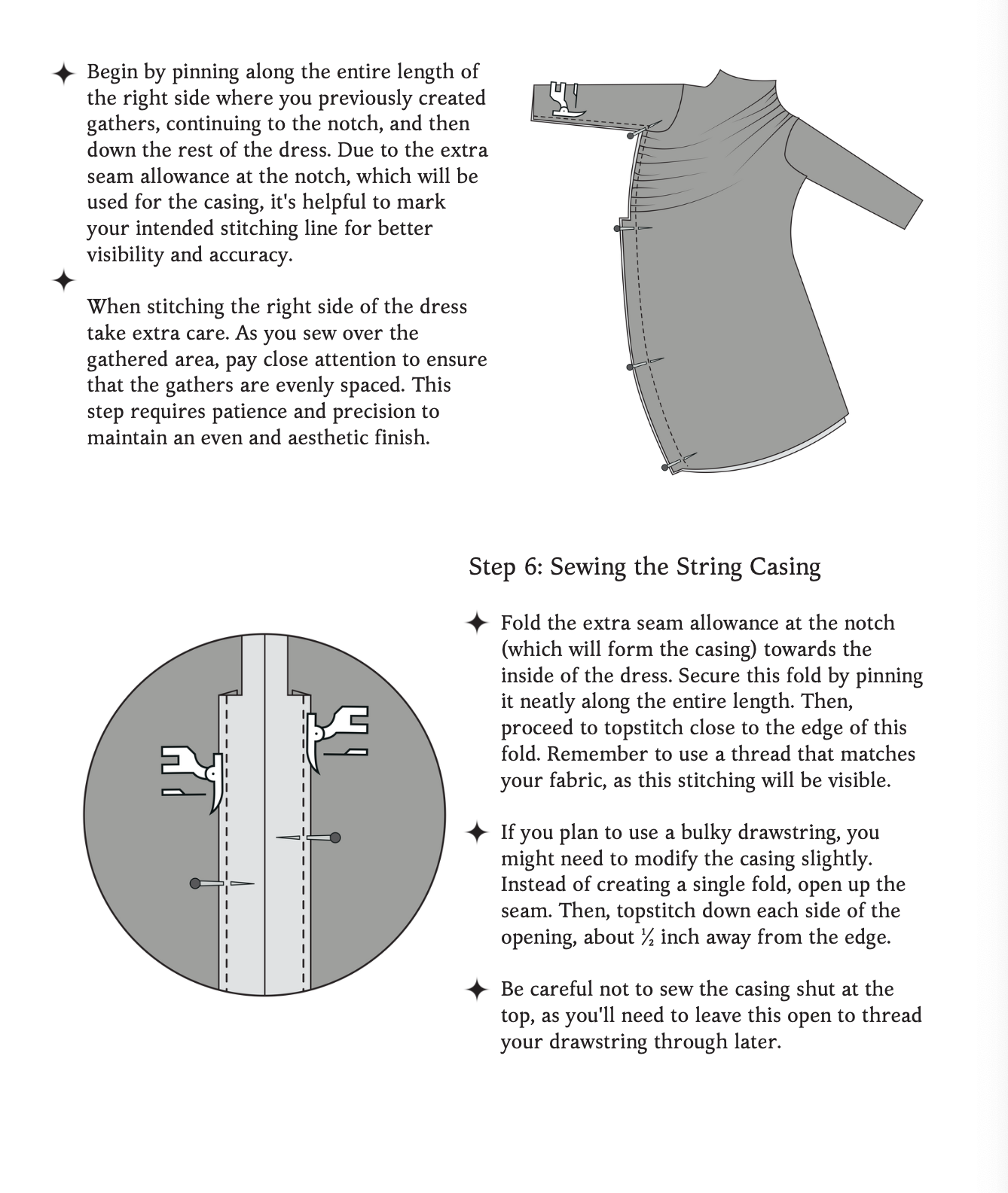 ✦ Begin by pinning along the entire length of the right side where you previously created gathers, continuing to the notch, and then down the rest of the dress. Due to the extra seam allowance at the notch, which will be used for the casing, it's helpful to mark your intended stitching line for better visibility and accuracy.

✦

When stitching the right side of the dress take extra care. As you sew over the gathered area, pay close attention to ensure that the gathers are evenly spaced. This step requires patience and precision to maintain an even and aesthetic finish.

Step 6: Sewing the String Casing

✦ Fold the extra seam allowance at the notch (which will form the casing) towards the inside of the dress. Secure this fold by pinning it neatly along the entire length. Then, proceed to topstitch close to the edge of this fold. Remember to use a thread that matches your fabric, as this stitching will be visible.

✦ If you plan to use a bulky drawstring, you might need to modify the casing slightly. Instead of creating a single fold, open up the seam. Then, topstitch down each side of the opening, about ½ inch away from the edge.

✦ Be careful not to sew the casing shut at the top, as you'll need to leave this open to thread your drawstring through later.