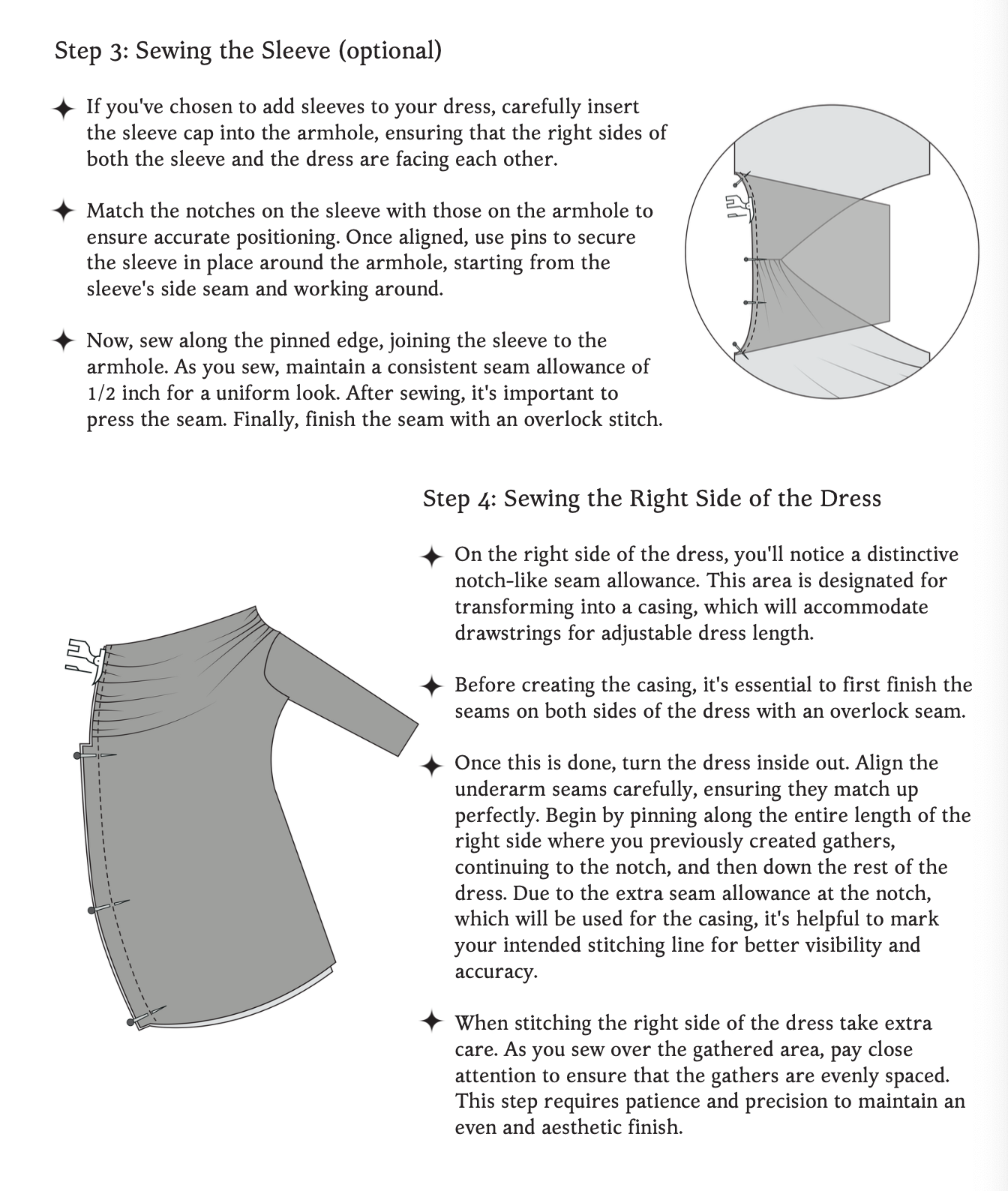 Step 3: Sewing the Sleeve (optional)

✦ If you've chosen to add sleeves to your dress, carefully insert the sleeve cap into the armhole, ensuring that the right sides of both the sleeve and the dress are facing each other.

✦ Match the notches on the sleeve with those on the armhole to ensure accurate positioning. Once aligned, use pins to secure the sleeve in place around the armhole, starting from the sleeve's side seam and working around.

✦ Now, sew along the pinned edge, joining the sleeve to the armhole. As you sew, maintain a consistent seam allowance of 1/2 inch for a uniform look. After sewing, it's important to press the seam. Finally, finish the seam with an overlock stitch.

Step 4: Sewing the Right Side of the Dress

✦ On the right side of the dress, you'll notice a distinctive notch-like seam allowance. This area is designated for transforming into a casing, which will accommodate drawstrings for adjustable dress length.

✦ Before creating the casing, it's essential to first finish the seams on both sides of the dress with an overlock seam.

✦ Once this is done, turn the dress inside out. Align the underarm seams carefully, ensuring they match up perfectly. Begin by pinning along the entire length of the right side where you previously created gathers, continuing to the notch, and then down the rest of the dress. Due to the extra seam allowance at the notch, which will be used for the casing, it's helpful to mark your intended stitching line for better visibility and accuracy.

✦ When stitching the right side of the dress take extra care. As you sew over the gathered area, pay close attention to ensure that the gathers are evenly spaced. This step requires patience and precision to maintain an even and aesthetic finish.