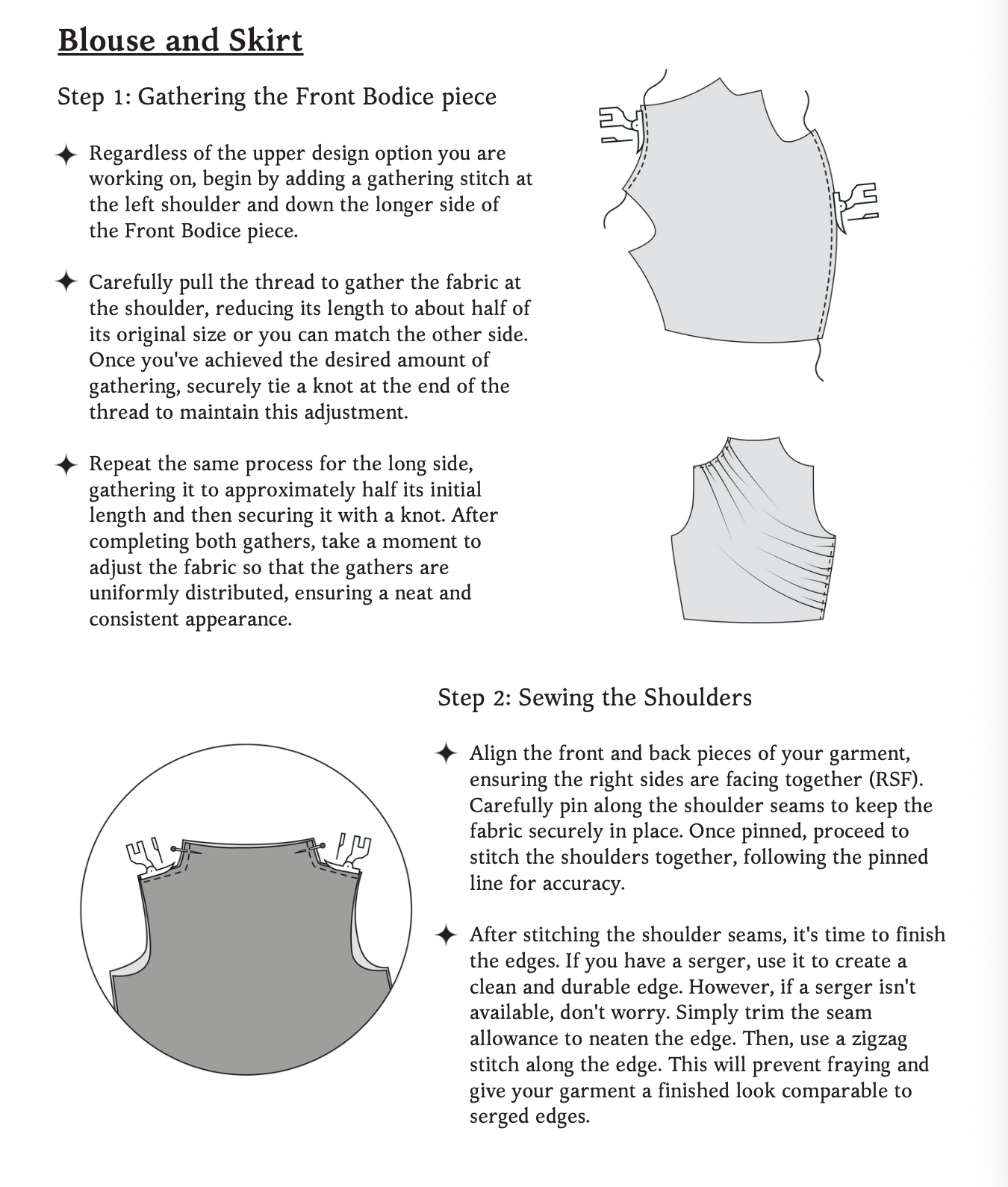 Blouse and Skirt

Step 1: Gathering the Front Bodice piece

✦ Regardless of the upper design option you are working on, begin by adding a gathering stitch at the left shoulder and down the longer side of the Front Bodice piece.

✦ Carefully pull the thread to gather the fabric at the shoulder, reducing its length to about half of its original size or you can match the other side. Once you've achieved the desired amount of gathering, securely tie a knot at the end of the thread to maintain this adjustment.

✦ Repeat the same process for the long side, gathering it to approximately half its initial length and then securing it with a knot. After completing both gathers, take a moment to adjust the fabric so that the gathers are uniformly distributed, ensuring a neat and consistent appearance.

Step 2: Sewing the Shoulders

✦ Align the front and back pieces of your garment, ensuring the right sides are facing together (RSF). Carefully pin along the shoulder seams to keep the fabric securely in place. Once pinned, proceed to stitch the shoulders together, following the pinned line for accuracy.

✦ After stitching the shoulder seams, it's time to finish the edges. If you have a serger, use it to create a clean and durable edge. However, if a serger isn't available, don't worry. Simply trim the seam allowance to neaten the edge. Then, use a zigzag stitch along the edge. This will prevent fraying and give your garment a finished look comparable to serged edges.