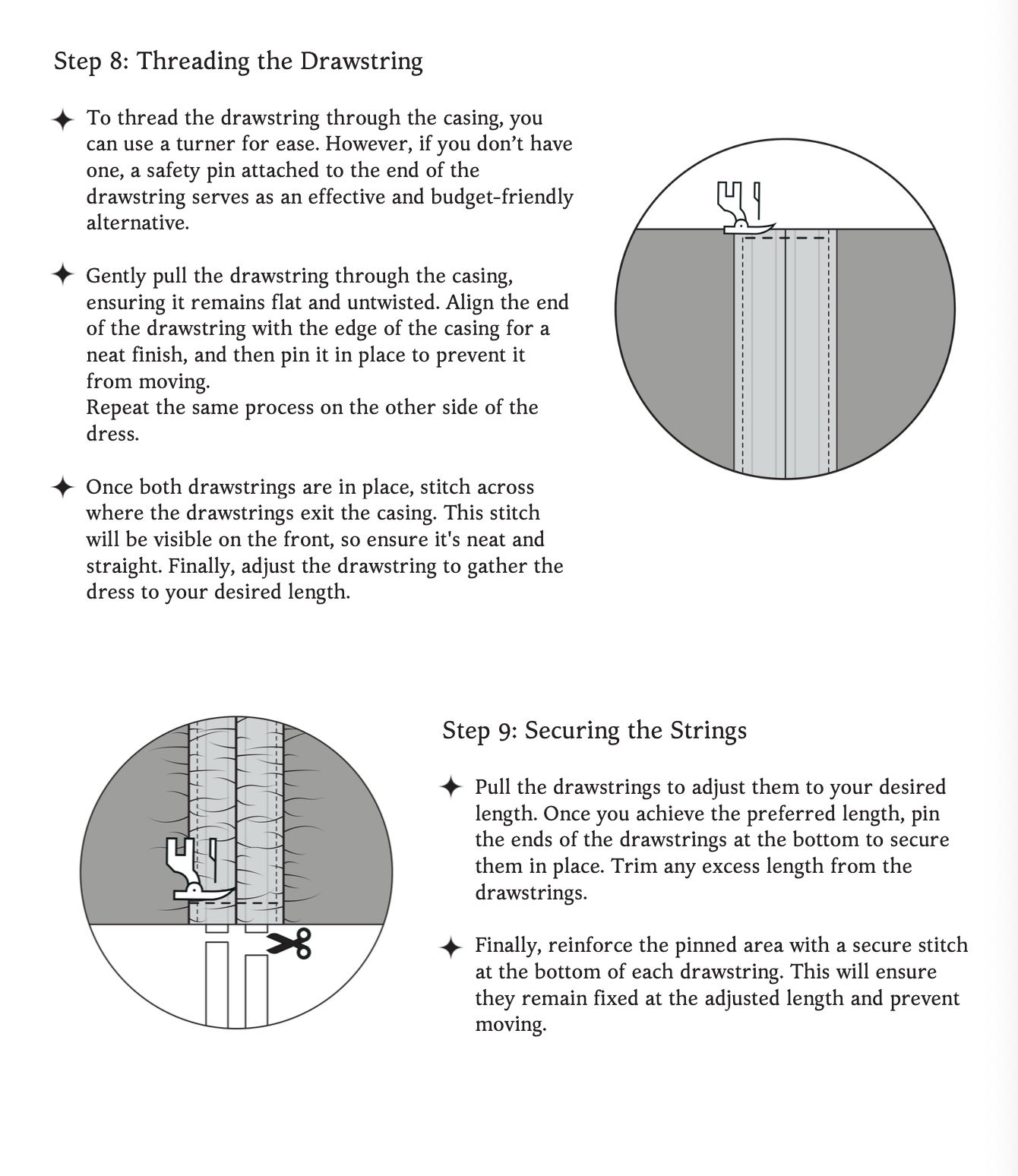 Step 8: Threading the Drawstring

✦ To thread the drawstring through the casing, you can use a turner for ease. However, if you don't have one, a safety pin attached to the end of the drawstring serves as an effective and budget-friendly alternative.

✦ Gently pull the drawstring through the casing, ensuring it remains flat and untwisted. Align the end of the drawstring with the edge of the casing for a neat finish, and then pin it in place to prevent it from moving.
Repeat the same process on the other side of the dress.

✦ Once both drawstrings are in place, stitch across where the drawstrings exit the casing. This stitch will be visible on the front, so ensure it's neat and straight. Finally, adjust the drawstring to gather the dress to your desired length.

Step 9: Securing the Strings

✦ Pull the drawstrings to adjust them to your desired length. Once you achieve the preferred length, pin the ends of the drawstrings at the bottom to secure them in place. Trim any excess length from the drawstrings.

✦ Finally, reinforce the pinned area with a secure stitch at the bottom of each drawstring. This will ensure they remain fixed at the adjusted length and prevent moving.