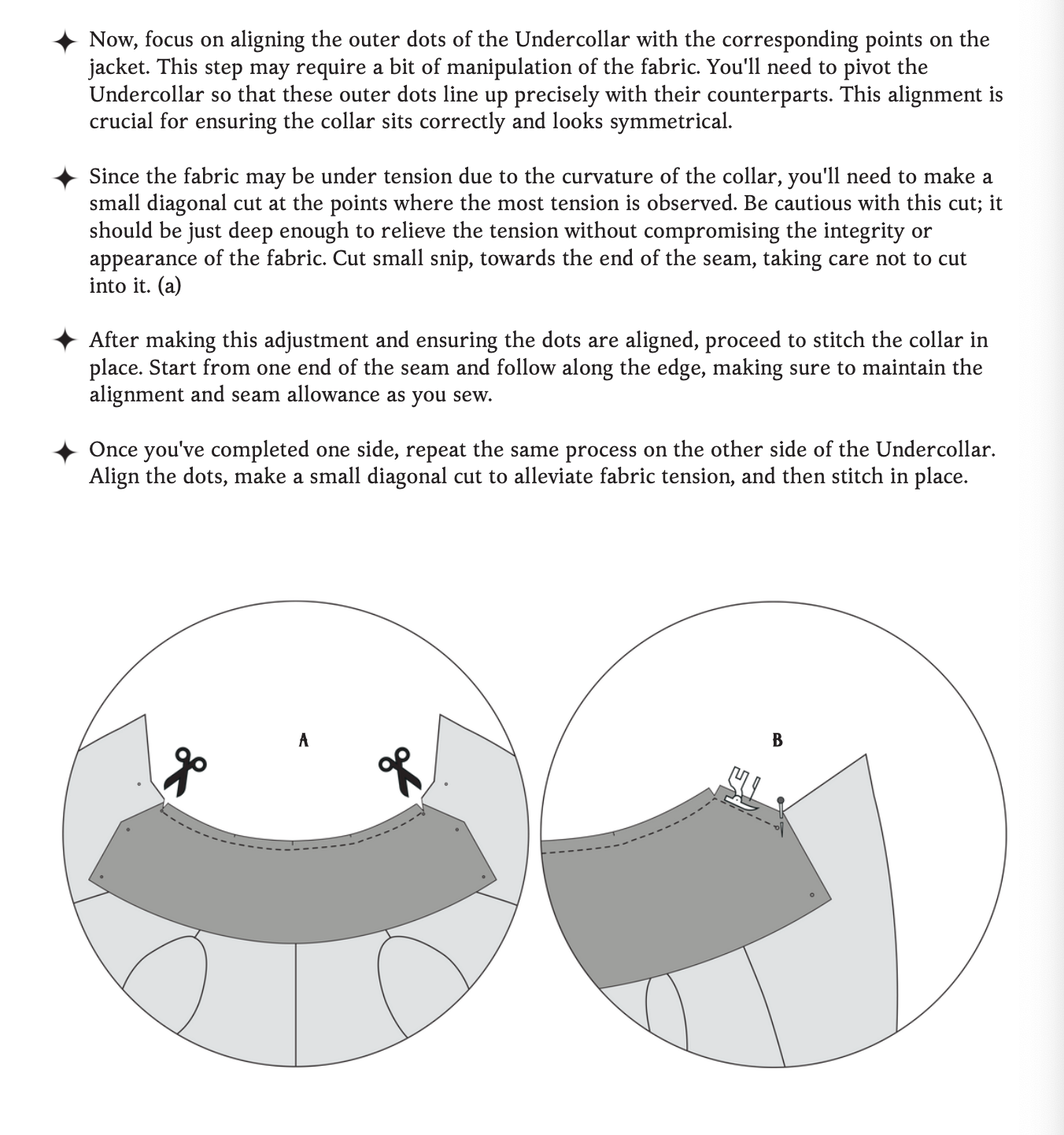 ✦ Now, focus on aligning the outer dots of the Undercollar with the corresponding points on the jacket. This step may require a bit of manipulation of the fabric. You'll need to pivot the Undercollar so that these outer dots line up precisely with their counterparts. This alignment is crucial for ensuring the collar sits correctly and looks symmetrical.

✦ Since the fabric may be under tension due to the curvature of the collar, you'll need to make a small diagonal cut at the points where the most tension is observed. Be cautious with this cut; it should be just deep enough to relieve the tension without compromising the integrity or appearance of the fabric. Cut small snip, towards the end of the seam, taking care not to cut into it. (a)

✦ After making this adjustment and ensuring the dots are aligned, proceed to stitch the collar in place. Start from one end of the seam and follow along the edge, making sure to maintain the alignment and seam allowance as you sew.

✦ Once you've completed one side, repeat the same process on the other side of the Undercollar. Align the dots, make a small diagonal cut to alleviate fabric tension, and then stitch in place.

A

B