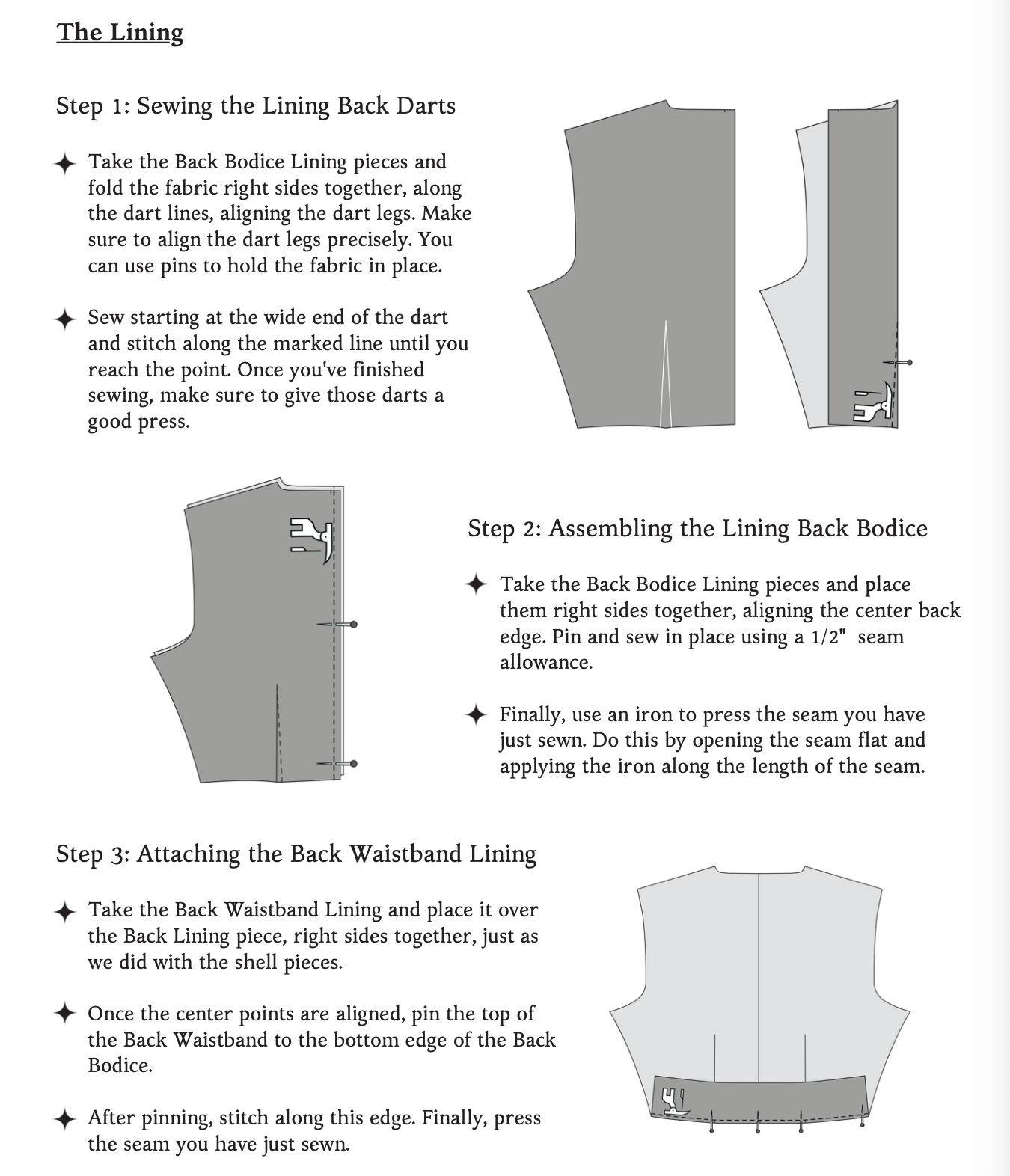 The Lining

Step 1: Sewing the Lining Back Darts

✦ Take the Back Bodice Lining pieces and fold the fabric right sides together, along the dart lines, aligning the dart legs. Make sure to align the dart legs precisely. You can use pins to hold the fabric in place.

✦ Sew starting at the wide end of the dart and stitch along the marked line until you reach the point. Once you've finished sewing, make sure to give those darts a good press.

Step 2: Assembling the Lining Back Bodice

✦ Take the Back Bodice Lining pieces and place them right sides together, aligning the center back edge. Pin and sew in place using a 1/2" seam allowance.

✦ Finally, use an iron to press the seam you have just sewn. Do this by opening the seam flat and applying the iron along the length of the seam.

Step 3: Attaching the Back Waistband Lining

✦ Take the Back Waistband Lining and place it over the Back Lining piece, right sides together, just as we did with the shell pieces.

✦ Once the center points are aligned, pin the top of the Back Waistband to the bottom edge of the Back Bodice.

✦ After pinning, stitch along this edge. Finally, press the seam you have just sewn.