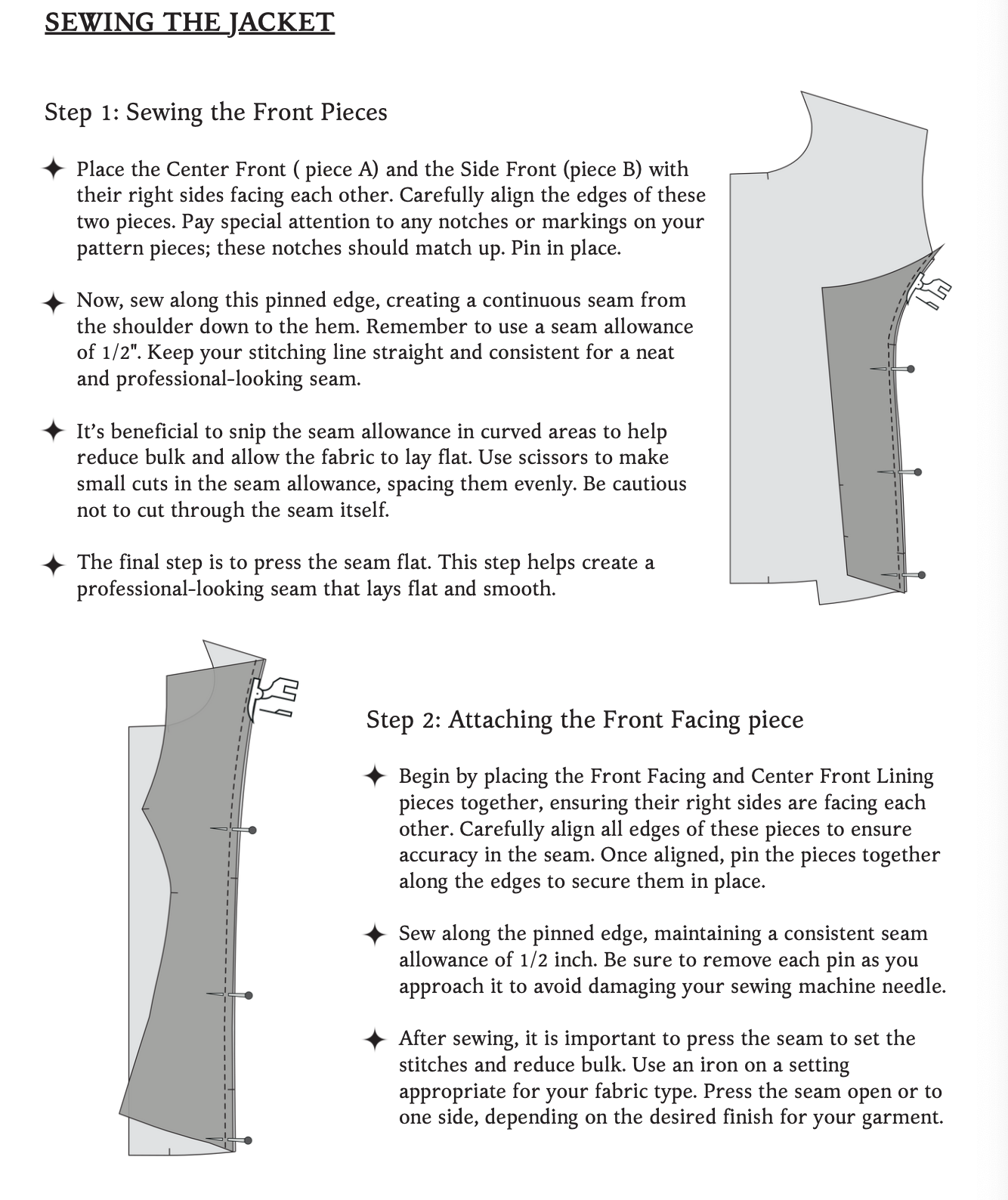 SEWING THE JACKET

Step 1: Sewing the Front Pieces

✦ Place the Center Front ( piece A) and the Side Front (piece B) with their right sides facing each other. Carefully align the edges of these two pieces. Pay special attention to any notches or markings on your pattern pieces; these notches should match up. Pin in place.

✦ Now, sew along this pinned edge, creating a continuous seam from the shoulder down to the hem. Remember to use a seam allowance of 1/2". Keep your stitching line straight and consistent for a neat and professional-looking seam.

✦ It's beneficial to snip the seam allowance in curved areas to help reduce bulk and allow the fabric to lay flat. Use scissors to make small cuts in the seam allowance, spacing them evenly. Be cautious not to cut through the seam itself.

✦ The final step is to press the seam flat. This step helps create a professional-looking seam that lays flat and smooth.

Step 2: Attaching the Front Facing piece

✦ Begin by placing the Front Facing and Center Front Lining pieces together, ensuring their right sides are facing each other. Carefully align all edges of these pieces to ensure accuracy in the seam. Once aligned, pin the pieces together along the edges to secure them in place.

✦ Sew along the pinned edge, maintaining a consistent seam allowance of 1/2 inch. Be sure to remove each pin as you approach it to avoid damaging your sewing machine needle.

✦ After sewing, it is important to press the seam to set the stitches and reduce bulk. Use an iron on a setting appropriate for your fabric type. Press the seam open or to one side, depending on the desired finish for your garment.