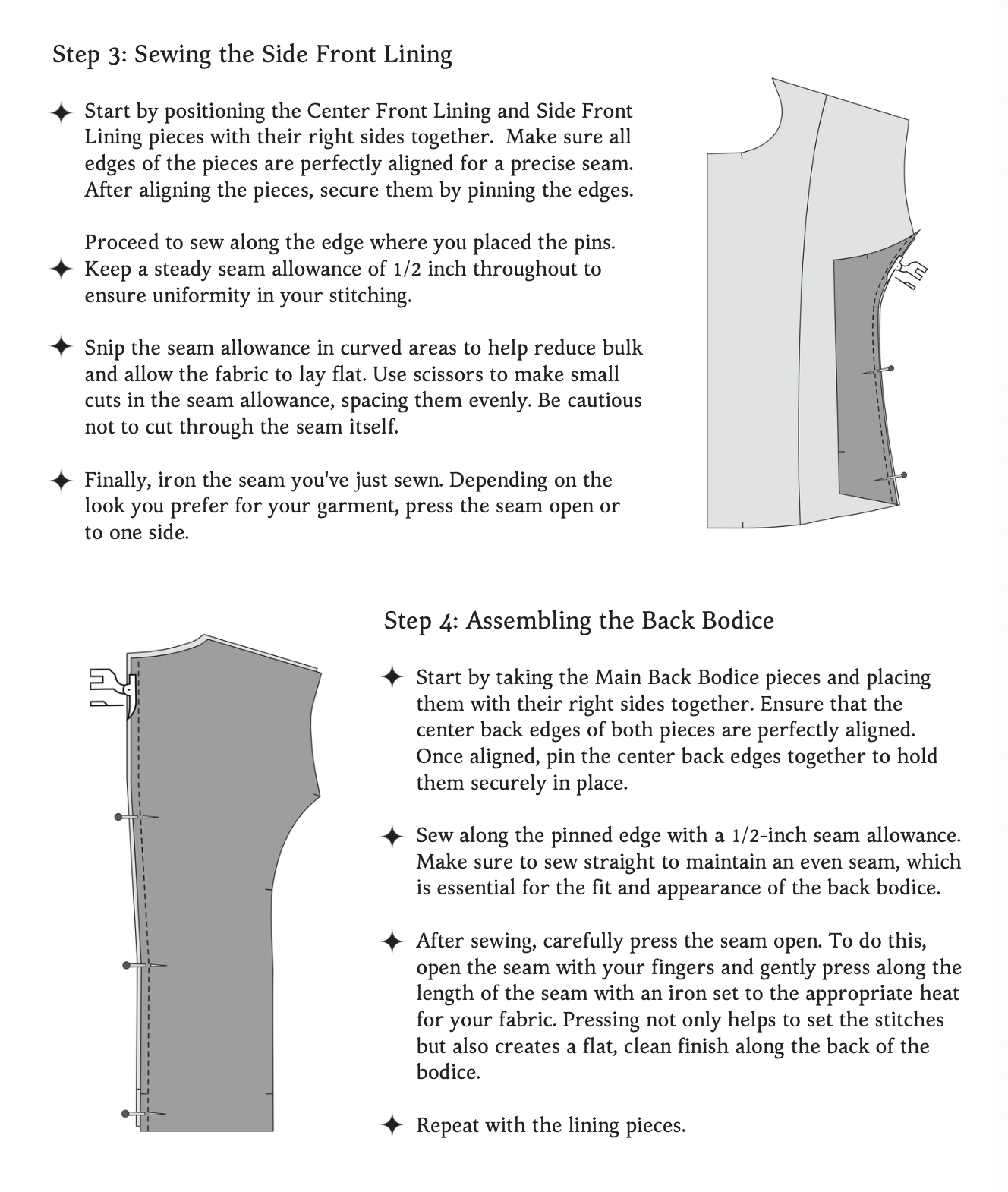 Step 3: Sewing the Side Front Lining

✦ Start by positioning the Center Front Lining and Side Front Lining pieces with their right sides together. Make sure all edges of the pieces are perfectly aligned for a precise seam. After aligning the pieces, secure them by pinning the edges.

✦ Proceed to sew along the edge where you placed the pins. Keep a steady seam allowance of 1/2 inch throughout to ensure uniformity in your stitching.

✦ Snip the seam allowance in curved areas to help reduce bulk and allow the fabric to lay flat. Use scissors to make small cuts in the seam allowance, spacing them evenly. Be cautious not to cut through the seam itself.

✦ Finally, iron the seam you've just sewn. Depending on the look you prefer for your garment, press the seam open or to one side.

Step 4: Assembling the Back Bodice

✦ Start by taking the Main Back Bodice pieces and placing them with their right sides together. Ensure that the center back edges of both pieces are perfectly aligned. Once aligned, pin the center back edges together to hold them securely in place.

✦ Sew along the pinned edge with a 1/2-inch seam allowance. Make sure to sew straight to maintain an even seam, which is essential for the fit and appearance of the back bodice.

✦ After sewing, carefully press the seam open. To do this, open the seam with your fingers and gently press along the length of the seam with an iron set to the appropriate heat for your fabric. Pressing not only helps to set the stitches but also creates a flat, clean finish along the back of the bodice.

✦ Repeat with the lining pieces.