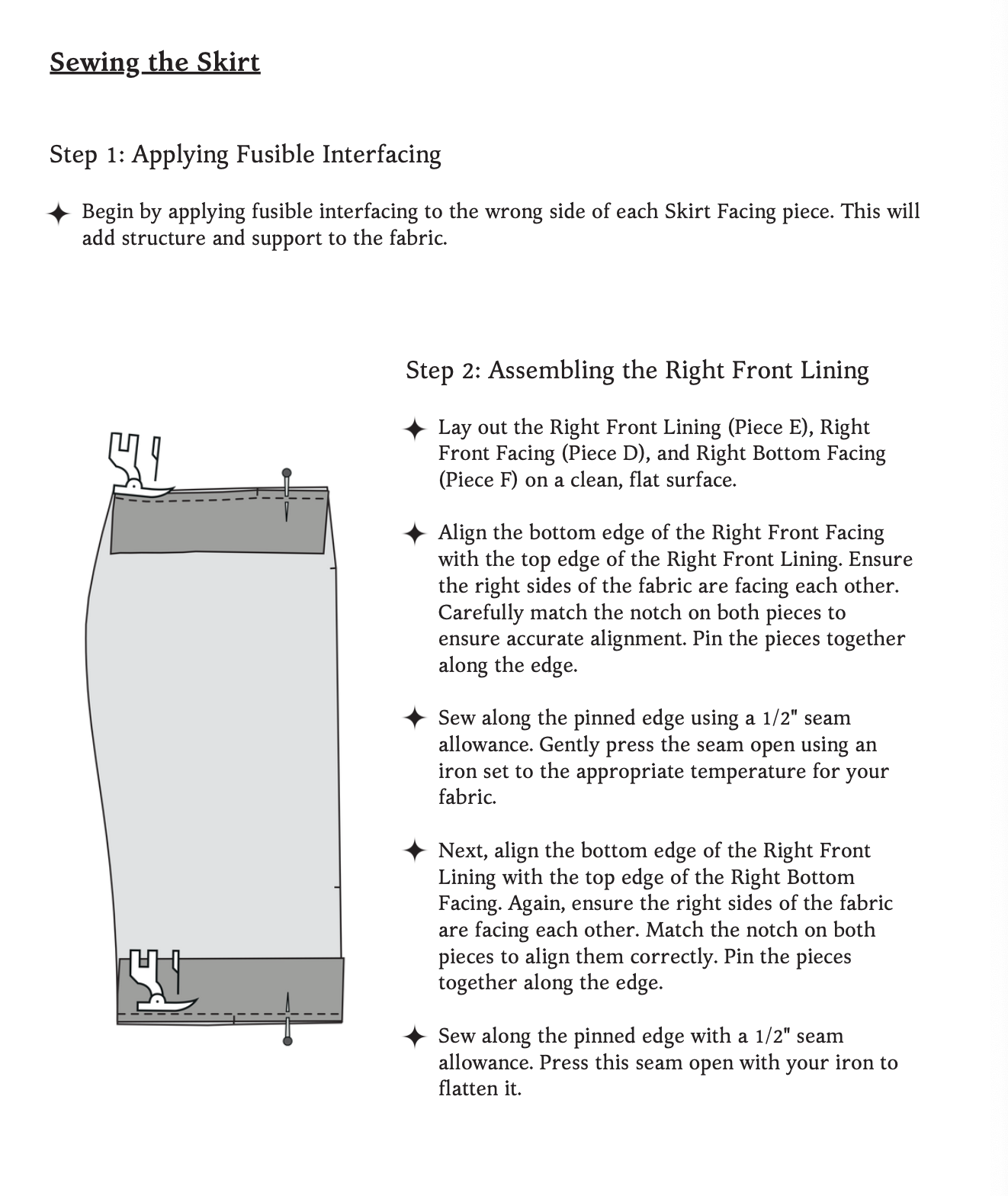 Sewing the Skirt

Step 1: Applying Fusible Interfacing

✦ Begin by applying fusible interfacing to the wrong side of each Skirt Facing piece. This will add structure and support to the fabric.

Step 2: Assembling the Right Front Lining

✦ Lay out the Right Front Lining (Piece E), Right Front Facing (Piece D), and Right Bottom Facing (Piece F) on a clean, flat surface.

✦ Align the bottom edge of the Right Front Facing with the top edge of the Right Front Lining. Ensure the right sides of the fabric are facing each other. Carefully match the notch on both pieces to ensure accurate alignment. Pin the pieces together along the edge.

✦ Sew along the pinned edge using a 1/2" seam allowance. Gently press the seam open using an iron set to the appropriate temperature for your fabric.

✦ Next, align the bottom edge of the Right Front Lining with the top edge of the Right Bottom Facing. Again, ensure the right sides of the fabric are facing each other. Match the notch on both pieces to align them correctly. Pin the pieces together along the edge.

✦ Sew along the pinned edge with a 1/2" seam allowance. Press this seam open with your iron to flatten it.