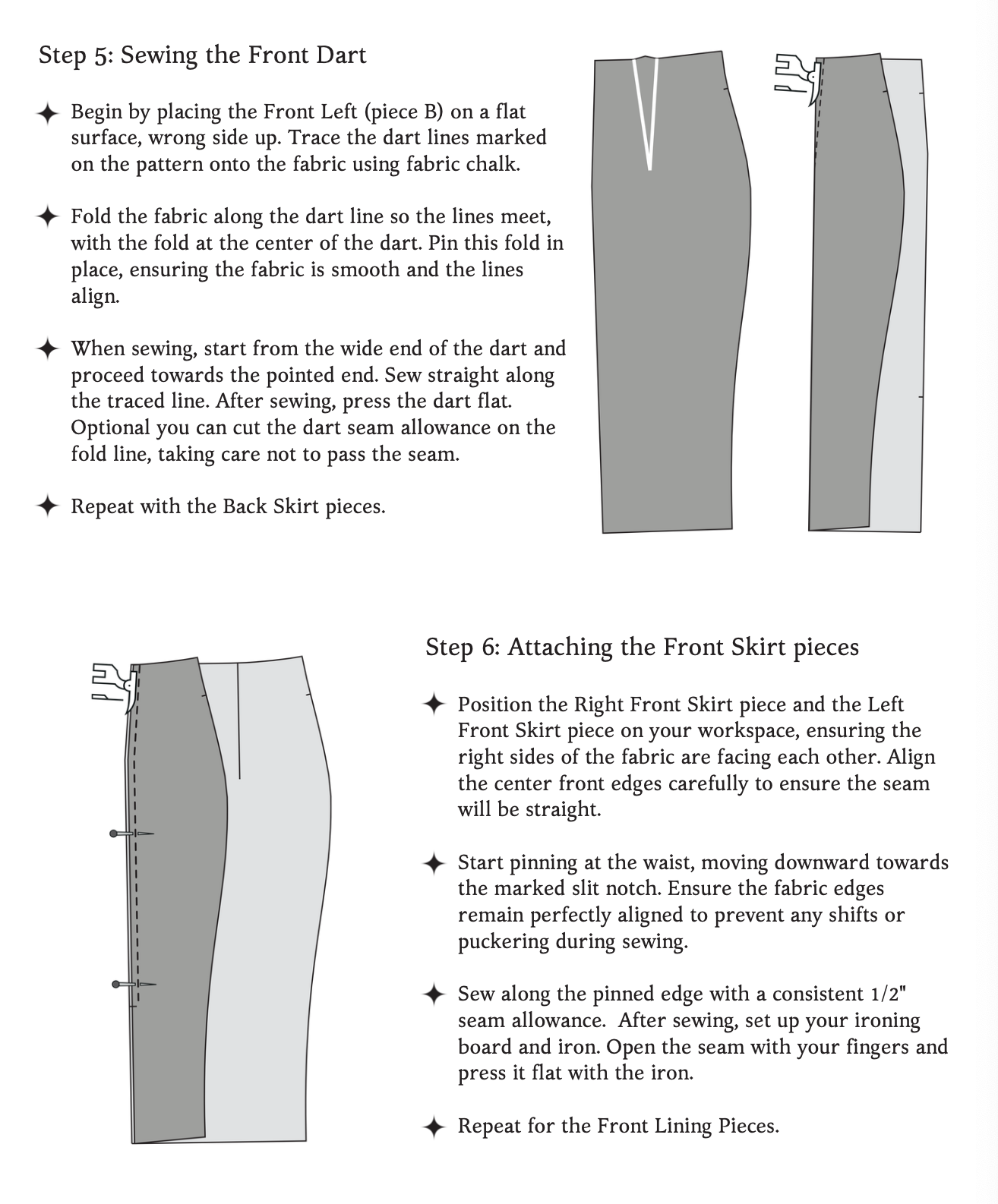 Step 5: Sewing the Front Dart

✦ Begin by placing the Front Left (piece B) on a flat surface, wrong side up. Trace the dart lines marked on the pattern onto the fabric using fabric chalk.

✦ Fold the fabric along the dart line so the lines meet, with the fold at the center of the dart. Pin this fold in place, ensuring the fabric is smooth and the lines align.

✦ When sewing, start from the wide end of the dart and proceed towards the pointed end. Sew straight along the traced line. After sewing, press the dart flat. Optional you can cut the dart seam allowance on the fold line, taking care not to pass the seam.

✦ Repeat with the Back Skirt pieces.

Step 6: Attaching the Front Skirt pieces

✦ Position the Right Front Skirt piece and the Left Front Skirt piece on your workspace, ensuring the right sides of the fabric are facing each other. Align the center front edges carefully to ensure the seam will be straight.

✦ Start pinning at the waist, moving downward towards the marked slit notch. Ensure the fabric edges remain perfectly aligned to prevent any shifts or puckering during sewing.

✦ Sew along the pinned edge with a consistent 1/2" seam allowance. After sewing, set up your ironing board and iron. Open the seam with your fingers and press it flat with the iron.

✦ Repeat for the Front Lining Pieces.