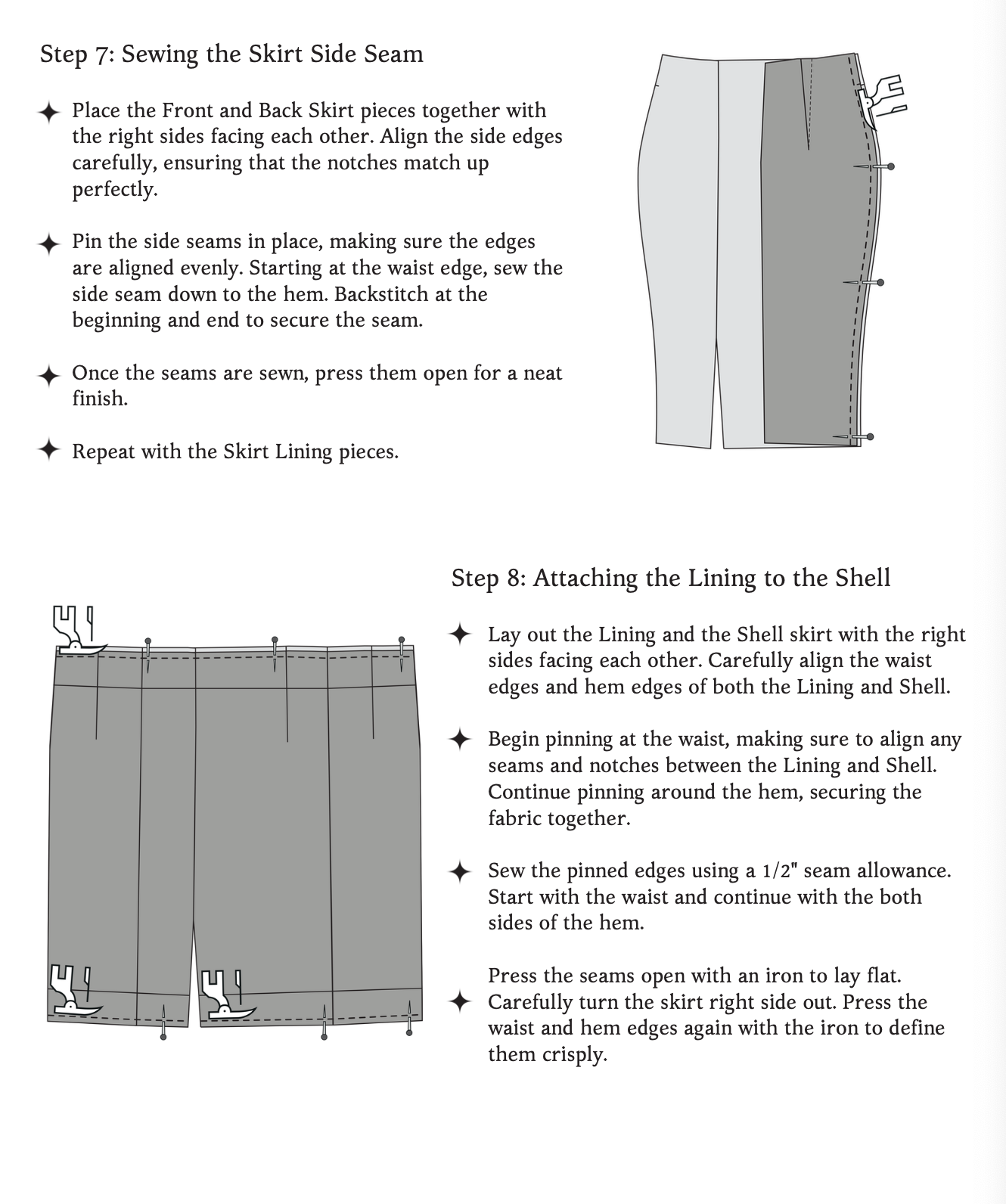 Step 7: Sewing the Skirt Side Seam

✦ Place the Front and Back Skirt pieces together with the right sides facing each other. Align the side edges carefully, ensuring that the notches match up perfectly.

✦ Pin the side seams in place, making sure the edges are aligned evenly. Starting at the waist edge, sew the side seam down to the hem. Backstitch at the beginning and end to secure the seam.

✦ Once the seams are sewn, press them open for a neat finish.

✦ Repeat with the Skirt Lining pieces.

Step 8: Attaching the Lining to the Shell

✦ Lay out the Lining and the Shell skirt with the right sides facing each other. Carefully align the waist edges and hem edges of both the Lining and Shell.

✦ Begin pinning at the waist, making sure to align any seams and notches between the Lining and Shell. Continue pinning around the hem, securing the fabric together.

✦ Sew the pinned edges using a 1/2" seam allowance. Start with the waist and continue with the both sides of the hem.

✦ Press the seams open with an iron to lay flat. Carefully turn the skirt right side out. Press the waist and hem edges again with the iron to define them crisply.