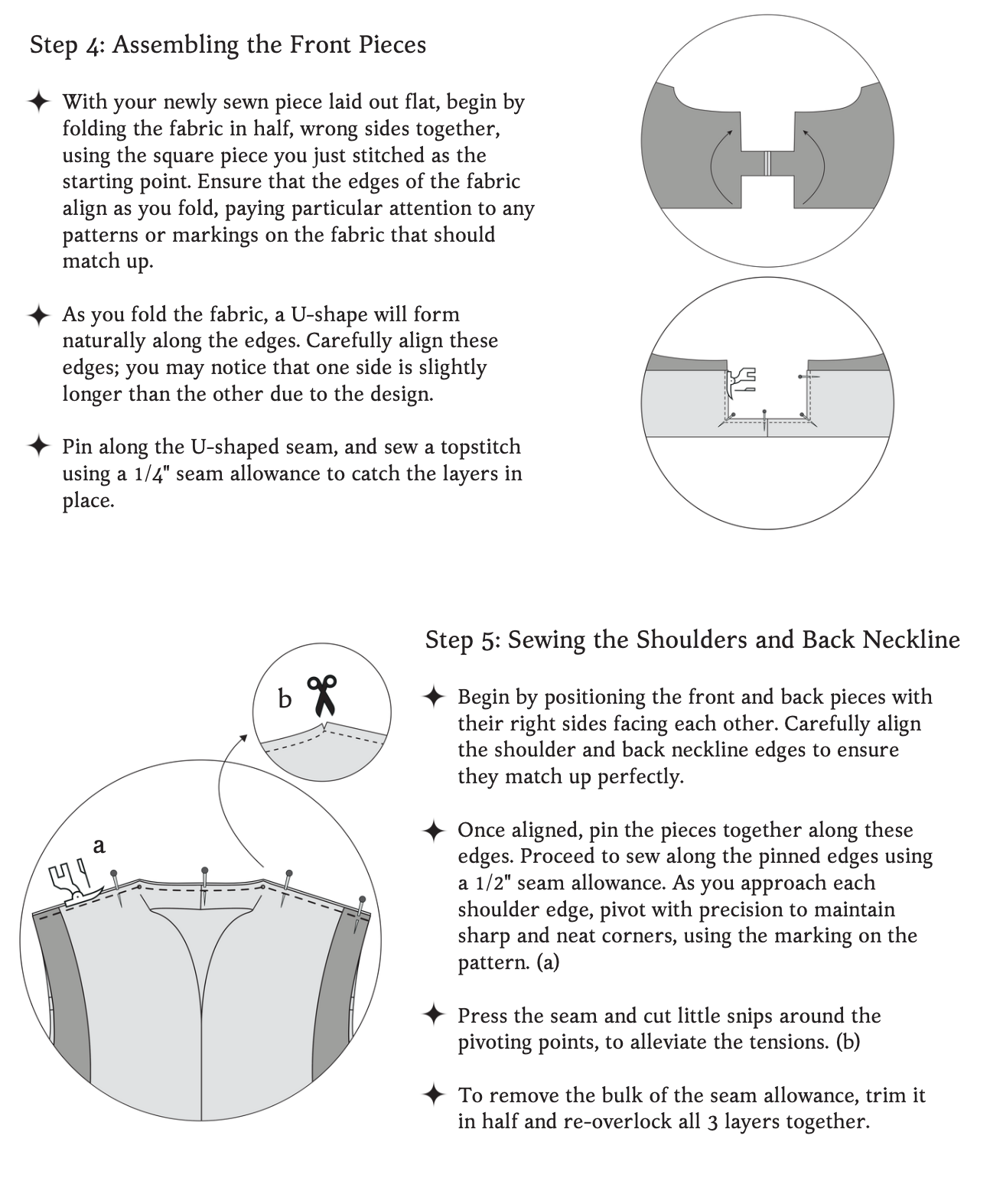 Step 4: Assembling the Front Pieces

✦ With your newly sewn piece laid out flat, begin by folding the fabric in half, wrong sides together, using the square piece you just stitched as the starting point. Ensure that the edges of the fabric align as you fold, paying particular attention to any patterns or markings on the fabric that should match up.

✦ As you fold the fabric, a U-shape will form naturally along the edges. Carefully align these edges; you may notice that one side is slightly longer than the other due to the design.

✦ Pin along the U-shaped seam, and sew a topstitch using a 1/4" seam allowance to catch the layers in place.

b

a

Step 5: Sewing the Shoulders and Back Neckline

✦ Begin by positioning the front and back pieces with their right sides facing each other. Carefully align the shoulder and back neckline edges to ensure they match up perfectly.

✦ Once aligned, pin the pieces together along these edges. Proceed to sew along the pinned edges using a 1/2" seam allowance. As you approach each shoulder edge, pivot with precision to maintain sharp and neat corners, using the marking on the pattern. (a)

✦ Press the seam and cut little snips around the pivoting points, to alleviate the tensions. (b)

✦ To remove the bulk of the seam allowance, trim it in half and re-overlock all 3 layers together.