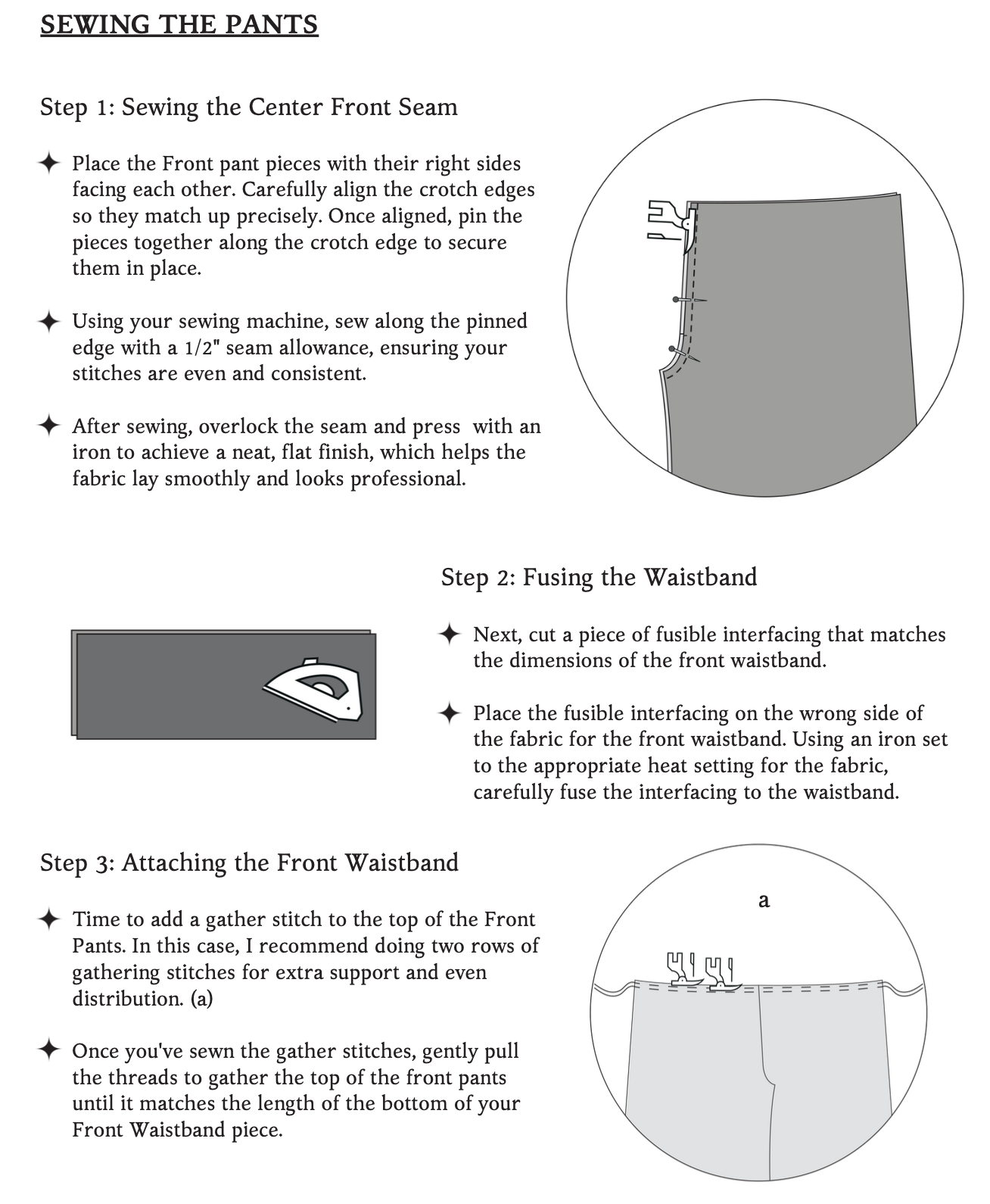 SEWING THE PANTS

Step 1: Sewing the Center Front Seam

✦ Place the Front pant pieces with their right sides facing each other. Carefully align the crotch edges so they match up precisely. Once aligned, pin the pieces together along the crotch edge to secure them in place.

✦ Using your sewing machine, sew along the pinned edge with a 1/2" seam allowance, ensuring your stitches are even and consistent.

✦ After sewing, overlock the seam and press with an iron to achieve a neat, flat finish, which helps the fabric lay smoothly and looks professional.

Step 2: Fusing the Waistband

✦ Next, cut a piece of fusible interfacing that matches the dimensions of the front waistband.

✦ Place the fusible interfacing on the wrong side of the fabric for the front waistband. Using an iron set to the appropriate heat setting for the fabric, carefully fuse the interfacing to the waistband.

Step 3: Attaching the Front Waistband

✦ Time to add a gather stitch to the top of the Front Pants. In this case, I recommend doing two rows of gathering stitches for extra support and even distribution. (a)

✦ Once you've sewn the gather stitches, gently pull the threads to gather the top of the front pants until it matches the length of the bottom of your Front Waistband piece.

a