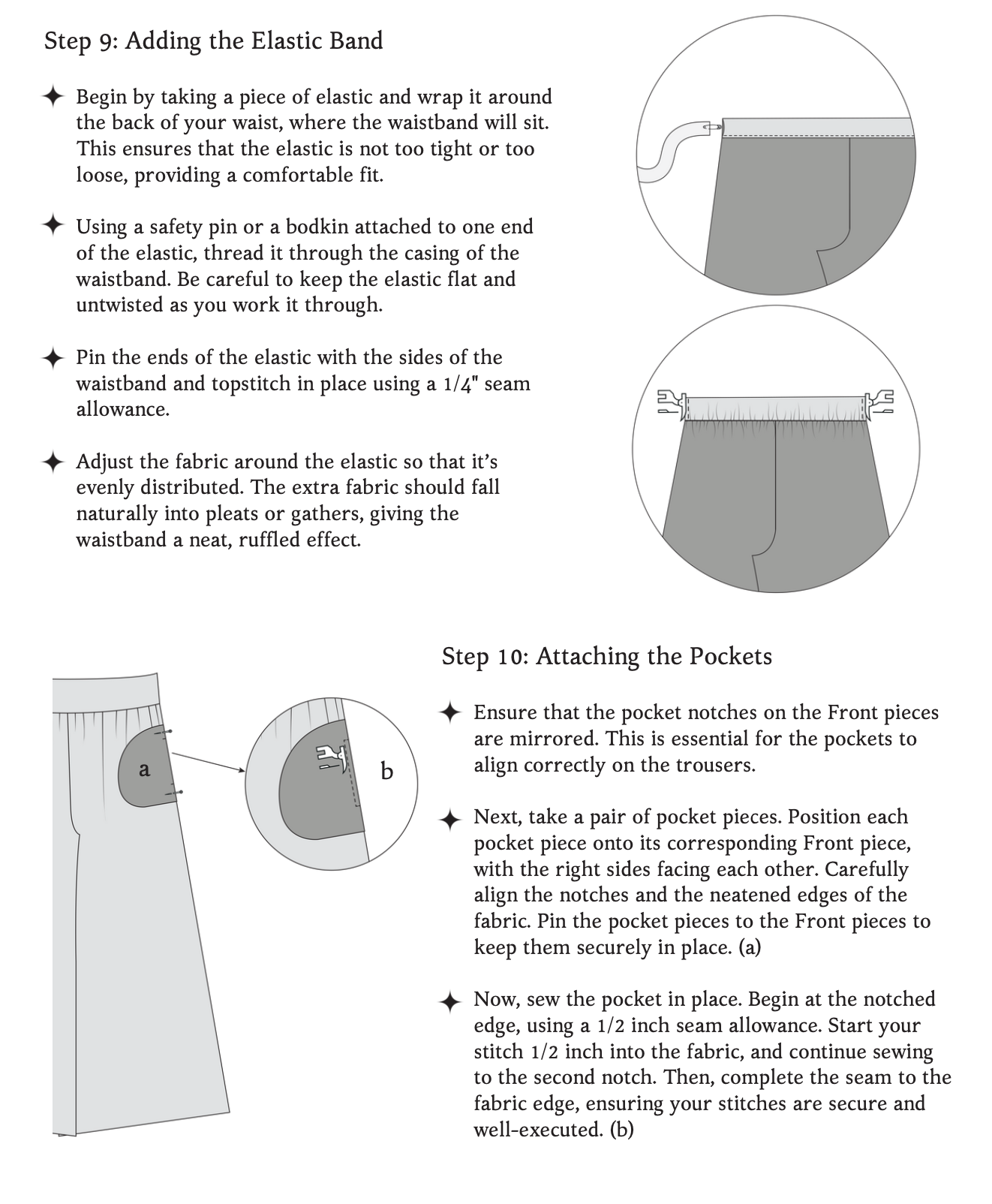 Step 9: Adding the Elastic Band

✦ Begin by taking a piece of elastic and wrap it around the back of your waist, where the waistband will sit. This ensures that the elastic is not too tight or too loose, providing a comfortable fit.

✦ Using a safety pin or a bodkin attached to one end of the elastic, thread it through the casing of the waistband. Be careful to keep the elastic flat and untwisted as you work it through.

✦ Pin the ends of the elastic with the sides of the waistband and topstitch in place using a 1/4" seam allowance.

✦ Adjust the fabric around the elastic so that it's evenly distributed. The extra fabric should fall naturally into pleats or gathers, giving the waistband a neat, ruffled effect.

a

b

Step 10: Attaching the Pockets

✦ Ensure that the pocket notches on the Front pieces are mirrored. This is essential for the pockets to align correctly on the trousers.

✦ Next, take a pair of pocket pieces. Position each pocket piece onto its corresponding Front piece, with the right sides facing each other. Carefully align the notches and the neatened edges of the fabric. Pin the pocket pieces to the Front pieces to keep them securely in place. (a)

✦ Now, sew the pocket in place. Begin at the notched edge, using a 1/2 inch seam allowance. Start your stitch 1/2 inch into the fabric, and continue sewing to the second notch. Then, complete the seam to the fabric edge, ensuring your stitches are secure and well-executed. (b)