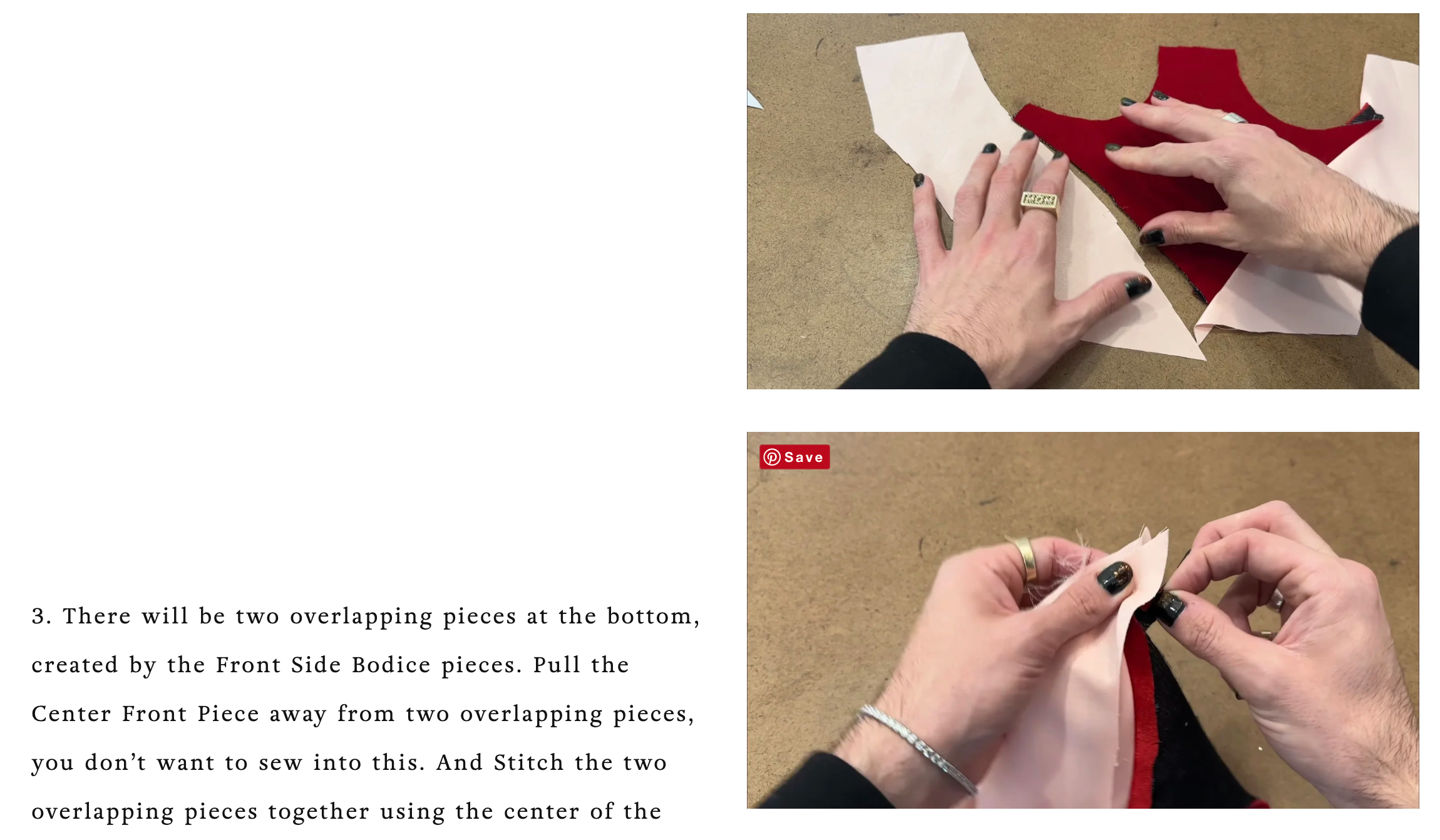 Save

3. There will be two overlapping pieces at the bottom, created by the Front Side Bodice pieces. Pull the Center Front Piece away from two overlapping pieces, you don't want to sew into this. And Stitch the two overlapping pieces together using the center of the