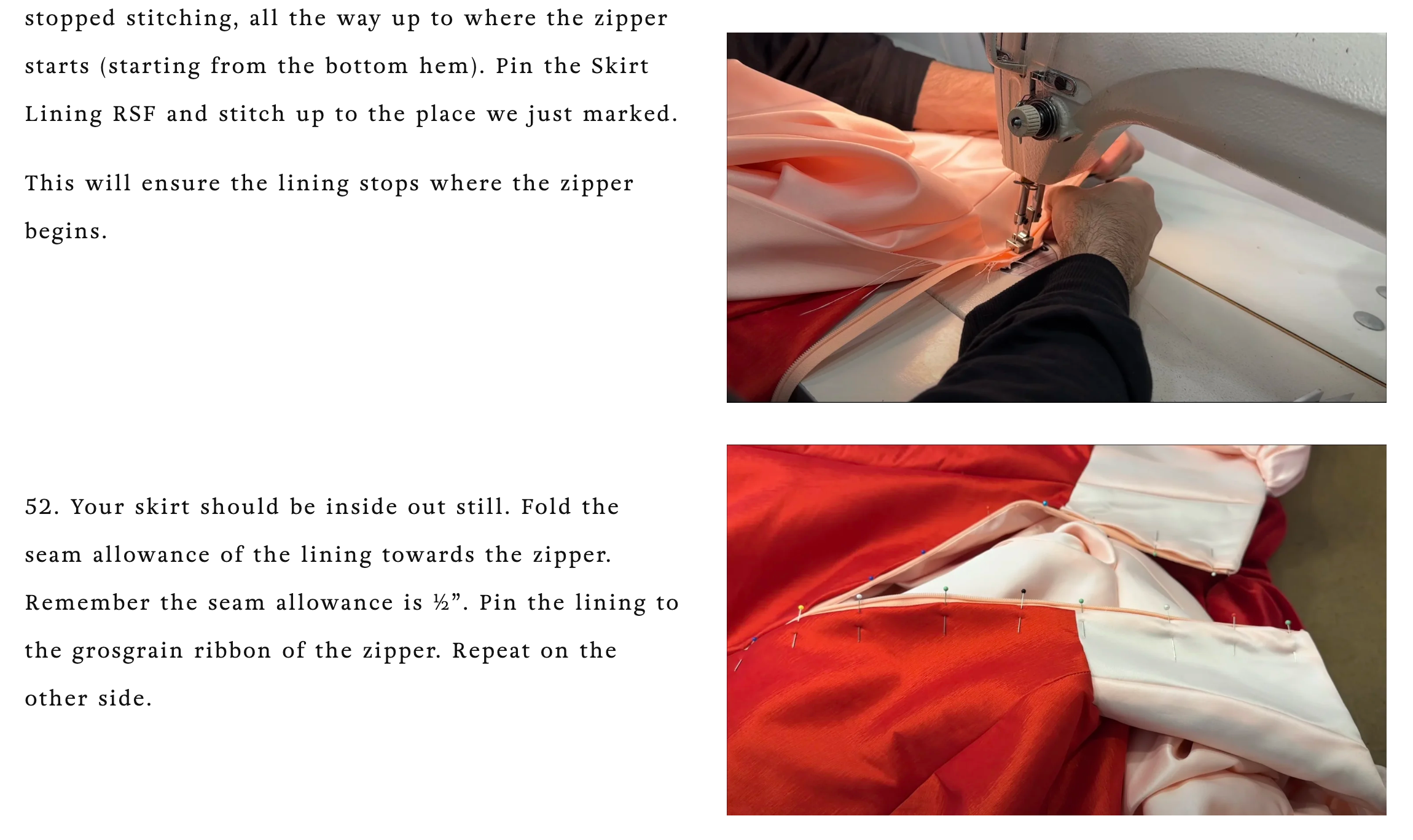 stopped stitching, all the way up to where the zipper starts (starting from the bottom hem). Pin the Skirt Lining RSF and stitch up to the place we just marked.

This will ensure the lining stops where the zipper begins.

52. Your skirt should be inside out still. Fold the seam allowance of the lining towards the zipper. Remember the seam allowance is ½”. Pin the lining to the grosgrain ribbon of the zipper. Repeat on the other side.