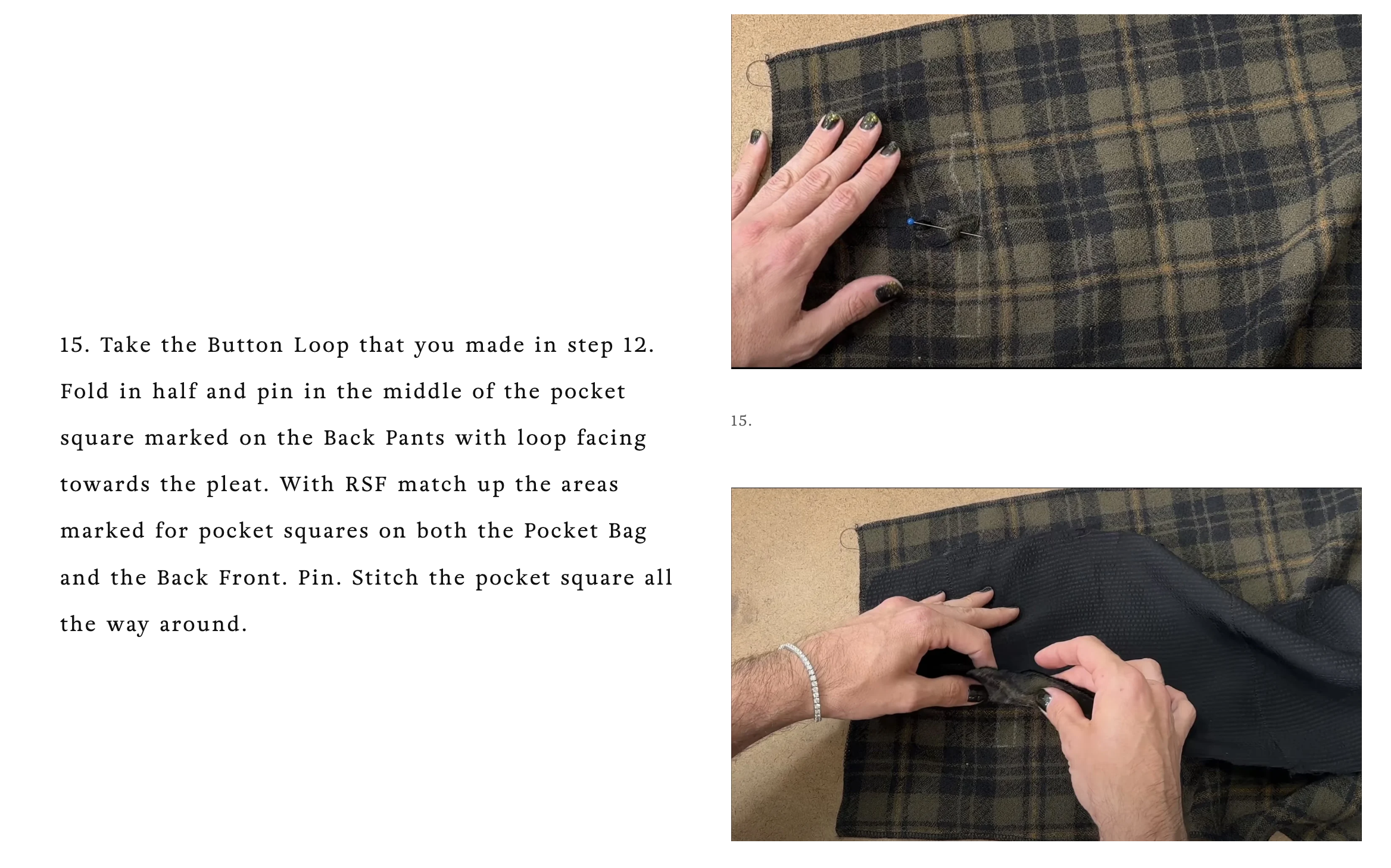 15. Take the Button Loop that you made in step 12. Fold in half and pin in the middle of the pocket square marked on the Back Pants with loop facing towards the pleat. With RSF match up the areas marked for pocket squares on both the Pocket Bag and the Back Front. Pin. Stitch the pocket square all the way around.

15.