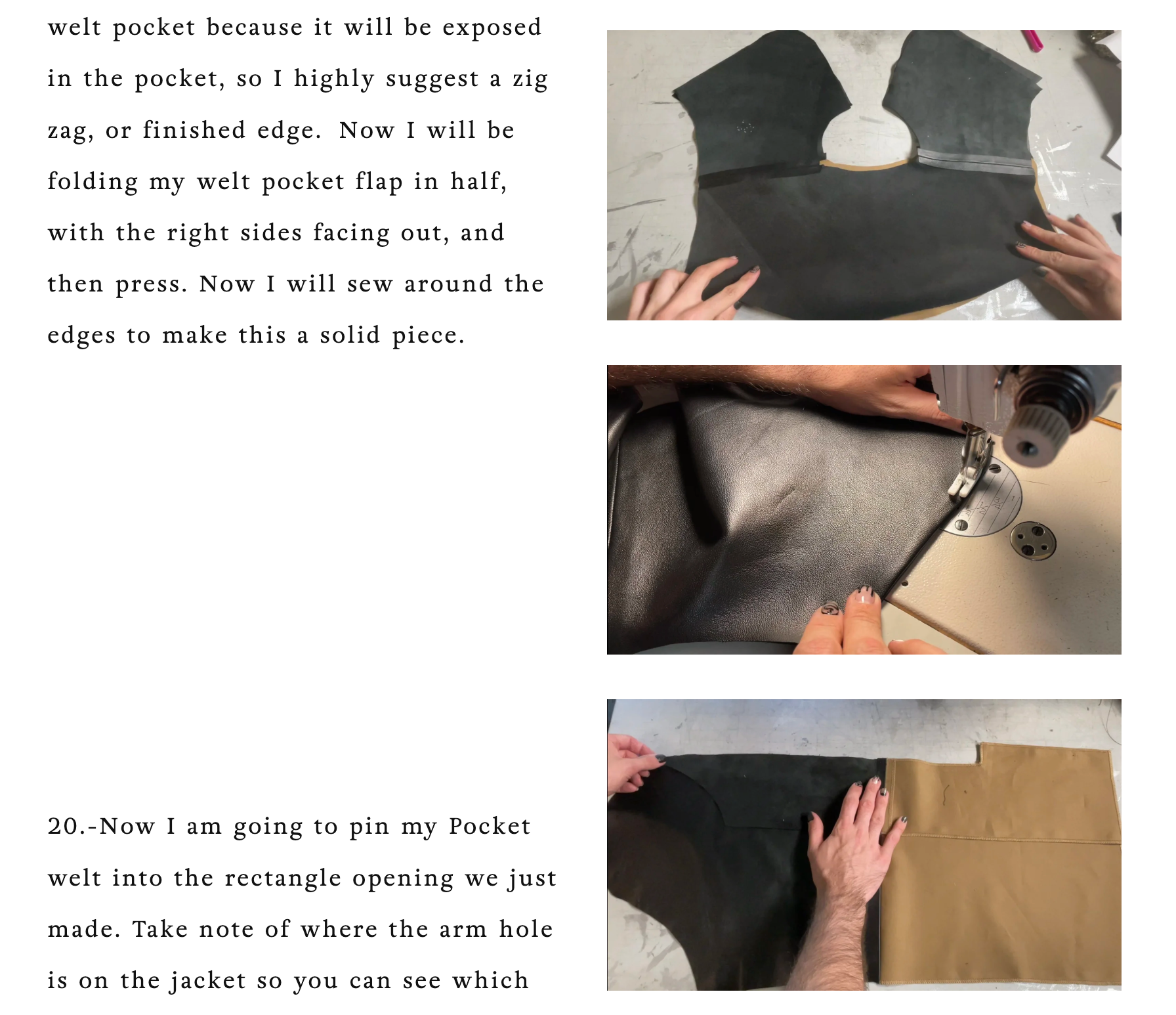 welt pocket because it will be exposed in the pocket, so I highly suggest a zig zag, or finished edge.  Now I will be folding my welt pocket flap in half, with the right sides facing out, and then press. Now I will sew around the edges to make this a solid piece.

20.-Now I am going to pin my Pocket welt into the rectangle opening we just made. Take note of where the arm hole is on the jacket so you can see which