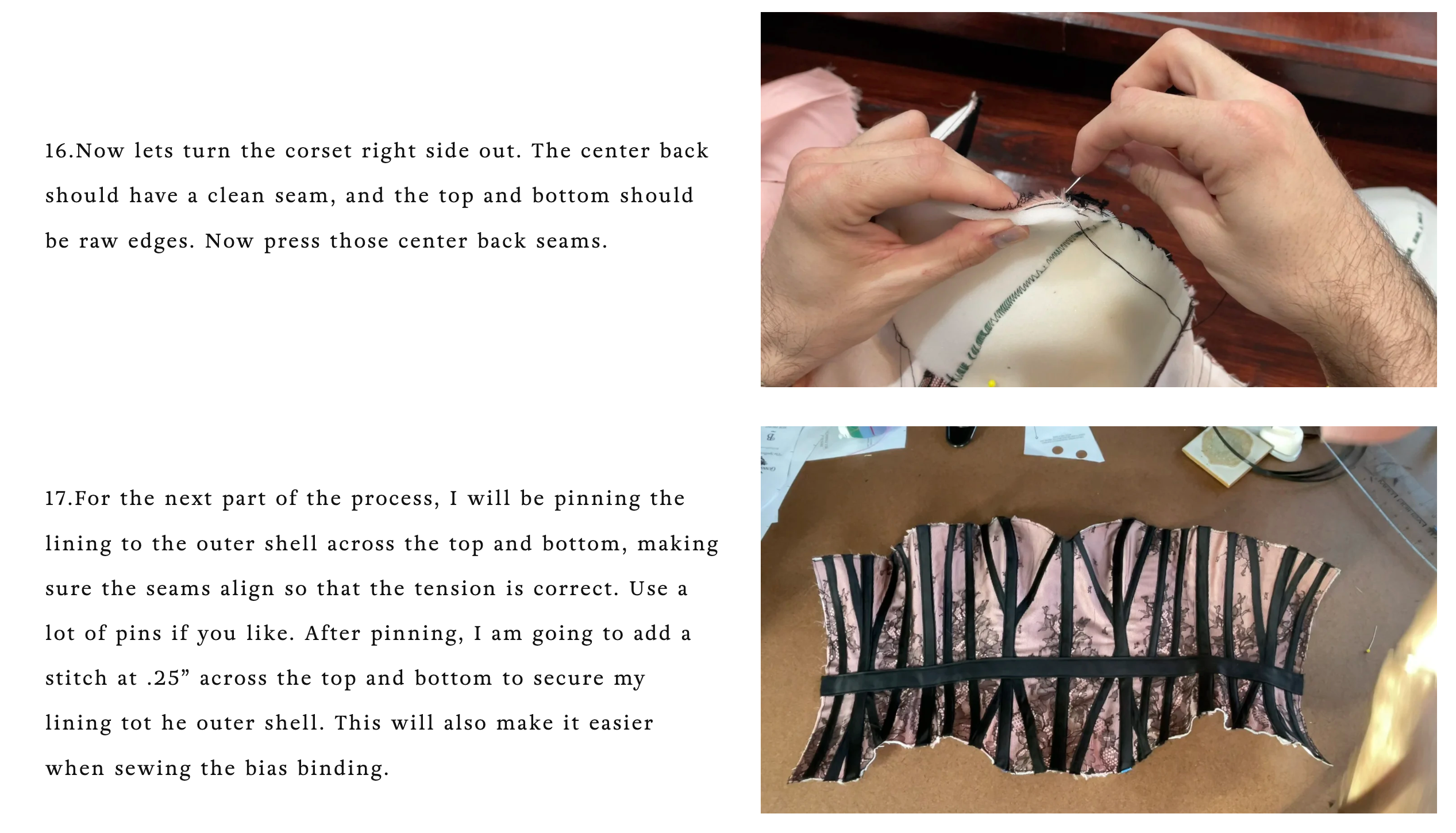 16.Now lets turn the corset right side out. The center back should have a clean seam, and the top and bottom should be raw edges. Now press those center back seams.

17.For the next part of the process, I will be pinning the lining to the outer shell across the top and bottom, making sure the seams align so that the tension is correct. Use a lot of pins if you like. After pinning, I am going to add a stitch at .25” across the top and bottom to secure my lining tot he outer shell. This will also make it easier when sewing the bias binding.