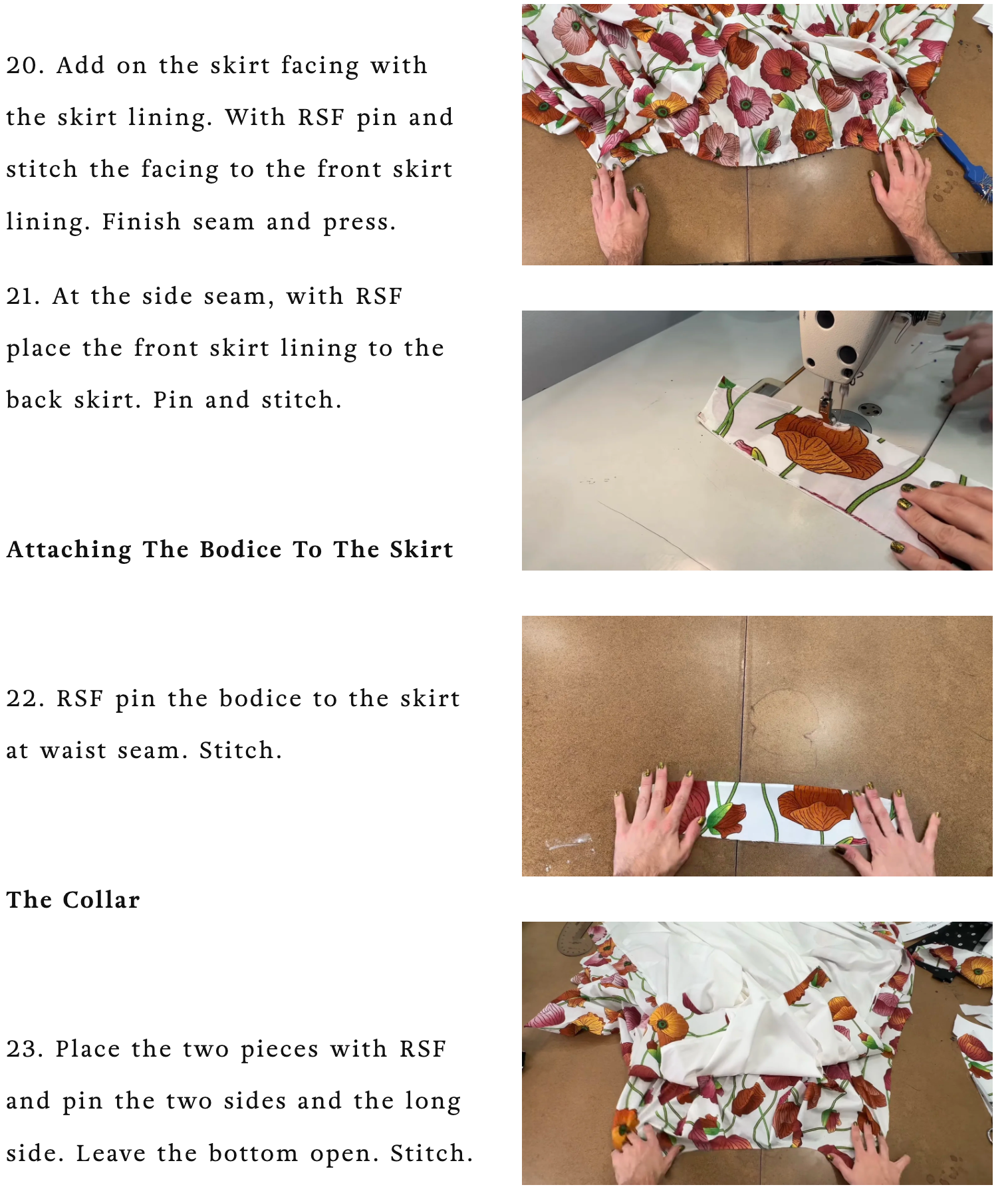 20. Add on the skirt facing with the skirt lining. With RSF pin and stitch the facing to the front skirt lining. Finish seam and press.

21. At the side seam, with RSF place the front skirt lining to the back skirt. Pin and stitch.

Attaching The Bodice To The Skirt

22. RSF pin the bodice to the skirt at waist seam. Stitch.

The Collar

23. Place the two pieces with RSF and pin the two sides and the long side. Leave the bottom open. Stitch.