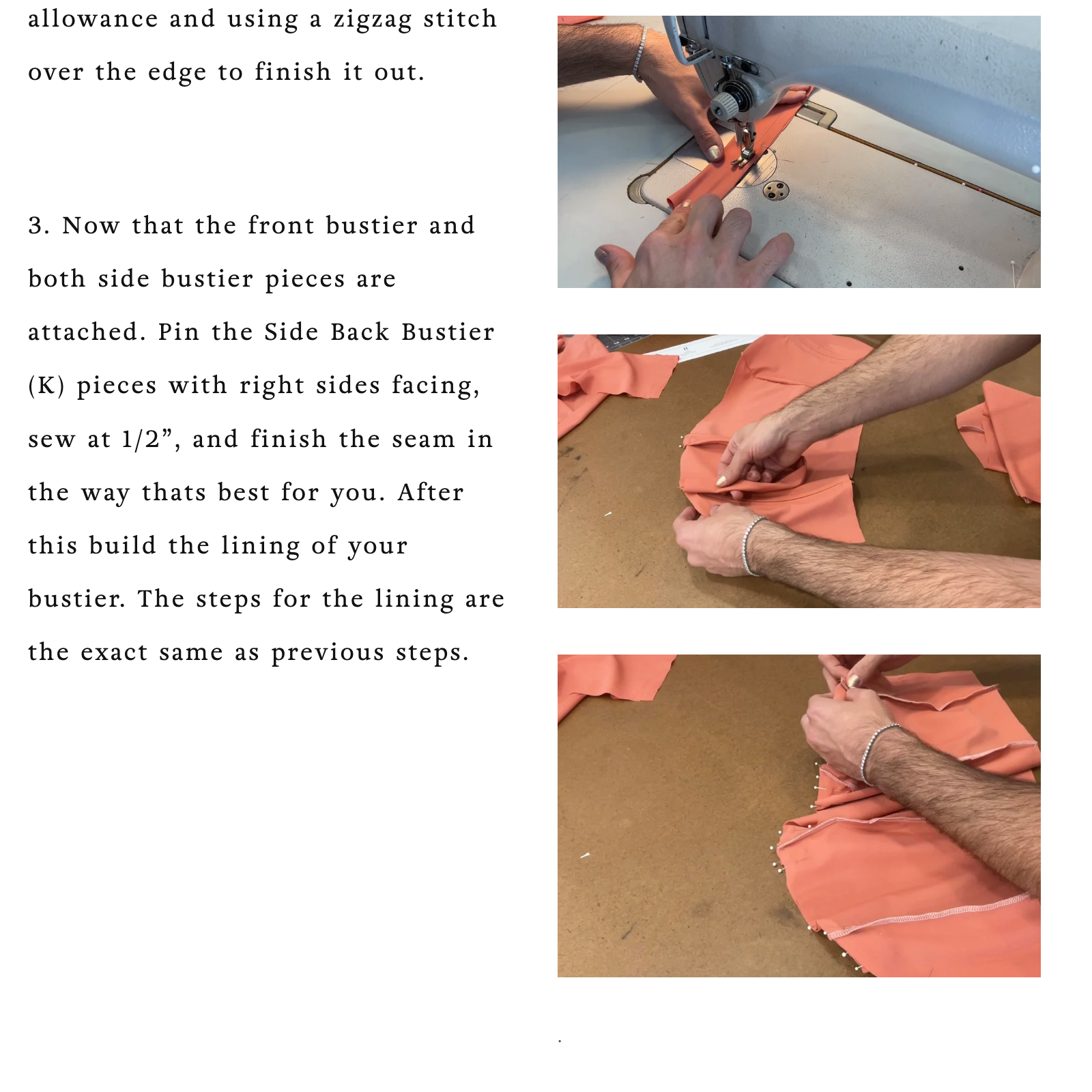 allowance and using a zigzag stitch over the edge to finish it out.

3. Now that the front bustier and both side bustier pieces are attached. Pin the Side Back Bustier (K) pieces with right sides facing, sew at 1/2”, and finish the seam in the way thats best for you. After this build the lining of your bustier. The steps for the lining are the exact same as previous steps.