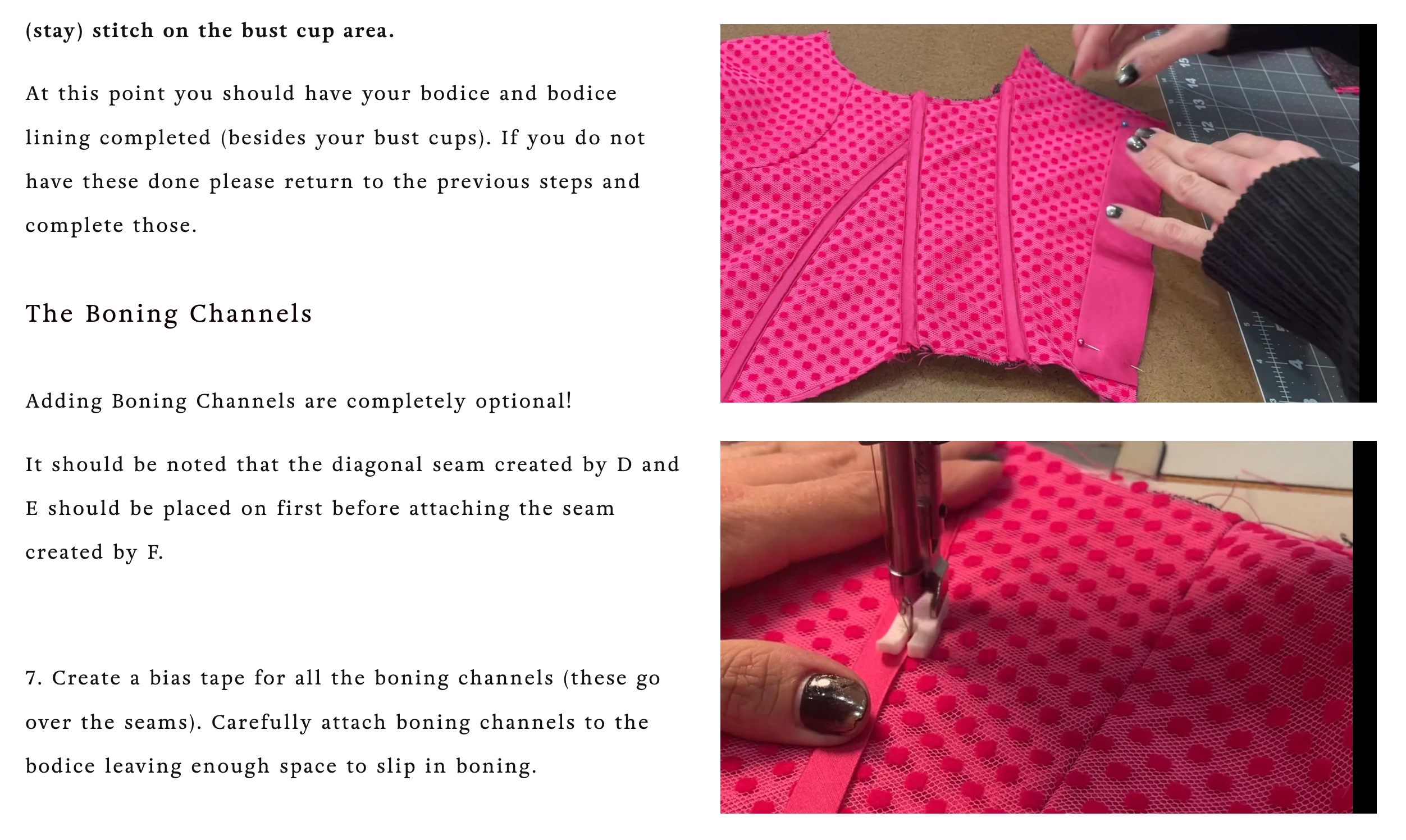 (stay) stitch on the bust cup area.

At this point you should have your bodice and bodice lining completed (besides your bust cups). If you do not have these done please return to the previous steps and complete those.

The Boning Channels

Adding Boning Channels are completely optional!

It should be noted that the diagonal seam created by D and E should be placed on first before attaching the seam created by F.

7. Create a bias tape for all the boning channels (these go over the seams). Carefully attach boning channels to the bodice leaving enough space to slip in boning.

15
14
13
12
4
3