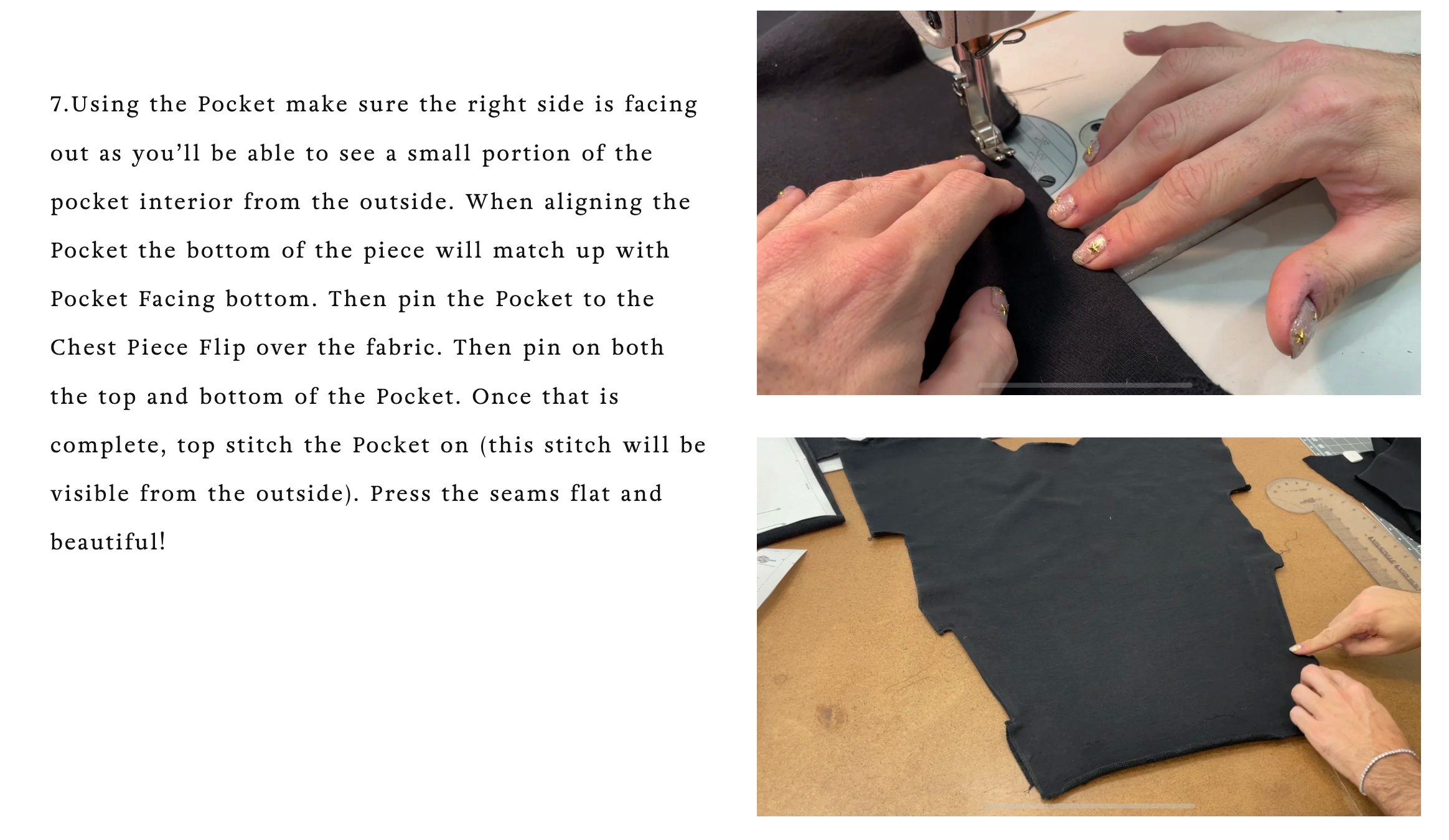 7.Using the Pocket make sure the right side is facing out as you’ll be able to see a small portion of the pocket interior from the outside. When aligning the Pocket the bottom of the piece will match up with Pocket Facing bottom. Then pin the Pocket to the Chest Piece Flip over the fabric. Then pin on both the top and bottom of the Pocket. Once that is complete, top stitch the Pocket on (this stitch will be visible from the outside). Press the seams flat and beautiful!