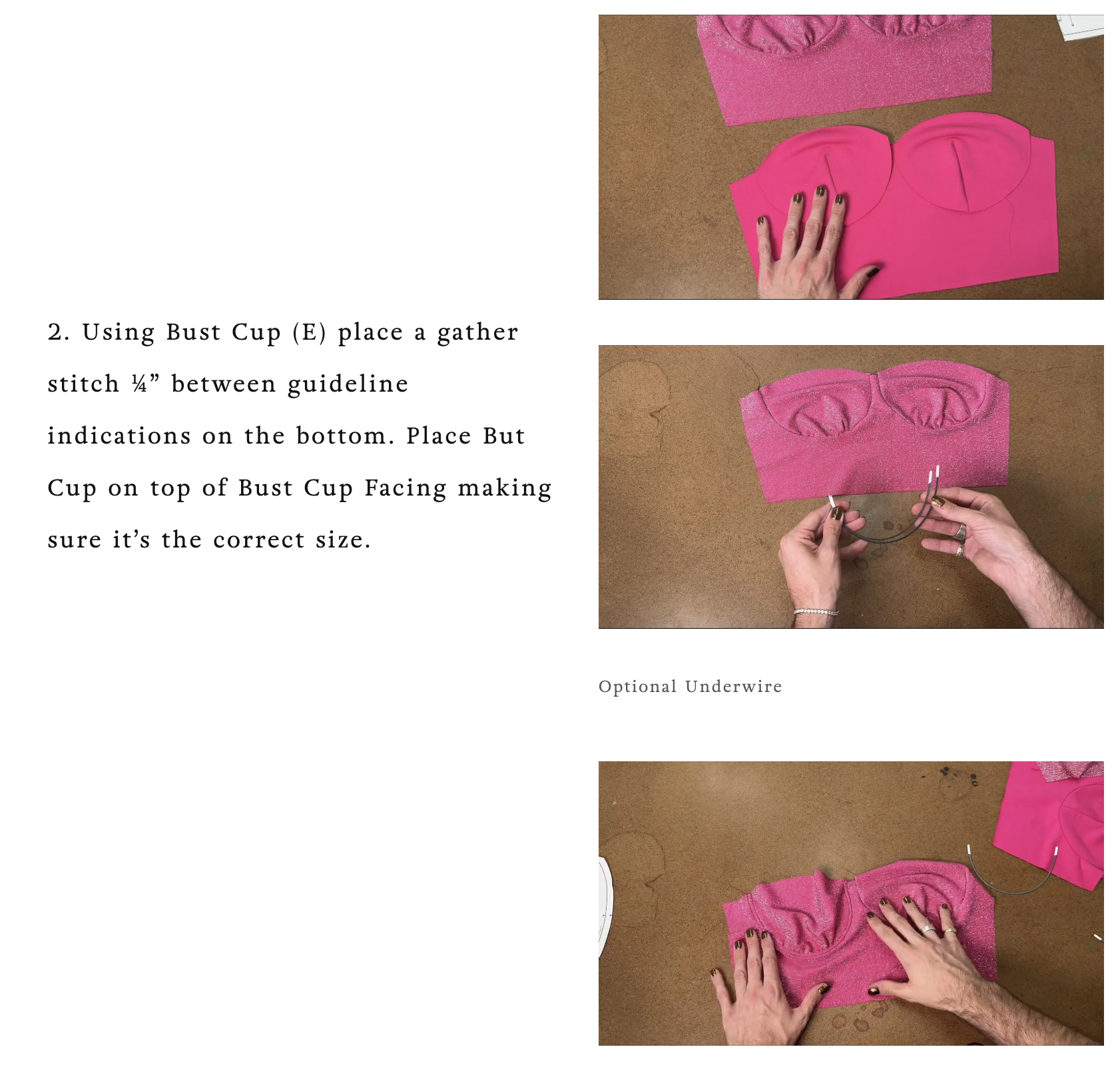 2. Using Bust Cup (E) place a gather stitch ¼” between guideline indications on the bottom. Place But Cup on top of Bust Cup Facing making sure it’s the correct size.

Optional Underwire