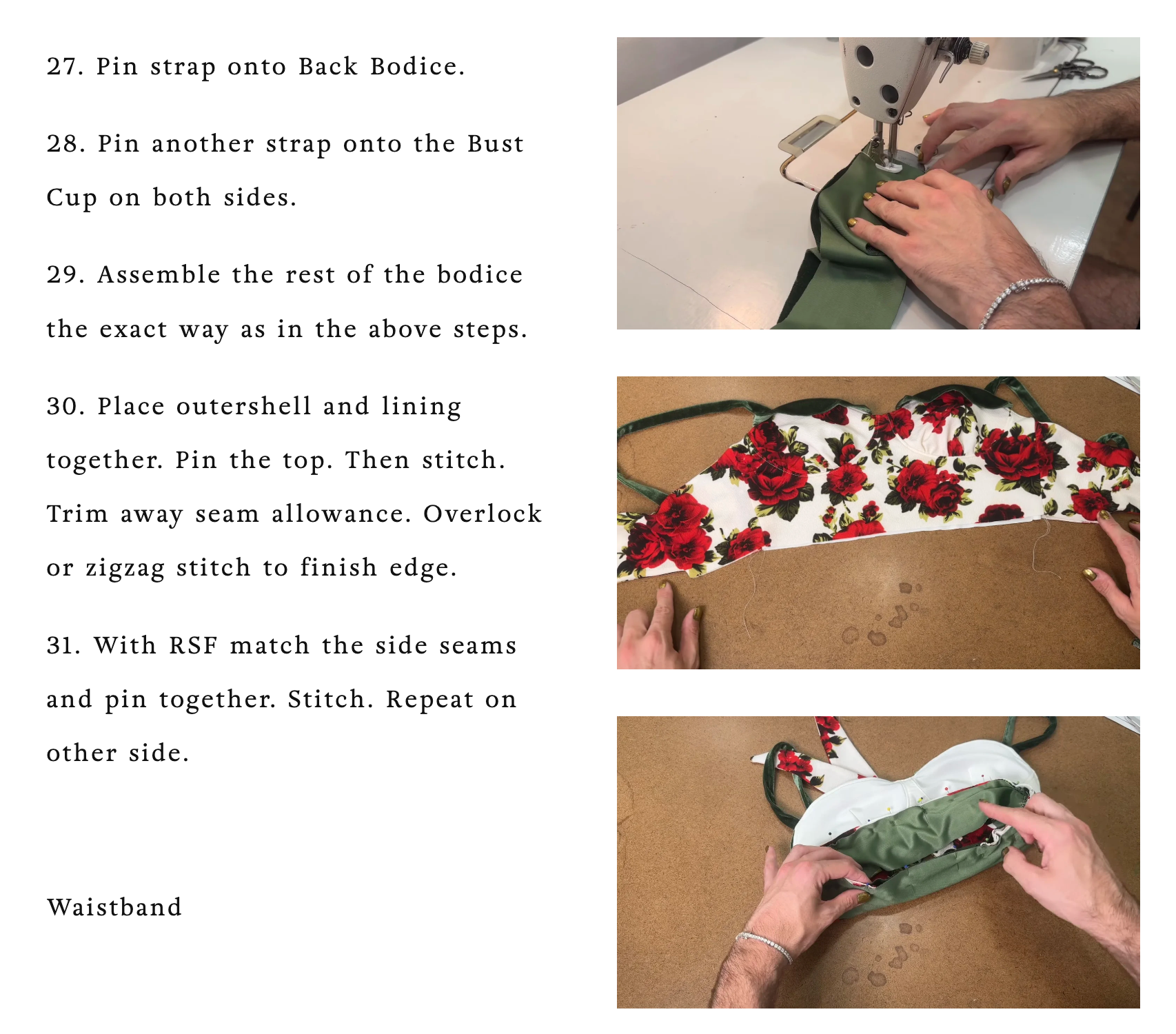 27. Pin strap onto Back Bodice.

28. Pin another strap onto the Bust Cup on both sides.

29. Assemble the rest of the bodice the exact way as in the above steps.

30. Place outershell and lining together. Pin the top. Then stitch. Trim away seam allowance. Overlock or zigzag stitch to finish edge.

31. With RSF match the side seams and pin together. Stitch. Repeat on other side.

Waistband