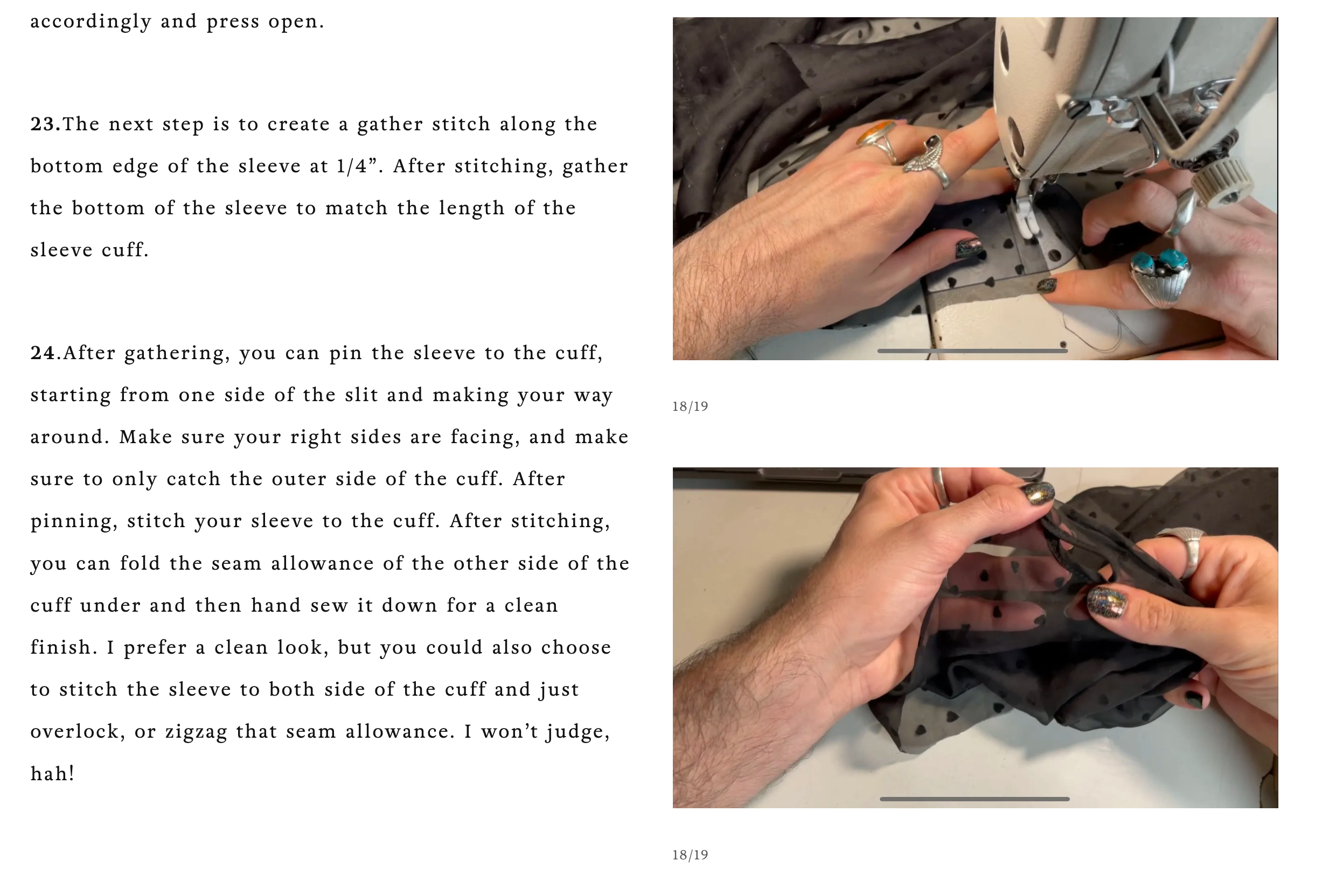 accordingly and press open.

23.The next step is to create a gather stitch along the bottom edge of the sleeve at 1/4”. After stitching, gather the bottom of the sleeve to match the length of the sleeve cuff.

24.After gathering, you can pin the sleeve to the cuff, starting from one side of the slit and making your way around. Make sure your right sides are facing, and make sure to only catch the outer side of the cuff. After pinning, stitch your sleeve to the cuff. After stitching, you can fold the seam allowance of the other side of the cuff under and then hand sew it down for a clean finish. I prefer a clean look, but you could also choose to stitch the sleeve to both side of the cuff and just overlock, or zigzag that seam allowance. I won’t judge, hah!

18/19

18/19