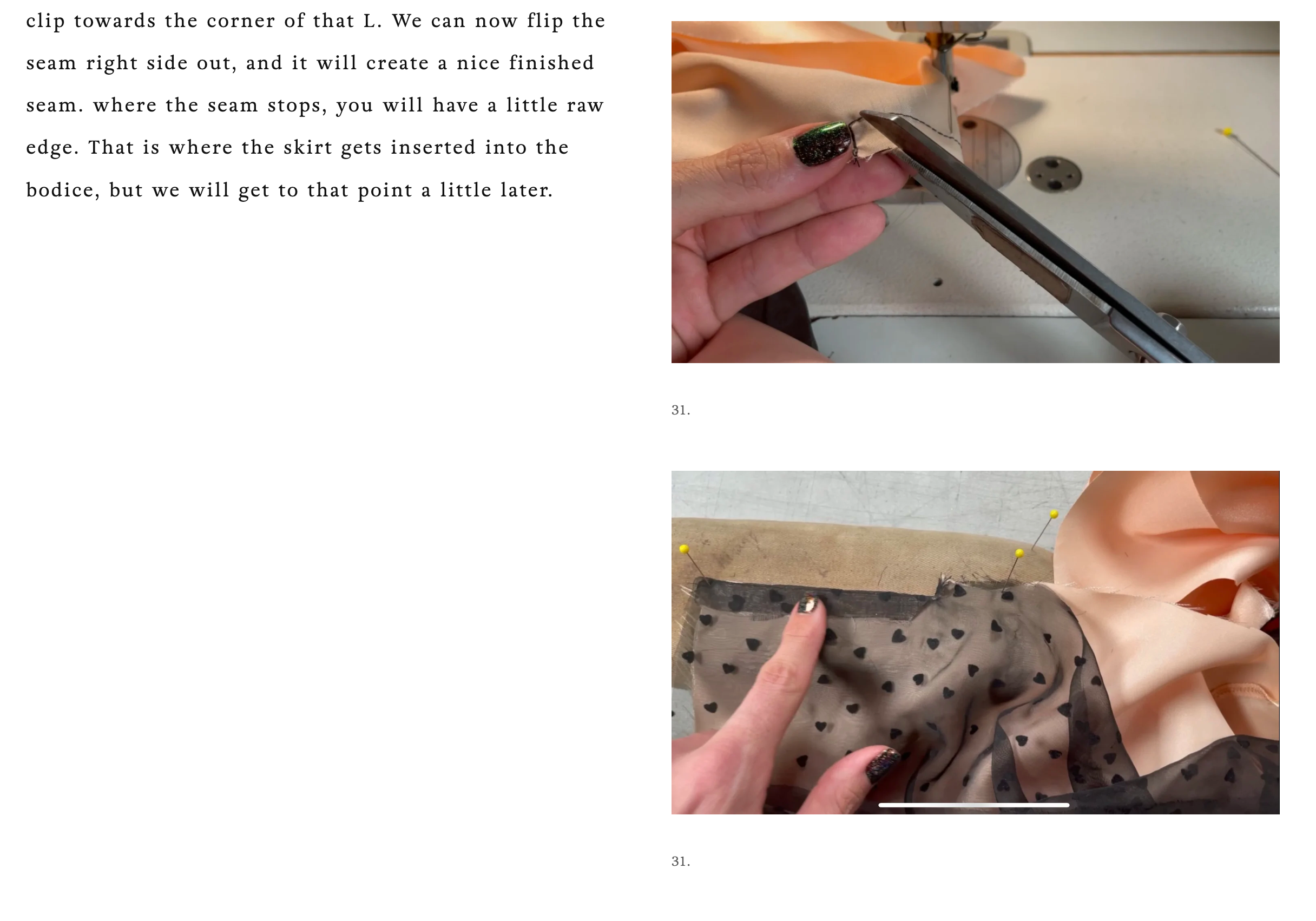 clip towards the corner of that L. We can now flip the seam right side out, and it will create a nice finished seam. where the seam stops, you will have a little raw edge. That is where the skirt gets inserted into the bodice, but we will get to that point a little later.

31.

31.