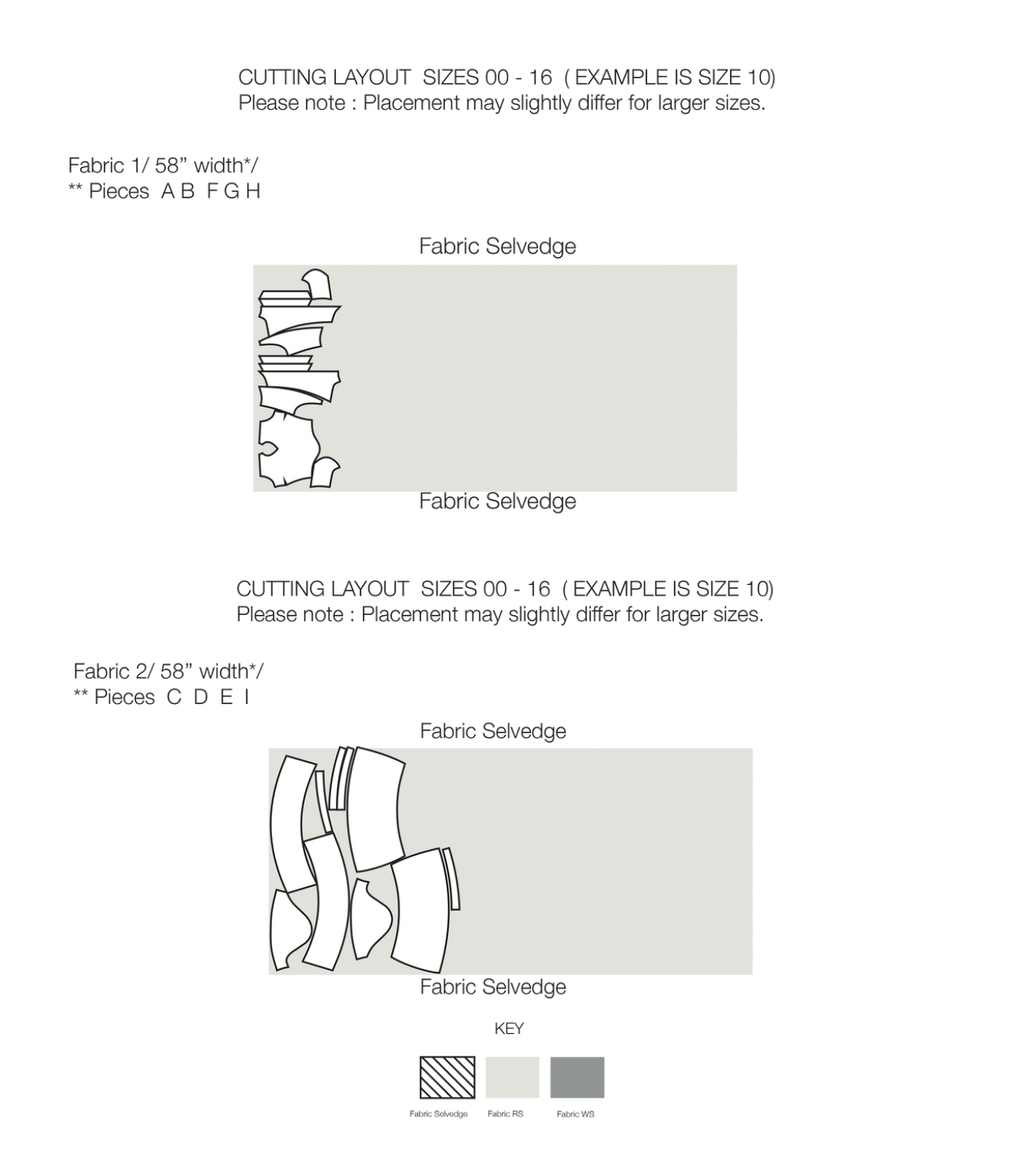 CUTTING LAYOUT SIZES 00 - 16 ( EXAMPLE IS SIZE 10)
Please note : Placement may slightly differ for larger sizes.

Fabric 1/ 58” width*/
** Pieces A B F G H

Fabric Selvedge

Fabric Selvedge

CUTTING LAYOUT SIZES 00 - 16 ( EXAMPLE IS SIZE 10)
Please note : Placement may slightly differ for larger sizes.

Fabric 2/ 58” width*/
** Pieces C D E I

Fabric Selvedge

Fabric Selvedge

KEY

Fabric Selvedge
Fabric RS
Fabric WS