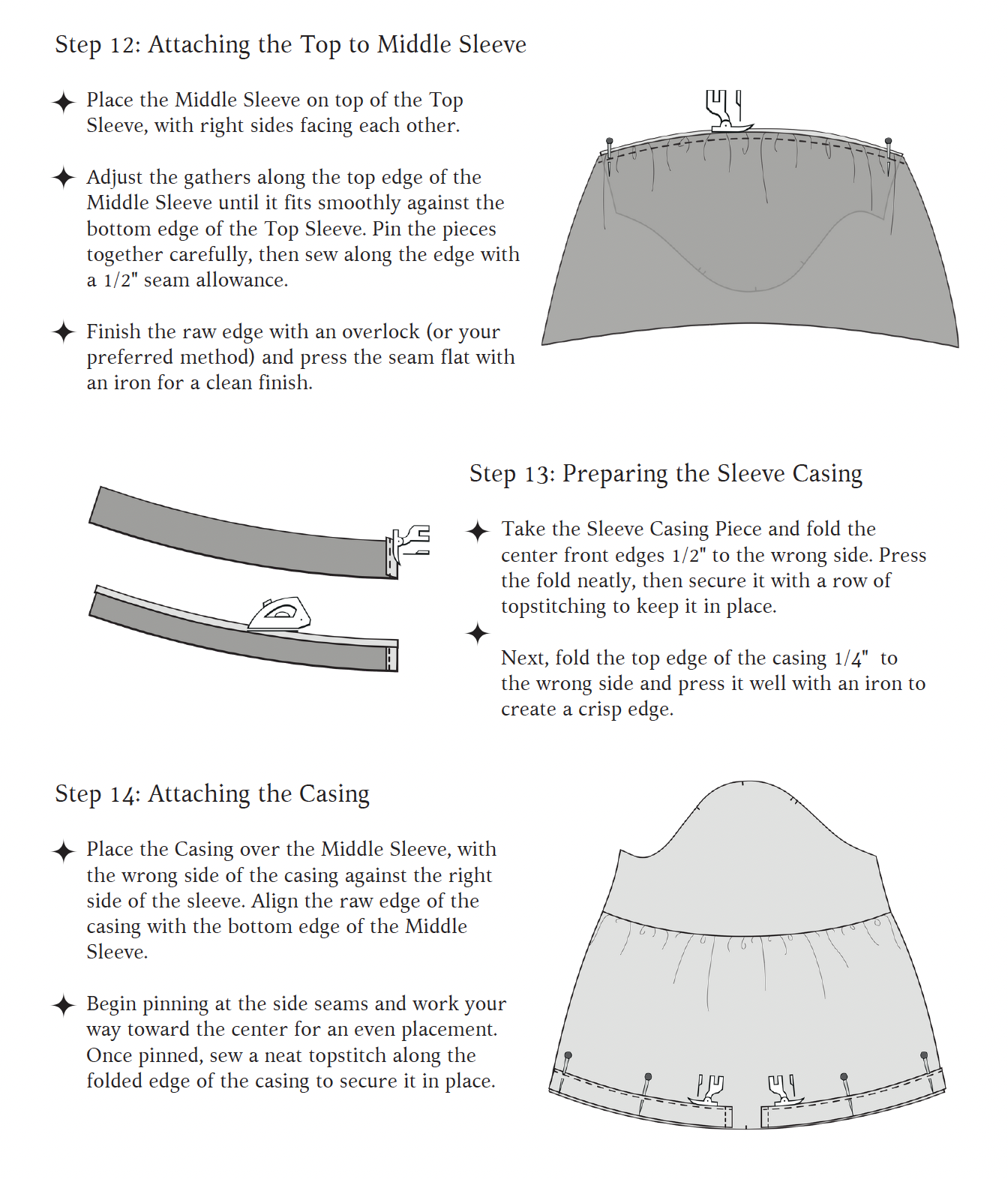 Step 12: Attaching the Top to Middle Sleeve

✦ Place the Middle Sleeve on top of the Top Sleeve, with right sides facing each other.

✦ Adjust the gathers along the top edge of the Middle Sleeve until it fits smoothly against the bottom edge of the Top Sleeve. Pin the pieces together carefully, then sew along the edge with a 1/2" seam allowance.

✦ Finish the raw edge with an overlock (or your preferred method) and press the seam flat with an iron for a clean finish.

Step 13: Preparing the Sleeve Casing

✦ Take the Sleeve Casing Piece and fold the center front edges 1/2" to the wrong side. Press the fold neatly, then secure it with a row of topstitching to keep it in place.

✦ Next, fold the top edge of the casing 1/4" to the wrong side and press it well with an iron to create a crisp edge.

Step 14: Attaching the Casing

✦ Place the Casing over the Middle Sleeve, with the wrong side of the casing against the right side of the sleeve. Align the raw edge of the casing with the bottom edge of the Middle Sleeve.

✦ Begin pinning at the side seams and work your way toward the center for an even placement. Once pinned, sew a neat topstitch along the folded edge of the casing to secure it in place.