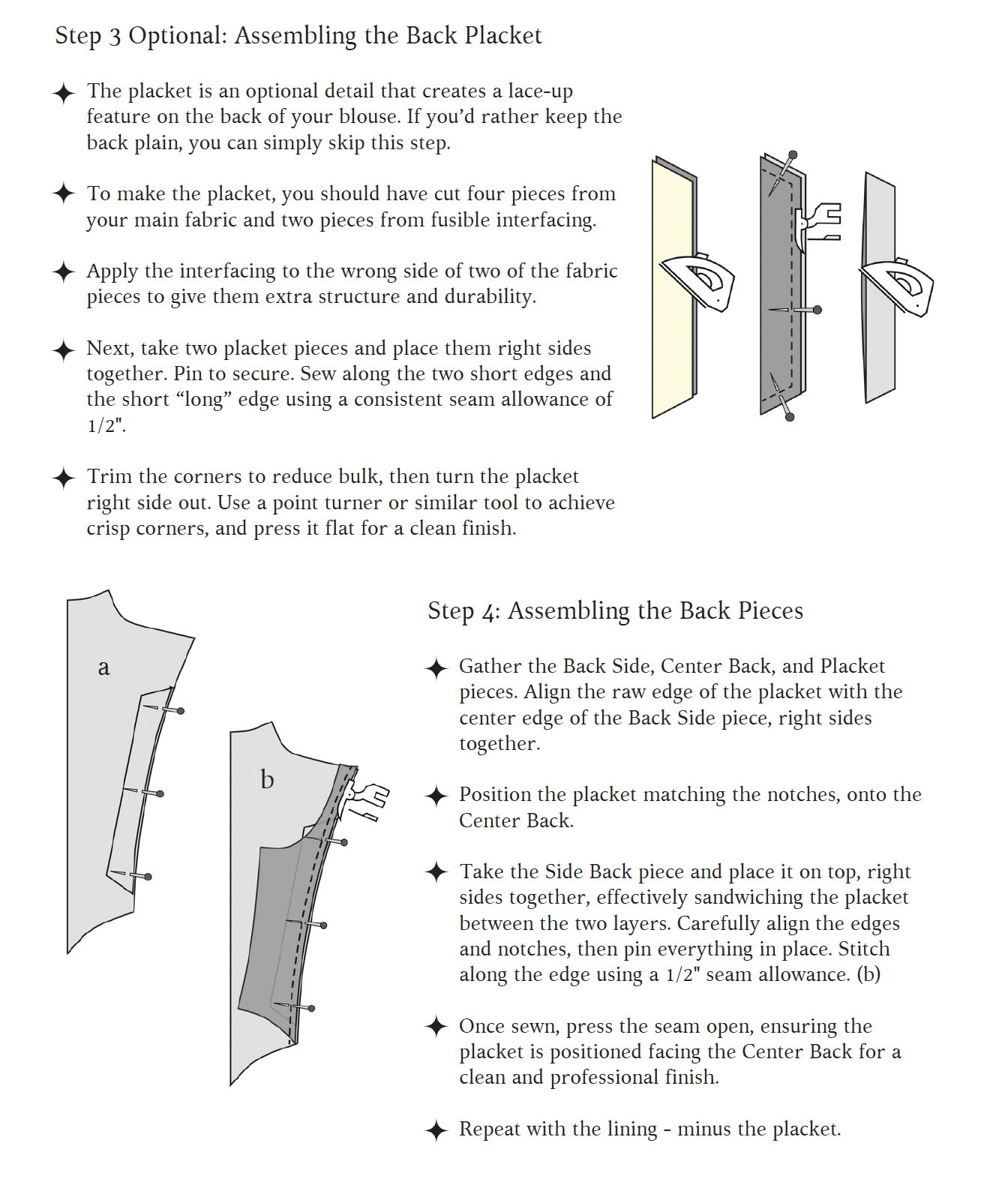 Step 3 Optional: Assembling the Back Placket

✦ The placket is an optional detail that creates a lace-up feature on the back of your blouse. If you'd rather keep the back plain, you can simply skip this step.

✦ To make the placket, you should have cut four pieces from your main fabric and two pieces from fusible interfacing.

✦ Apply the interfacing to the wrong side of two of the fabric pieces to give them extra structure and durability.

✦ Next, take two placket pieces and place them right sides together. Pin to secure. Sew along the two short edges and the short "long" edge using a consistent seam allowance of 1/2".

✦ Trim the corners to reduce bulk, then turn the placket right side out. Use a point turner or similar tool to achieve crisp corners, and press it flat for a clean finish.

a

b

Step 4: Assembling the Back Pieces

✦ Gather the Back Side, Center Back, and Placket pieces. Align the raw edge of the placket with the center edge of the Back Side piece, right sides together.

✦ Position the placket matching the notches, onto the Center Back.

✦ Take the Side Back piece and place it on top, right sides together, effectively sandwiching the placket between the two layers. Carefully align the edges and notches, then pin everything in place. Stitch along the edge using a 1/2" seam allowance. (b)

✦ Once sewn, press the seam open, ensuring the placket is positioned facing the Center Back for a clean and professional finish.

✦ Repeat with the lining - minus the placket.