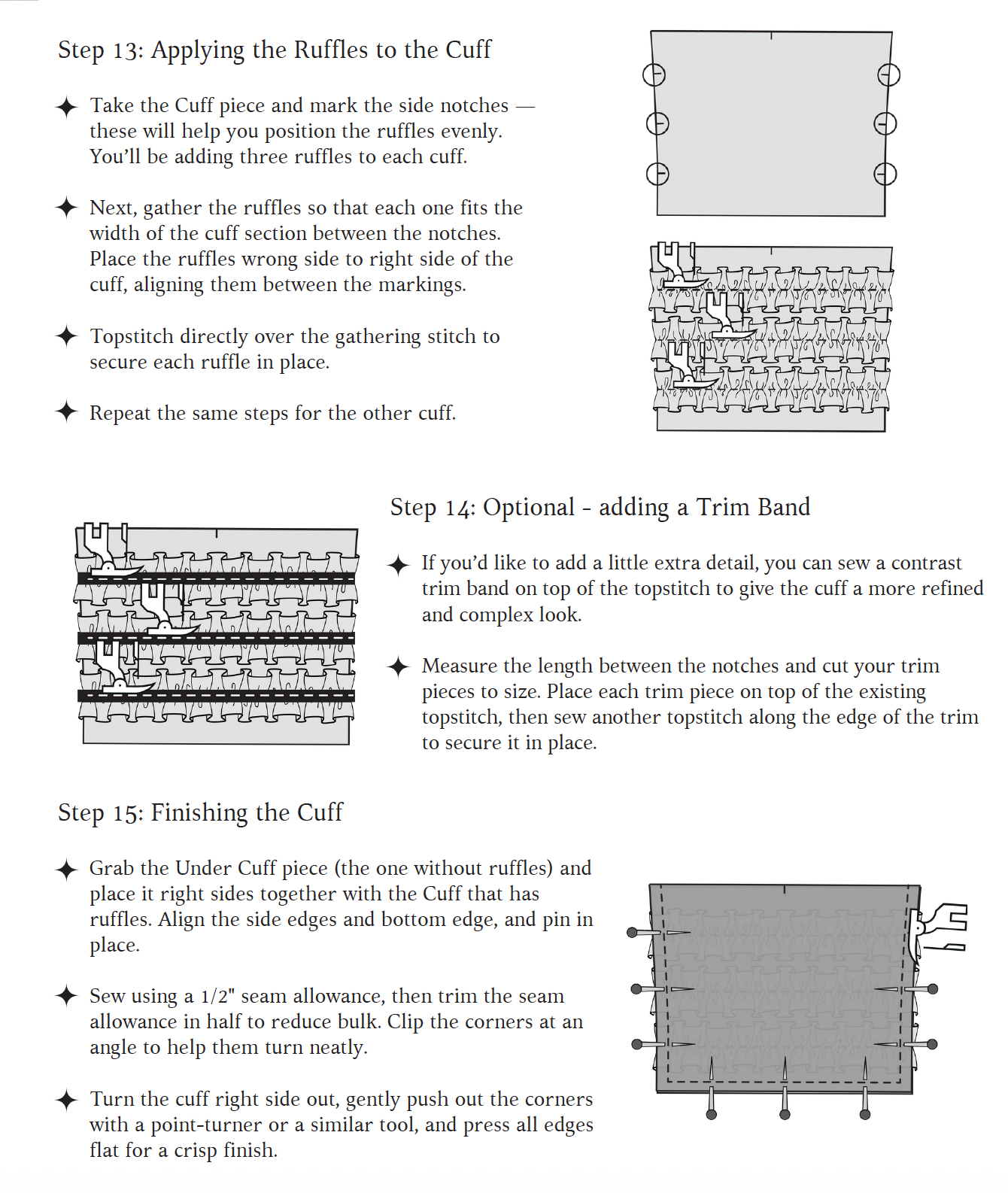 Step 13: Applying the Ruffles to the Cuff

✦ Take the Cuff piece and mark the side notches — these will help you position the ruffles evenly. You'll be adding three ruffles to each cuff.

✦ Next, gather the ruffles so that each one fits the width of the cuff section between the notches. Place the ruffles wrong side to right side of the cuff, aligning them between the markings.

✦ Topstitch directly over the gathering stitch to secure each ruffle in place.

✦ Repeat the same steps for the other cuff.

Step 14: Optional - adding a Trim Band

✦ If you'd like to add a little extra detail, you can sew a contrast trim band on top of the topstitch to give the cuff a more refined and complex look.

✦ Measure the length between the notches and cut your trim pieces to size. Place each trim piece on top of the existing topstitch, then sew another topstitch along the edge of the trim to secure it in place.

Step 15: Finishing the Cuff

✦ Grab the Under Cuff piece (the one without ruffles) and place it right sides together with the Cuff that has ruffles. Align the side edges and bottom edge, and pin in place.

✦ Sew using a 1/2" seam allowance, then trim the seam allowance in half to reduce bulk. Clip the corners at an angle to help them turn neatly.

✦ Turn the cuff right side out, gently push out the corners with a point-turner or a similar tool, and press all edges flat for a crisp finish.