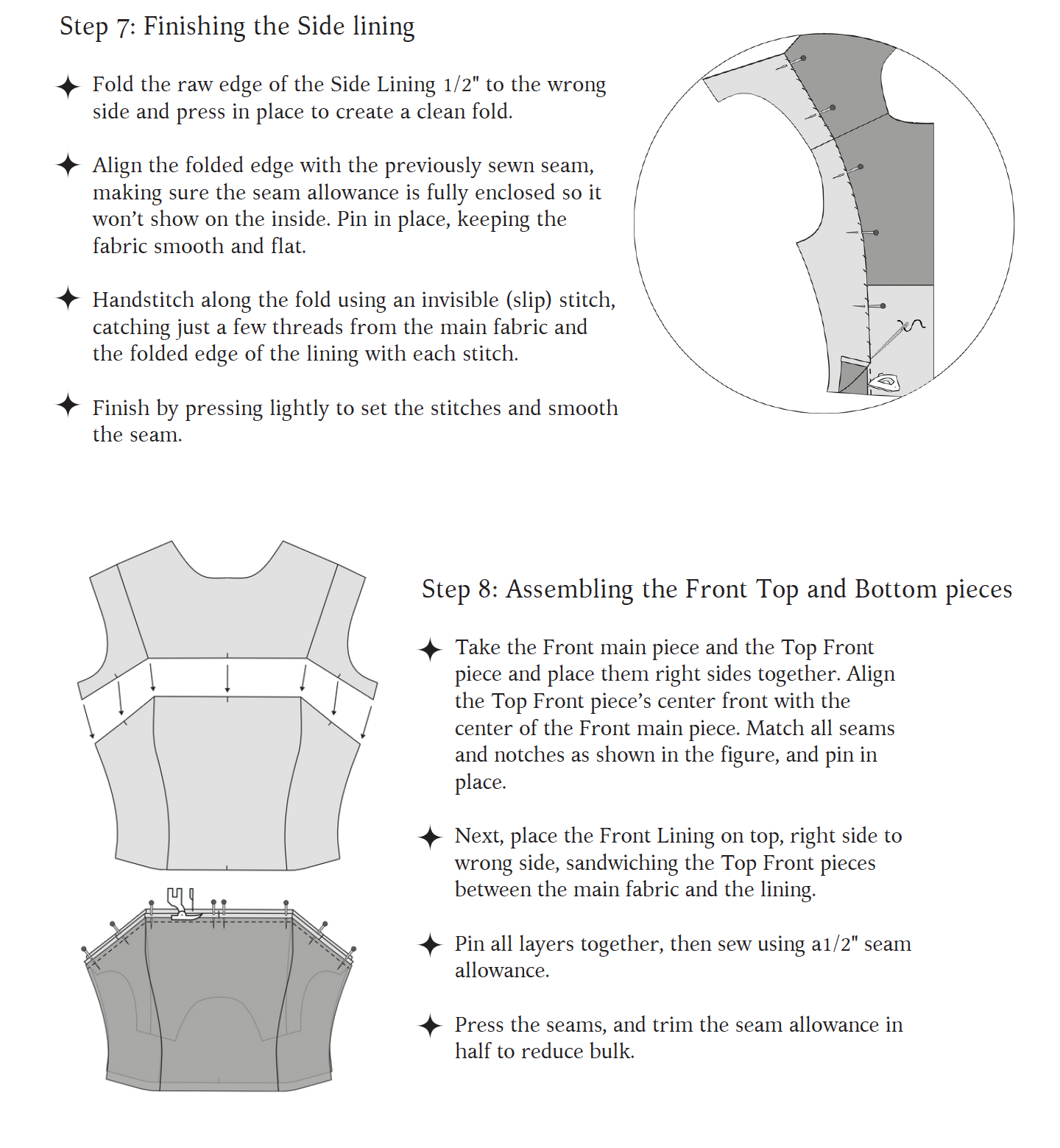 Step 7: Finishing the Side lining

✦ Fold the raw edge of the Side Lining 1/2" to the wrong side and press in place to create a clean fold.

✦ Align the folded edge with the previously sewn seam, making sure the seam allowance is fully enclosed so it won't show on the inside. Pin in place, keeping the fabric smooth and flat.

✦ Handstitch along the fold using an invisible (slip) stitch, catching just a few threads from the main fabric and the folded edge of the lining with each stitch.

✦ Finish by pressing lightly to set the stitches and smooth the seam.

Step 8: Assembling the Front Top and Bottom pieces

✦ Take the Front main piece and the Top Front piece and place them right sides together. Align the Top Front piece's center front with the center of the Front main piece. Match all seams and notches as shown in the figure, and pin in place.

✦ Next, place the Front Lining on top, right side to wrong side, sandwiching the Top Front pieces between the main fabric and the lining.

✦ Pin all layers together, then sew using a1/2" seam allowance.

✦ Press the seams, and trim the seam allowance in half to reduce bulk.