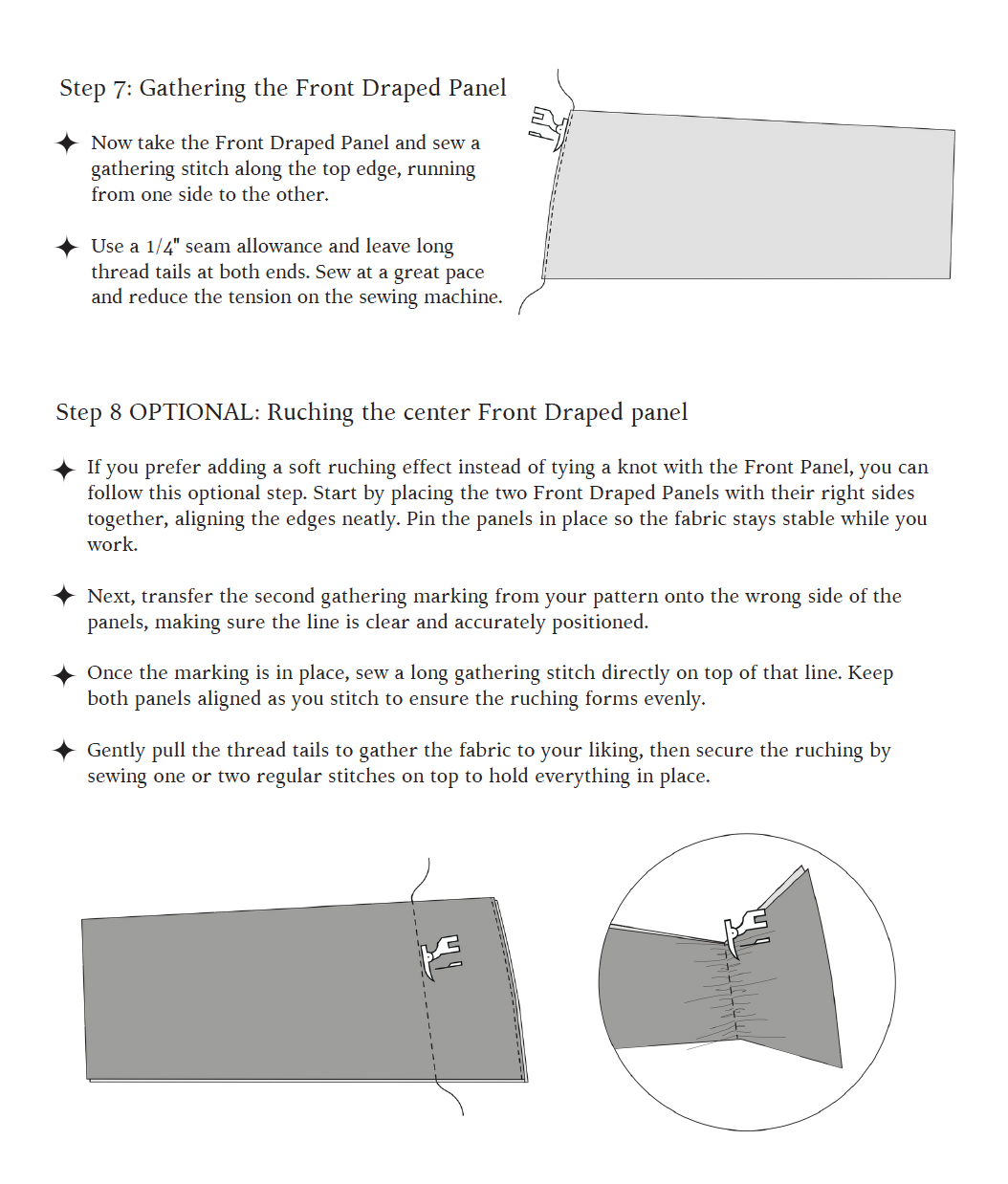 Step 7: Gathering the Front Draped Panel

✦ Now take the Front Draped Panel and sew a gathering stitch along the top edge, running from one side to the other.

✦ Use a 1/4" seam allowance and leave long thread tails at both ends. Sew at a great pace and reduce the tension on the sewing machine.

Step 8 OPTIONAL: Ruching the center Front Draped panel

✦ If you prefer adding a soft ruching effect instead of tying a knot with the Front Panel, you can follow this optional step. Start by placing the two Front Draped Panels with their right sides together, aligning the edges neatly. Pin the panels in place so the fabric stays stable while you work.

✦ Next, transfer the second gathering marking from your pattern onto the wrong side of the panels, making sure the line is clear and accurately positioned.

✦ Once the marking is in place, sew a long gathering stitch directly on top of that line. Keep both panels aligned as you stitch to ensure the ruching forms evenly.

✦ Gently pull the thread tails to gather the fabric to your liking, then secure the ruching by sewing one or two regular stitches on top to hold everything in place.