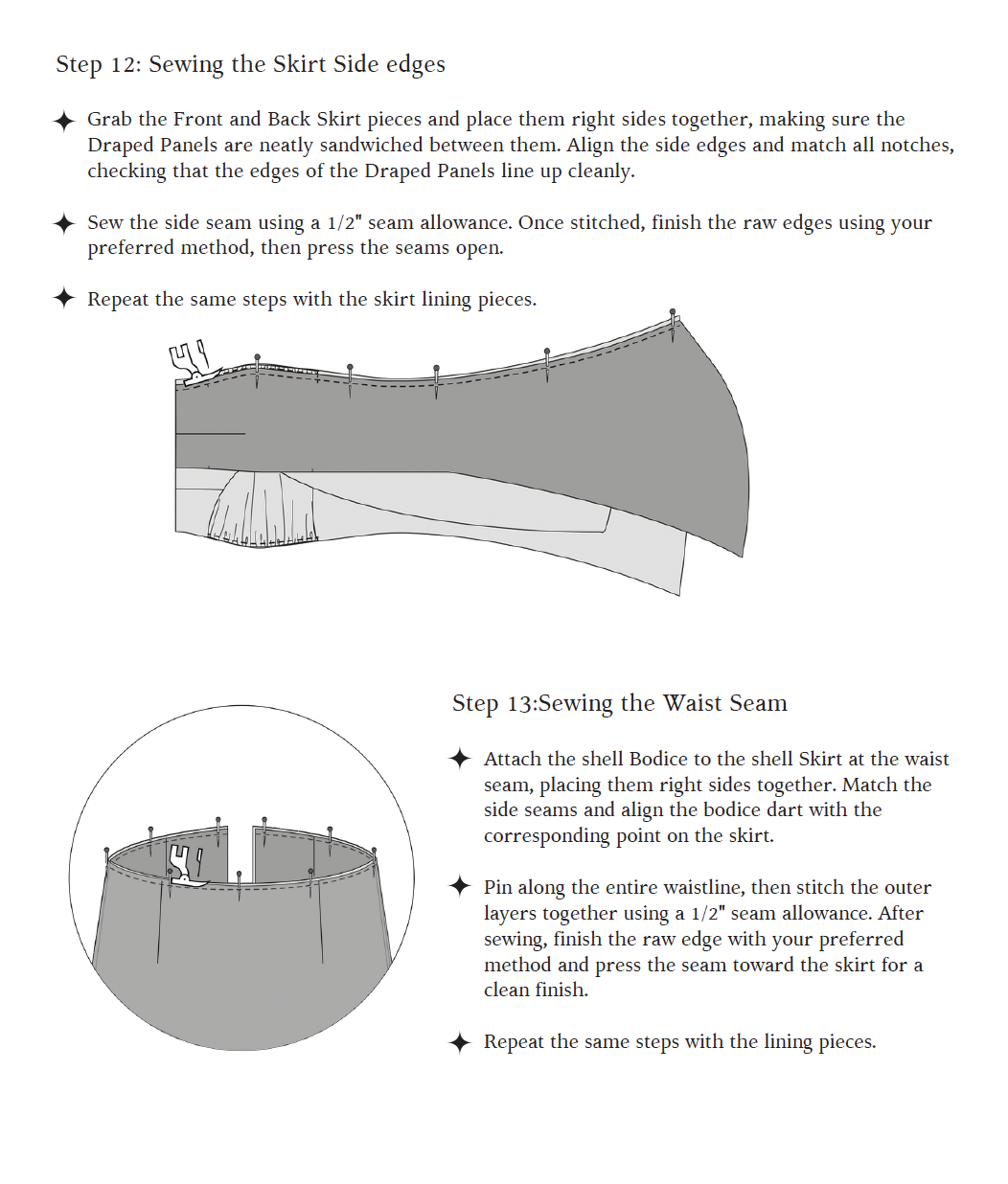 Step 12: Sewing the Skirt Side edges

✦ Grab the Front and Back Skirt pieces and place them right sides together, making sure the Draped Panels are neatly sandwiched between them. Align the side edges and match all notches, checking that the edges of the Draped Panels line up cleanly.

✦ Sew the side seam using a 1/2" seam allowance. Once stitched, finish the raw edges using your preferred method, then press the seams open.

✦ Repeat the same steps with the skirt lining pieces.

Step 13:Sewing the Waist Seam

✦ Attach the shell Bodice to the shell Skirt at the waist seam, placing them right sides together. Match the side seams and align the bodice dart with the corresponding point on the skirt.

✦ Pin along the entire waistline, then stitch the outer layers together using a 1/2" seam allowance. After sewing, finish the raw edge with your preferred method and press the seam toward the skirt for a clean finish.

✦ Repeat the same steps with the lining pieces.