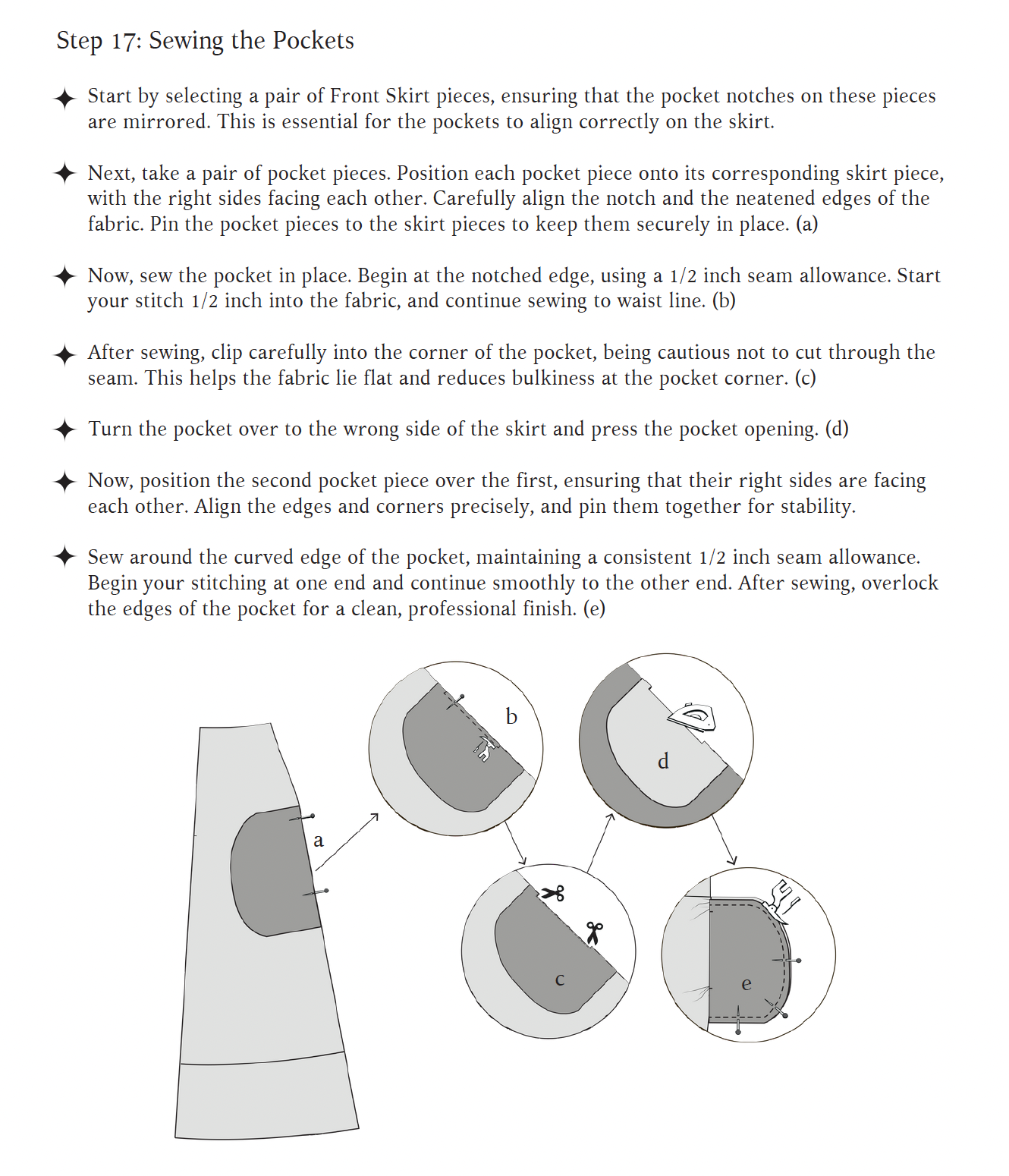 Step 17: Sewing the Pockets

✦ Start by selecting a pair of Front Skirt pieces, ensuring that the pocket notches on these pieces are mirrored. This is essential for the pockets to align correctly on the skirt.

✦ Next, take a pair of pocket pieces. Position each pocket piece onto its corresponding skirt piece, with the right sides facing each other. Carefully align the notch and the neatened edges of the fabric. Pin the pocket pieces to the skirt pieces to keep them securely in place. (a)

✦ Now, sew the pocket in place. Begin at the notched edge, using a 1/2 inch seam allowance. Start your stitch 1/2 inch into the fabric, and continue sewing to waist line. (b)

✦ After sewing, clip carefully into the corner of the pocket, being cautious not to cut through the seam. This helps the fabric lie flat and reduces bulkiness at the pocket corner. (c)

✦ Turn the pocket over to the wrong side of the skirt and press the pocket opening. (d)

✦ Now, position the second pocket piece over the first, ensuring that their right sides are facing each other. Align the edges and corners precisely, and pin them together for stability.

✦ Sew around the curved edge of the pocket, maintaining a consistent 1/2 inch seam allowance. Begin your stitching at one end and continue smoothly to the other end. After sewing, overlock the edges of the pocket for a clean, professional finish. (e)

a
b
c
d
e