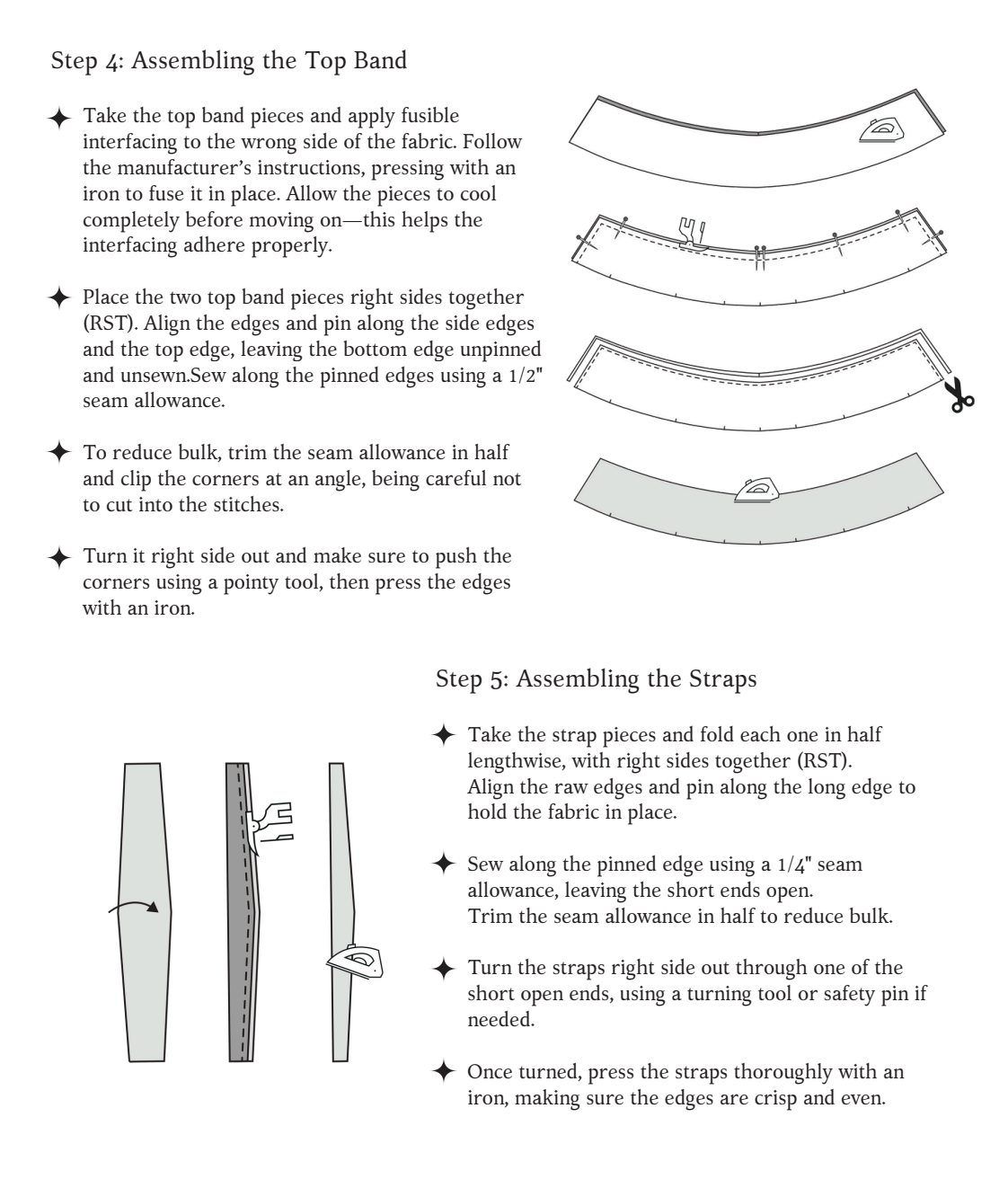 Step 4: Assembling the Top Band

✦ Take the top band pieces and apply fusible interfacing to the wrong side of the fabric. Follow the manufacturer's instructions, pressing with an iron to fuse it in place. Allow the pieces to cool completely before moving on—this helps the interfacing adhere properly.

✦ Place the two top band pieces right sides together (RST). Align the edges and pin along the side edges and the top edge, leaving the bottom edge unpinned and unsewn.Sew along the pinned edges using a 1/2" seam allowance.

✦ To reduce bulk, trim the seam allowance in half and clip the corners at an angle, being careful not to cut into the stitches.

✦ Turn it right side out and make sure to push the corners using a pointy tool, then press the edges with an iron.

Step 5: Assembling the Straps

✦ Take the strap pieces and fold each one in half lengthwise, with right sides together (RST). Align the raw edges and pin along the long edge to hold the fabric in place.

✦ Sew along the pinned edge using a 1/4" seam allowance, leaving the short ends open. Trim the seam allowance in half to reduce bulk.

✦ Turn the straps right side out through one of the short open ends, using a turning tool or safety pin if needed.

✦ Once turned, press the straps thoroughly with an iron, making sure the edges are crisp and even.