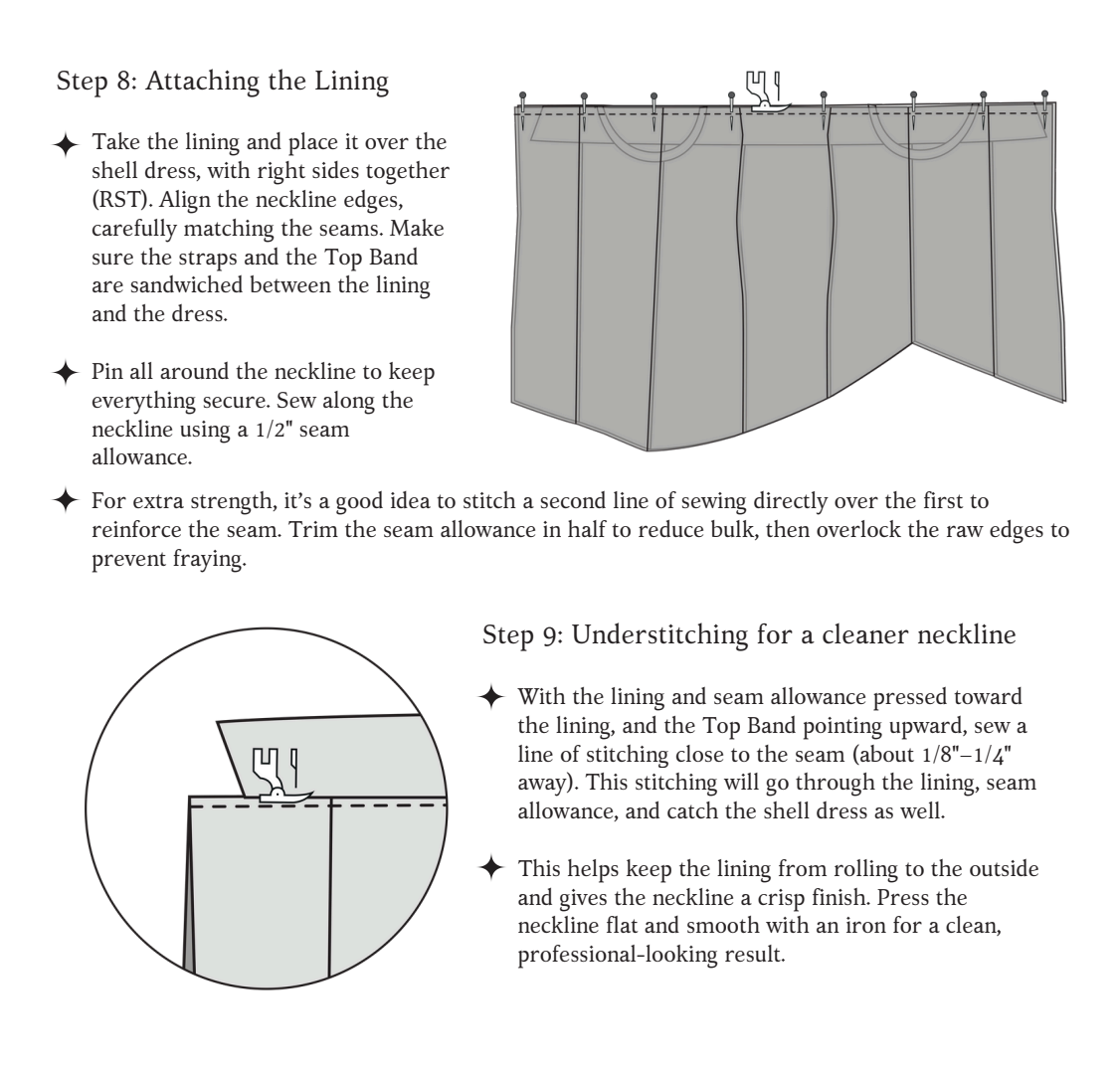 Step 8: Attaching the Lining

✦ Take the lining and place it over the shell dress, with right sides together (RST). Align the neckline edges, carefully matching the seams. Make sure the straps and the Top Band are sandwiched between the lining and the dress.

✦ Pin all around the neckline to keep everything secure. Sew along the neckline using a 1/2" seam allowance.

✦ For extra strength, it's a good idea to stitch a second line of sewing directly over the first to reinforce the seam. Trim the seam allowance in half to reduce bulk, then overlock the raw edges to prevent fraying.

Step 9: Understitching for a cleaner neckline

✦ With the lining and seam allowance pressed toward the lining, and the Top Band pointing upward, sew a line of stitching close to the seam (about 1/8"–1/4" away). This stitching will go through the lining, seam allowance, and catch the shell dress as well.

✦ This helps keep the lining from rolling to the outside and gives the neckline a crisp finish. Press the neckline flat and smooth with an iron for a clean, professional-looking result.