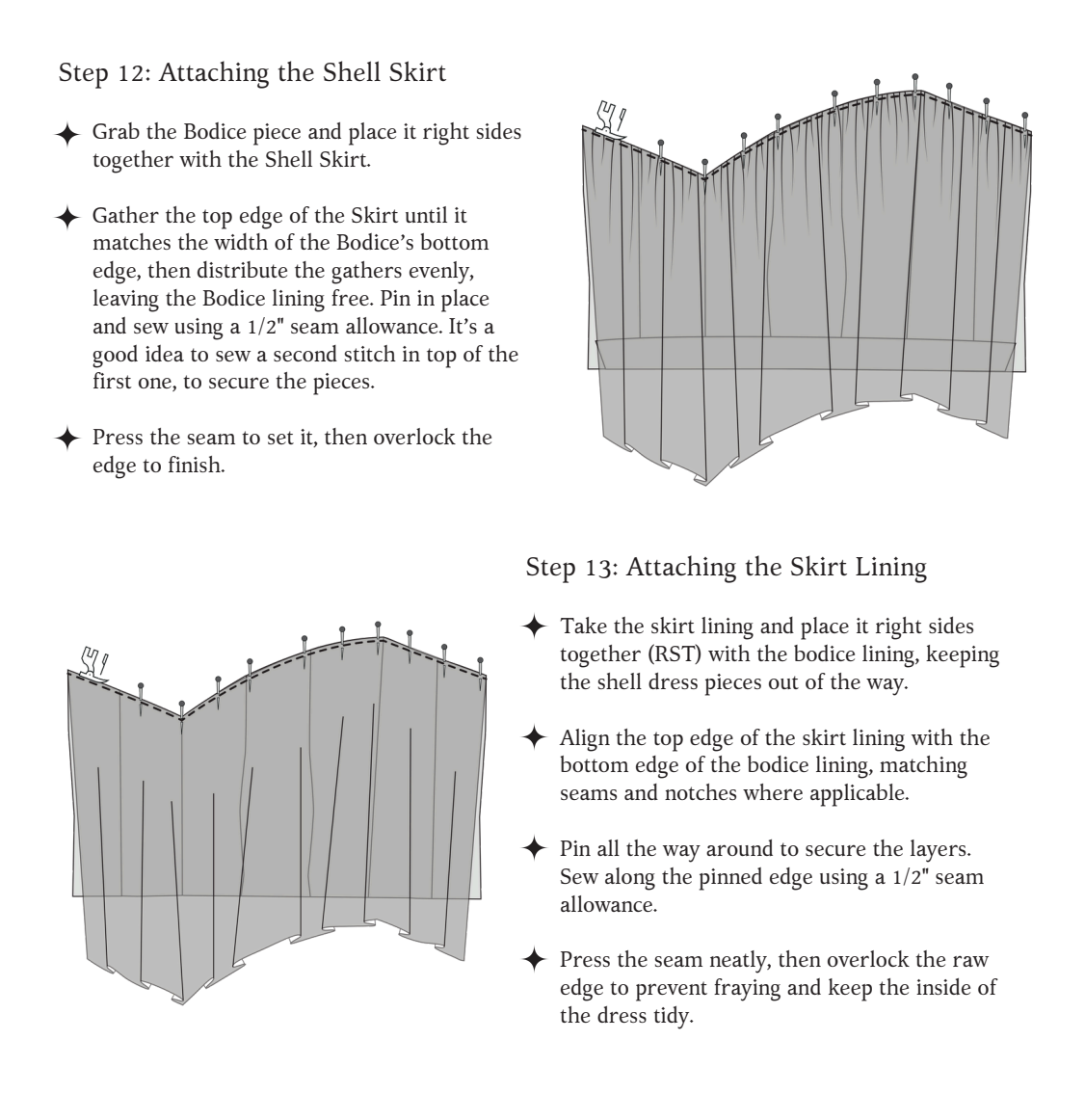 Step 12: Attaching the Shell Skirt

✦ Grab the Bodice piece and place it right sides together with the Shell Skirt.

✦ Gather the top edge of the Skirt until it matches the width of the Bodice's bottom edge, then distribute the gathers evenly, leaving the Bodice lining free. Pin in place and sew using a 1/2" seam allowance. It's a good idea to sew a second stitch in top of the first one, to secure the pieces.

✦ Press the seam to set it, then overlock the edge to finish.

Step 13: Attaching the Skirt Lining

✦ Take the skirt lining and place it right sides together (RST) with the bodice lining, keeping the shell dress pieces out of the way.

✦ Align the top edge of the skirt lining with the bottom edge of the bodice lining, matching seams and notches where applicable.

✦ Pin all the way around to secure the layers. Sew along the pinned edge using a 1/2" seam allowance.

✦ Press the seam neatly, then overlock the raw edge to prevent fraying and keep the inside of the dress tidy.