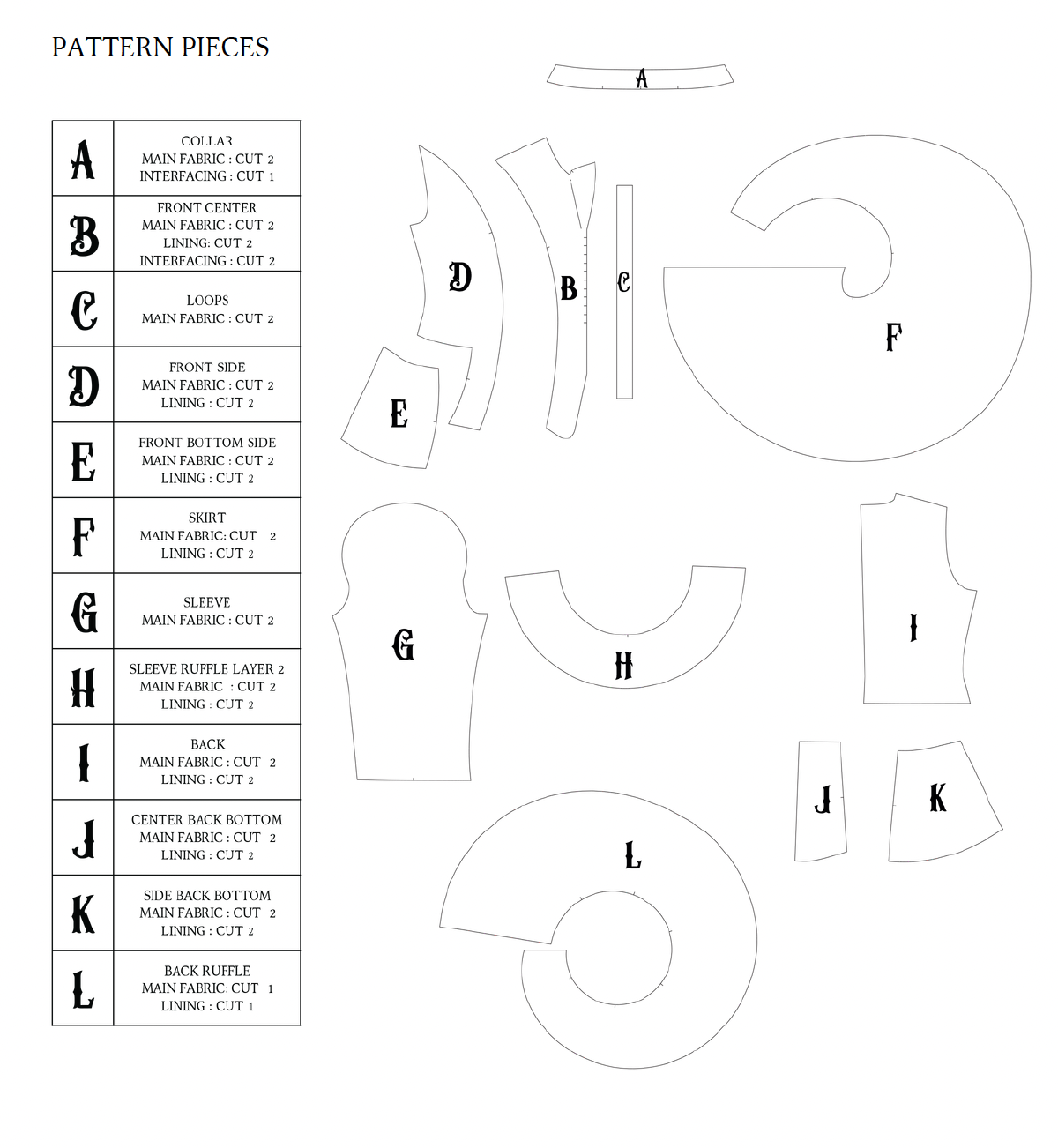 PATTERN PIECES

| | |
|---|---|
| A | COLLAR MAIN FABRIC : CUT 2 INTERFACING : CUT 1 |
| B | FRONT CENTER MAIN FABRIC : CUT 2 LINING: CUT 2 INTERFACING : CUT 2 |
| C | LOOPS MAIN FABRIC : CUT 2 |
| D | FRONT SIDE MAIN FABRIC : CUT 2 LINING : CUT 2 |
| E | FRONT BOTTOM SIDE MAIN FABRIC : CUT 2 LINING : CUT 2 |
| F | SKIRT MAIN FABRIC: CUT 2 LINING : CUT 2 |
| G | SLEEVE MAIN FABRIC : CUT 2 |
| H | SLEEVE RUFFLE LAYER 2 MAIN FABRIC : CUT 2 LINING : CUT 2 |
| I | BACK MAIN FABRIC : CUT 2 LINING : CUT 2 |
| J | CENTER BACK BOTTOM MAIN FABRIC : CUT 2 LINING : CUT 2 |
| K | SIDE BACK BOTTOM MAIN FABRIC : CUT 2 LINING : CUT 2 |
| L | BACK RUFFLE MAIN FABRIC: CUT 1 LINING : CUT 1 |

A

D

B

C

F

E

G

H

I

J

K

L