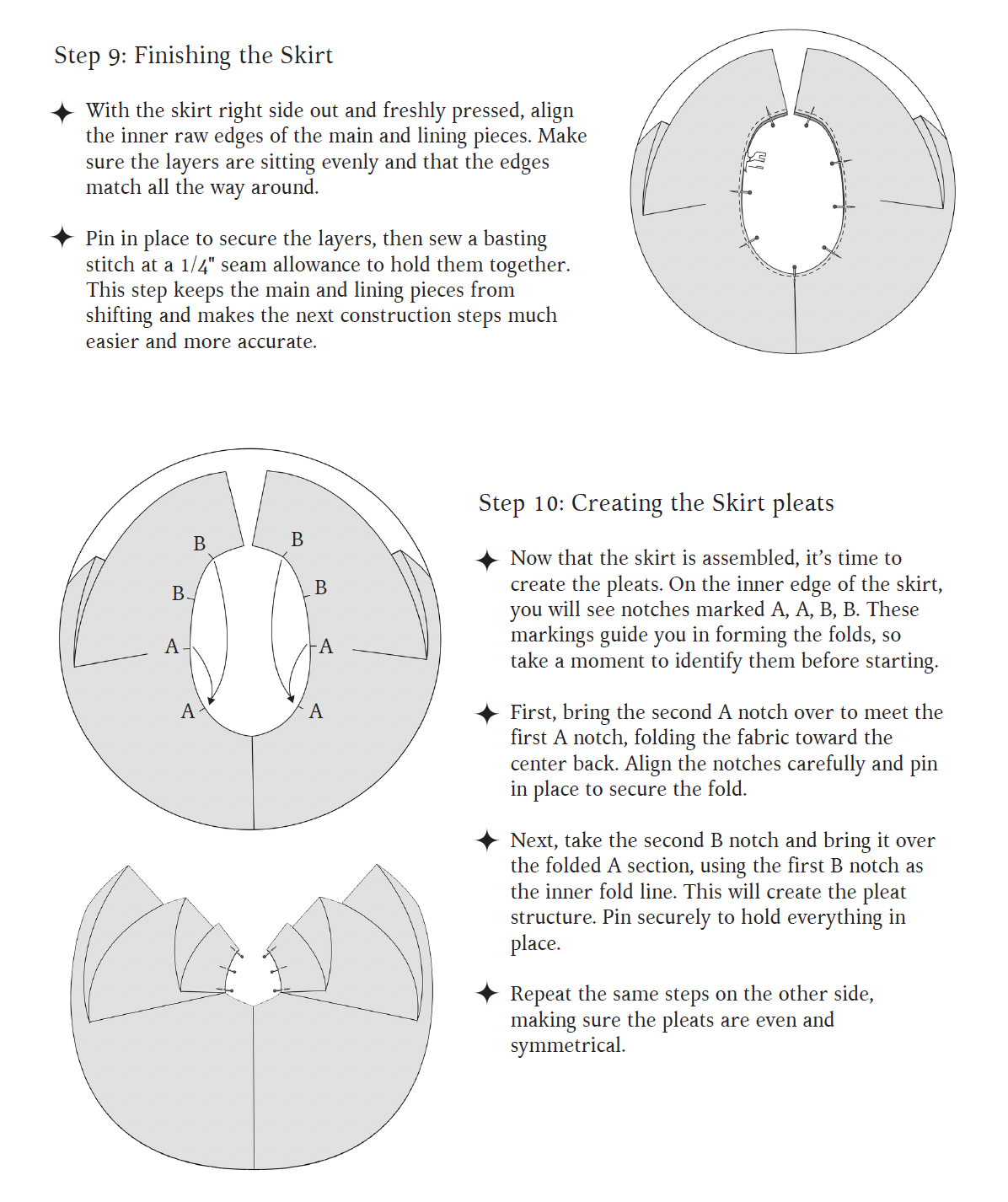 Step 9: Finishing the Skirt

✦ With the skirt right side out and freshly pressed, align the inner raw edges of the main and lining pieces. Make sure the layers are sitting evenly and that the edges match all the way around.

✦ Pin in place to secure the layers, then sew a basting stitch at a 1/4" seam allowance to hold them together. This step keeps the main and lining pieces from shifting and makes the next construction steps much easier and more accurate.

B B B B A A A A

Step 10: Creating the Skirt pleats

✦ Now that the skirt is assembled, it's time to create the pleats. On the inner edge of the skirt, you will see notches marked A, A, B, B. These markings guide you in forming the folds, so take a moment to identify them before starting.

✦ First, bring the second A notch over to meet the first A notch, folding the fabric toward the center back. Align the notches carefully and pin in place to secure the fold.

✦ Next, take the second B notch and bring it over the folded A section, using the first B notch as the inner fold line. This will create the pleat structure. Pin securely to hold everything in place.

✦ Repeat the same steps on the other side, making sure the pleats are even and symmetrical.