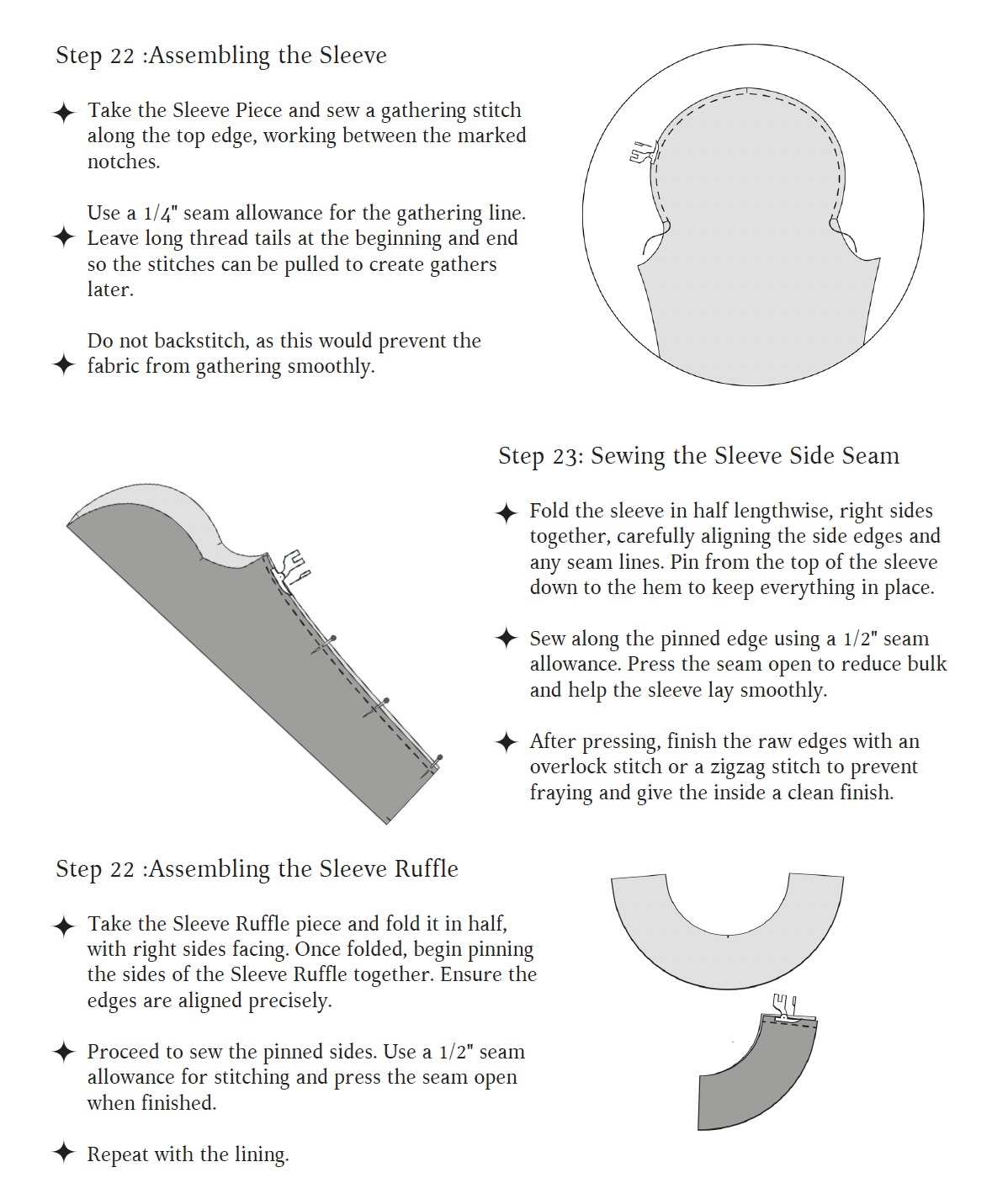 Step 22 :Assembling the Sleeve

✦ Take the Sleeve Piece and sew a gathering stitch along the top edge, working between the marked notches.

✦ Use a 1/4" seam allowance for the gathering line. Leave long thread tails at the beginning and end so the stitches can be pulled to create gathers later.

✦ Do not backstitch, as this would prevent the fabric from gathering smoothly.

Step 23: Sewing the Sleeve Side Seam

✦ Fold the sleeve in half lengthwise, right sides together, carefully aligning the side edges and any seam lines. Pin from the top of the sleeve down to the hem to keep everything in place.

✦ Sew along the pinned edge using a 1/2" seam allowance. Press the seam open to reduce bulk and help the sleeve lay smoothly.

✦ After pressing, finish the raw edges with an overlock stitch or a zigzag stitch to prevent fraying and give the inside a clean finish.

Step 22 :Assembling the Sleeve Ruffle

✦ Take the Sleeve Ruffle piece and fold it in half, with right sides facing. Once folded, begin pinning the sides of the Sleeve Ruffle together. Ensure the edges are aligned precisely.

✦ Proceed to sew the pinned sides. Use a 1/2" seam allowance for stitching and press the seam open when finished.

✦ Repeat with the lining.